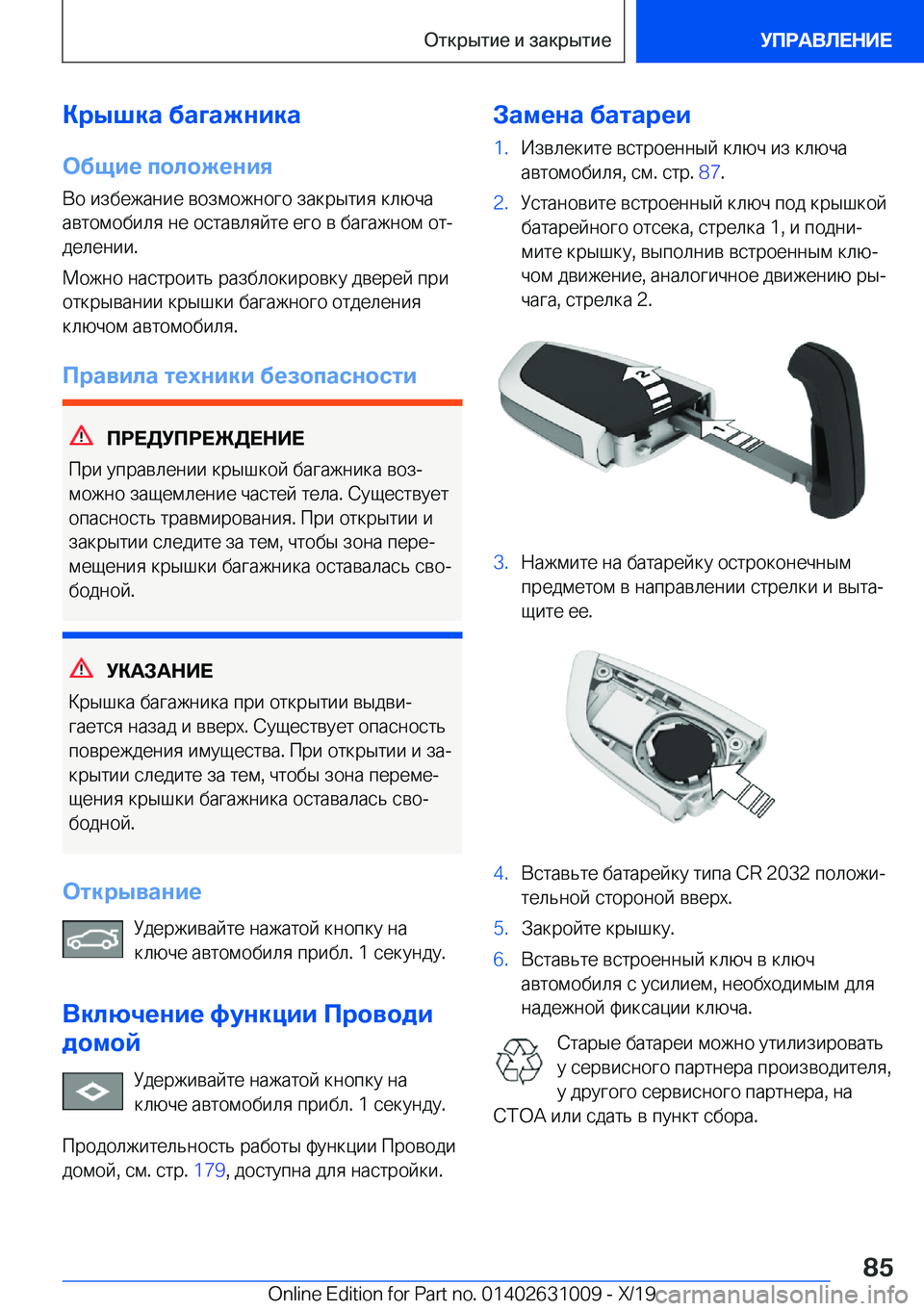 Открытие и закрытие

УПРАВЛЕНИЕ

Крышка багажника

Общие положения

Во избежание возможного закрытия ключа автомобиля не оставляйте его в багажном отделении.

Можно настроить разблокировку дверей при открывании крышки багажного отделения ключом автомобиля.

Правила техники безопасности

ПРЕДУПРЕЖДЕНИЕ

При управлении крышкой багажника возможно защемление частей тела. Существует опасность травмирования. При открытии и закрытии следите за тем, чтобы зона перемещения крышки багажника оставалась свободной.

УКАЗАНИЕ

Крышка багажника при открытии выдвигается назад и вверх. Существует опасность повреждения имущества. При открытии и закрытии следите за тем, чтобы зона перемещения крышки багажника оставалась свободной.

Открывание

Удерживайте нажатой кнопку на ключе автомобиля прибл. 1 секунду.

Включение функции Проводи домой

Удерживайте нажатой кнопку на ключе автомобиля прибл. 1 секунду.

Продолжительность работы функции Проводи домой, см. стр. 179, доступна для настройки.

Замена батареи

1. Извлеките встроенный ключ из ключа автомобиля, см. стр. 87.

2. Установите встроенный ключ под крышкой батарейного отсека, стрелка 1, и поднимите крышку, выполнив встроенным ключом движение, аналогичное движению рычага, стрелка 2.

2

1

3. Нажмите на батарейку остроконечным предметом в направлении стрелки и вытащите ее.

4. Вставьте батарейку типа CR 2032 положительной стороной вверх.

5. Закройте крышку.

6. Вставьте встроенный ключ в ключ автомобиля с усилием, необходимым для надежной фиксации ключа.

Старые батареи можно утилизировать у сервисного партнера производителя, у другого сервисного партнера, на СТОА или сдать в пункт сбора.

85

Online Edition for Part no. 01402631009 - X/19

carmanualsonline.info