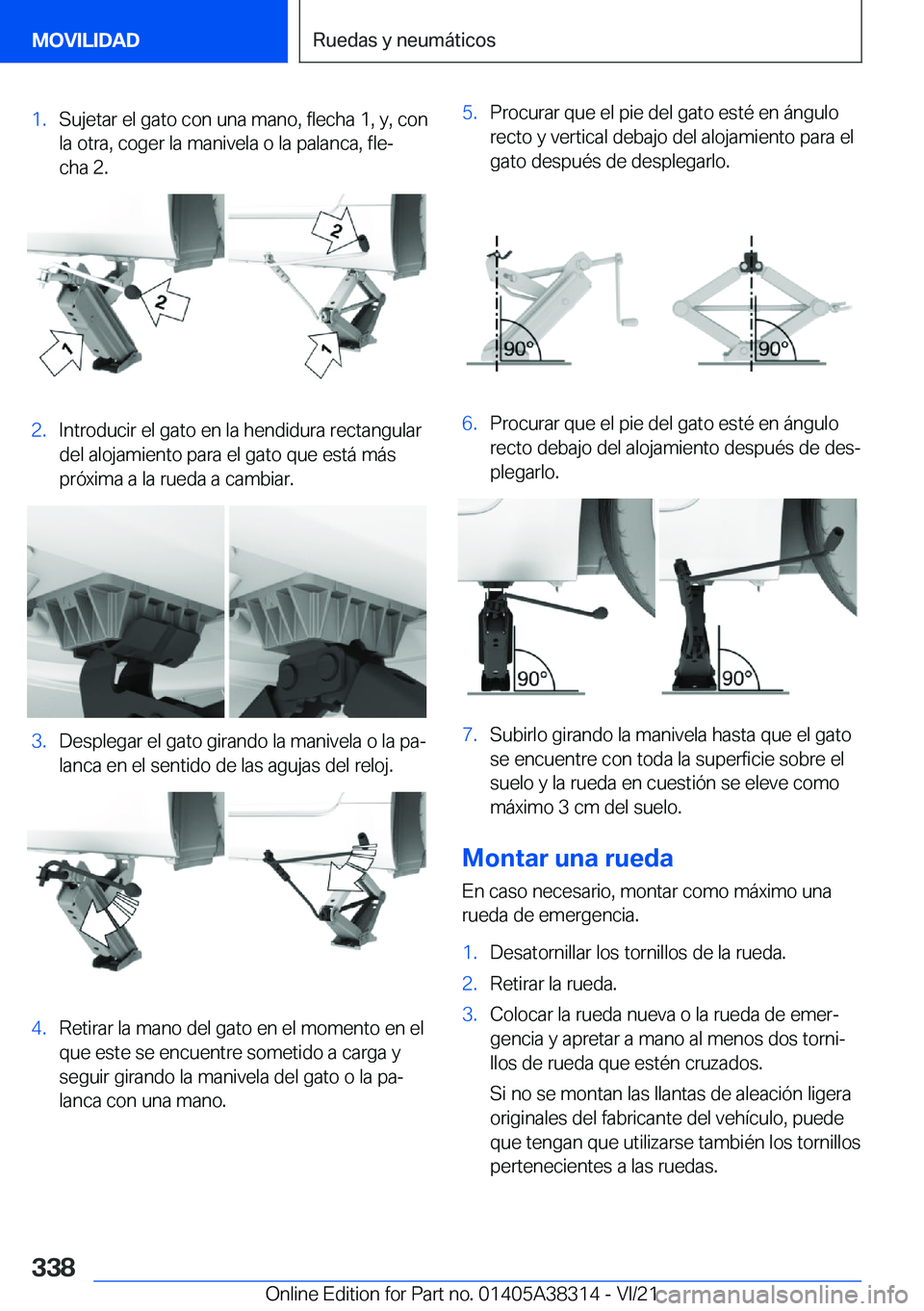 MOVILIDAD

Ruedas y neumáticos

1. Sujetar el gato con una mano, flecha 1, y, con la otra, coger la manivela o la palanca, flecha 2.

2

2

1

1

2. Introducir el gato en la hendidura rectangular del alojamiento para el gato que está más próxima a la rueda a cambiar.

3. Desplegar el gato girando la manivela o la palanca en el sentido de las agujas del reloj.

4. Retirar la mano del gato en el momento en el que este se encuentre sometido a carga y seguir girando la manivela del gato o la palanca con una mano.

5. Procurar que el pie del gato esté en ángulo recto y vertical debajo del alojamiento para el gato después de desplegarlo.

90°

90°

6. Procurar que el pie del gato esté en ángulo recto debajo del alojamiento después de desplegarlo.

90°

90°

7. Subirlo girando la manivela hasta que el gato se encuentre con toda la superficie sobre el suelo y la rueda en cuestión se eleve como máximo 3 cm del suelo.

Montar una rueda

En caso necesario, montar como máximo una rueda de emergencia.

1. Desatornillar los tornillos de la rueda.

2. Retirar la rueda.

3. Colocar la rueda nueva o la rueda de emergencia y apretar a mano al menos dos tornillos de rueda que estén cruzados.

Si no se montan las llantas de aleación ligera originales del fabricante del vehículo, puede que tengan que utilizarse también los tornillos pertenecientes a las ruedas.

338

Online Edition for Part no. 01405A38314 - VI/21

carmanualsonline.info