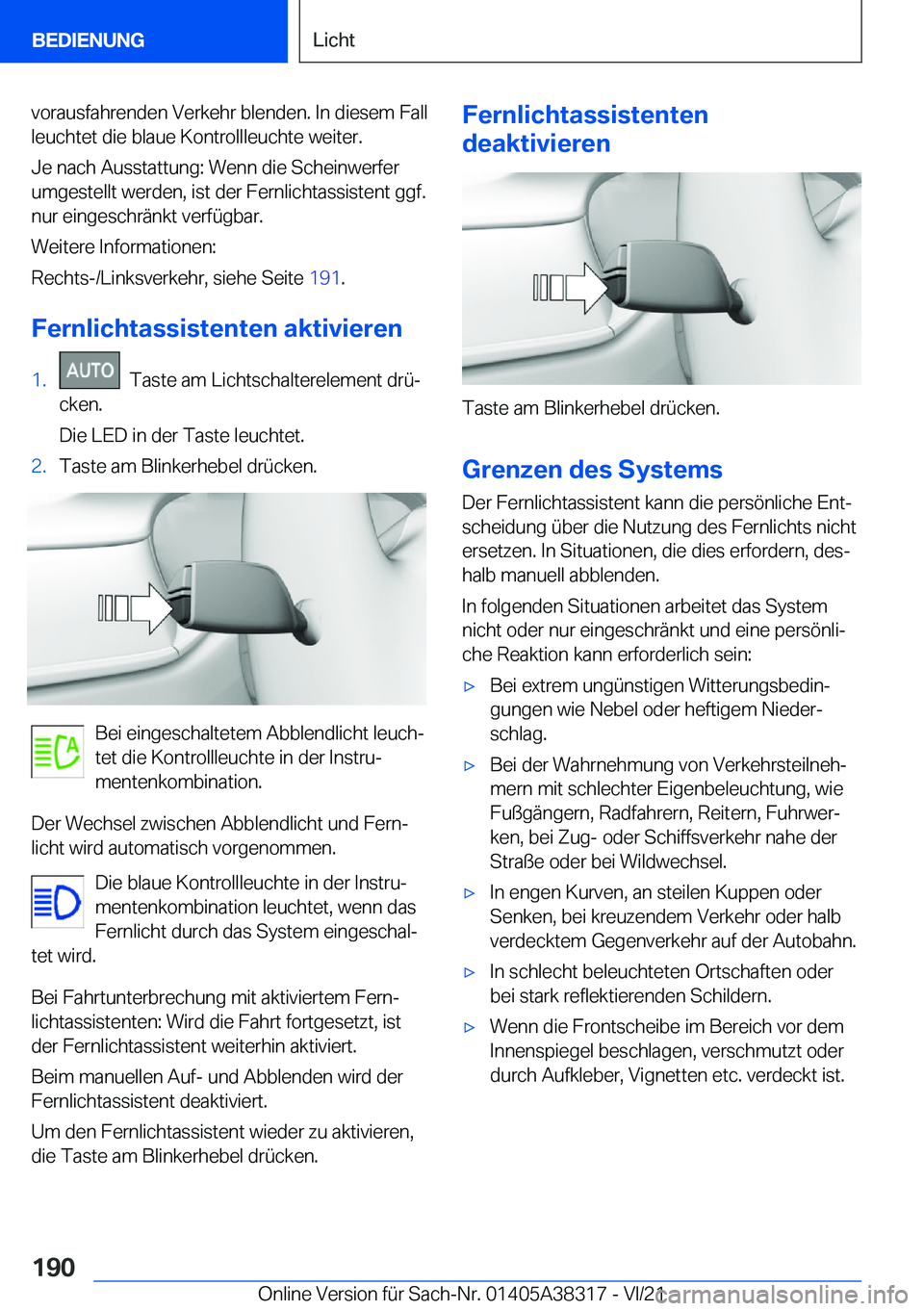 BEDIENUNG

Licht

vorausfahrenden Verkehr blenden. In diesem Fall leuchtet die blaue Kontrollleuchte weiter.

Je nach Ausstattung: Wenn die Scheinwerfer umgestellt werden, ist der Fernlichtassistent ggf. nur eingeschränkt verfügbar.

Weitere Informationen:

Rechts-/Linksverkehr, siehe Seite 191.

Fernlichtassistenten aktivieren

1. AUTO Taste am Lichtschalterelement drücken.

Die LED in der Taste leuchtet.

2. Taste am Blinkerhebel drücken.

Bei eingeschaltetem Abblendlicht leuchtet die Kontrollleuchte in der Instrumentenkombination.

Der Wechsel zwischen Abblendlicht und Fernlicht wird automatisch vorgenommen.

Die blaue Kontrollleuchte in der Instrumentenkombination leuchtet, wenn das Fernlicht durch das System eingeschaltet wird.

Bei Fahrtunterbrechung mit aktiviertem Fernlichtassistenten: Wird die Fahrt fortgesetzt, ist der Fernlichtassistent weiterhin aktiviert.

Beim manuellen Auf- und Abblenden wird der Fernlichtassistent deaktiviert.

Um den Fernlichtassistent wieder zu aktivieren, die Taste am Blinkerhebel drücken.

Fernlichtassistenten deaktivieren

Taste am Blinkerhebel drücken.

Grenzen des Systems

Der Fernlichtassistent kann die persönliche Entscheidung über die Nutzung des Fernlichts nicht ersetzen. In Situationen, die dies erfordern, deshalb manuell abblenden.

In folgenden Situationen arbeitet das System nicht oder nur eingeschränkt und eine persönliche Reaktion kann erforderlich sein:

▷ Bei extrem ungünstigen Witterungsbedingungen wie Nebel oder heftigem Niederschlag.

▷ Bei der Wahrnehmung von Verkehrsteilnehmern mit schlechter Eigenbeleuchtung, wie Fußgängern, Radfahrern, Reitern, Fuhrwerken, bei Zug- oder Schiffsverkehr nahe der Straße oder bei Wildwechsel.

▷ In engen Kurven, an steilen Kuppen oder Senken, bei kreuzendem Verkehr oder halb verdecktem Gegenverkehr auf der Autobahn.

▷ In schlecht beleuchteten Ortschaften oder bei stark reflektierenden Schildern.

▷ Wenn die Frontscheibe im Bereich vor dem Innenspiegel beschlagen, verschmutzt oder durch Aufkleber, Vignetten etc. verdeckt ist.

190

Online Version für Sach-Nr. 01405A38317 - VI/21

carmanualsonline.info