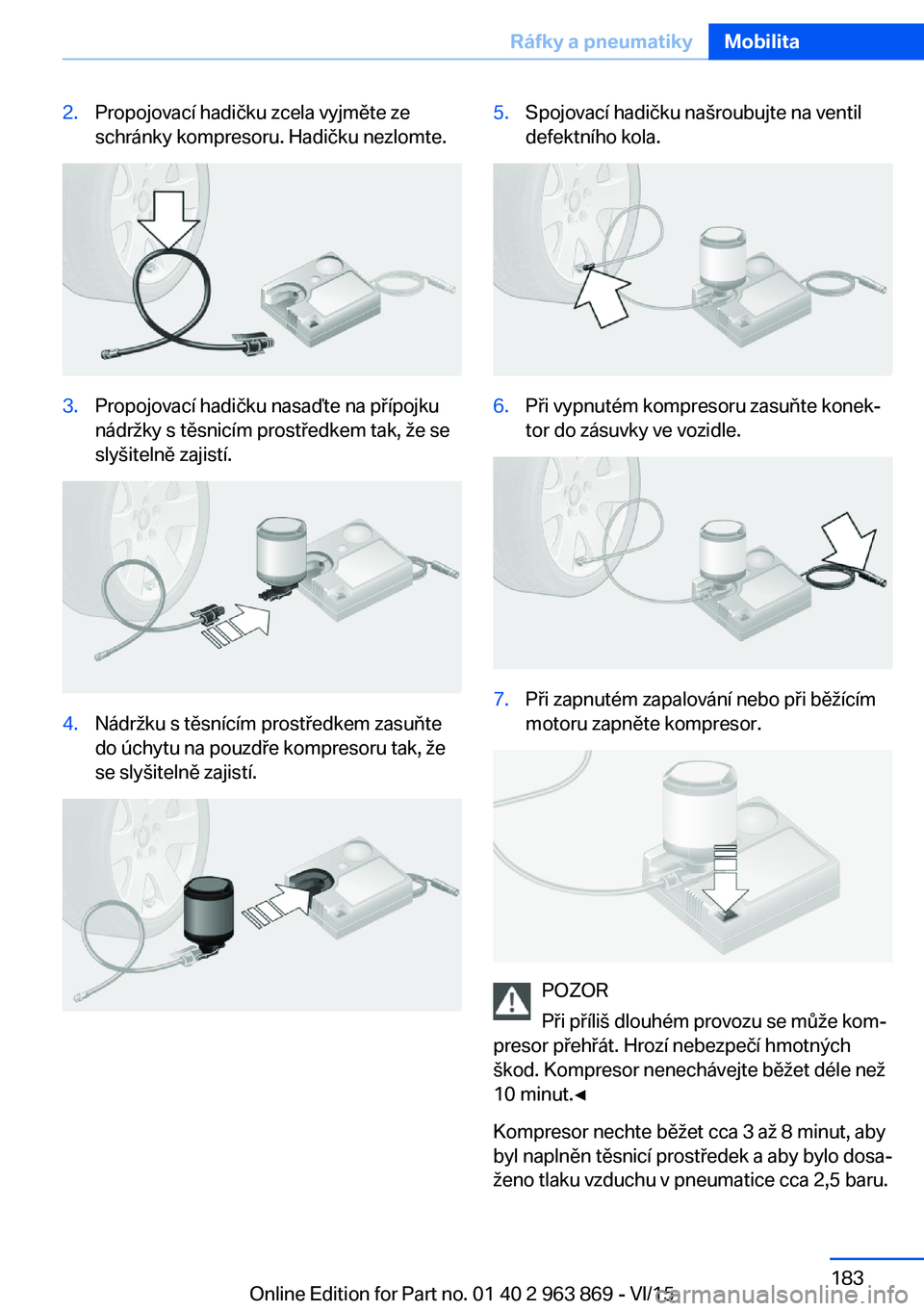 Ráfky a pneumatiky Mobilita

2. Propojovací hadičku zcela vyjměte ze schránky kompresoru. Hadičku nezlomte.

3. Propojovací hadičku nasaďte na přípojku nádržky s těsnicím prostředkem tak, že se slyšitelně zajistí.

4. Nádržku s těsnícím prostředkem zasuňte do úchytu na pouzdře kompresoru tak, že se slyšitelně zajistí.

5. Spojovací hadičku našroubujte na ventil defektního kola.

6. Při vypnutém kompresoru zasuňte konektor do zásuvky ve vozidle.

7. Při zapnutém zapalování nebo při běžícím motoru zapněte kompresor.

POZOR
Při příliš dlouhém provozu se může kompresor přehřát. Hrozí nebezpečí hmotných škod. Kompresor nenechávejte běžet déle než 10 minut.◄

Kompresor nechte běžet cca 3 až 8 minut, aby byl naplněn těsnicí prostředek a aby bylo dosaženo tlaku vzduchu v pneumatice cca 2,5 baru.

183

Online Edition for Part no. 01 40 2 963 869 - VI/15 carmanualsonline.info