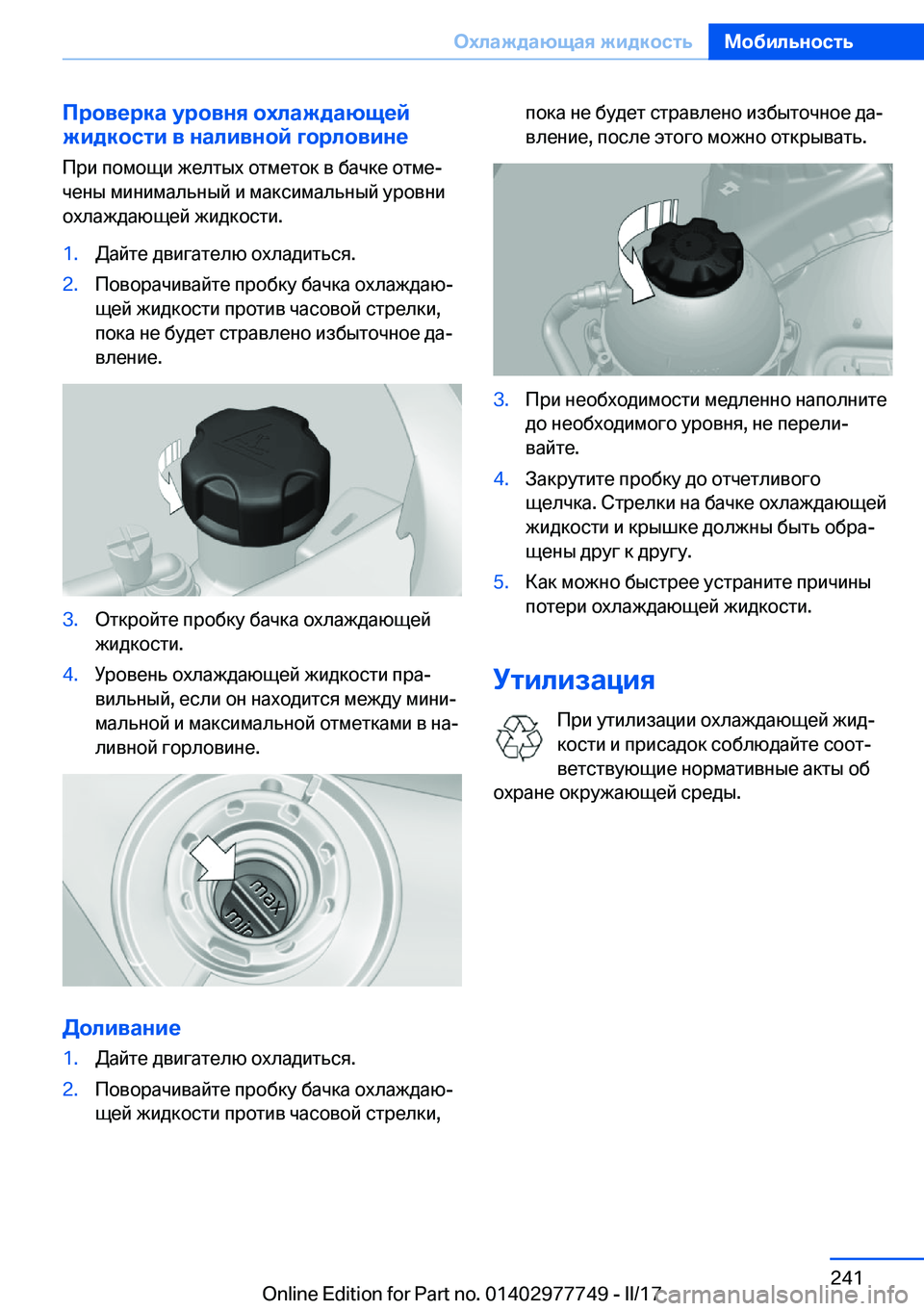 Охлаждающая жидкость Мобильность

Проверка уровня охлаждающей жидкости в наливной горловине

При помощи желтых отметок в бачке отмечены минимальный и максимальный уровни охлаждающей жидкости.

1. Дайте двигателю охладиться.
2. Поворачивайте пробку бачка охлаждающей жидкости против часовой стрелки, пока не будет стравлено избыточное давление.

3. Откройте пробку бачка охлаждающей жидкости.
4. Уровень охлаждающей жидкости правильный, если он находится между минимальной и максимальной отметками в наливной горловине.

max
min

Доливание

1. Дайте двигателю охладиться.
2. Поворачивайте пробку бачка охлаждающей жидкости против часовой стрелки, пока не будет стравлено избыточное давление, после этого можно открывать.

3. При необходимости медленно наполните до необходимого уровня, не переливайте.
4. Закрутите пробку до отчетливого щелчка. Стрелки на бачке охлаждающей жидкости и крышке должны быть обращены друг к другу.
5. Как можно быстрее устраните причины потери охлаждающей жидкости.

Утилизация

При утилизации охлаждающей жидкости и присадок соблюдайте соответствующие нормативные акты об охране окружающей среды.

241

Online Edition for Part no. 01402977749 - II/17 carmanualsonline.info