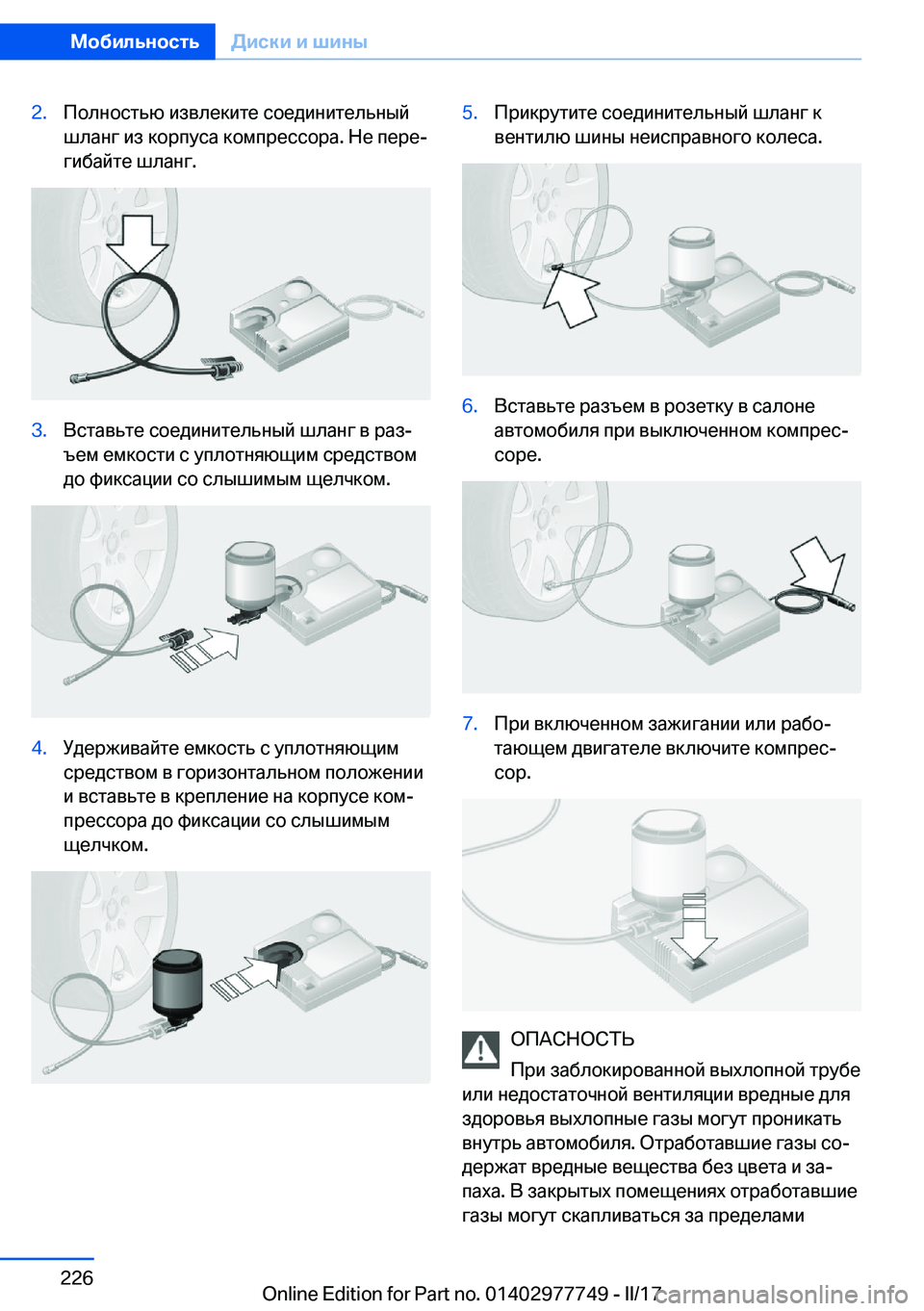 Мобильность Диски и шины

2. Полностью извлеките соединительный шланг из корпуса компрессора. Не перегибайте шланг.

3. Вставьте соединительный шланг в разъем емкости с уплотняющим средством до фиксации со слышимым щелчком.

4. Удерживайте емкость с уплотняющим средством в горизонтальном положении и вставьте в крепление на корпусе компрессора до фиксации со слышимым щелчком.

5. Прикрутите соединительный шланг к вентилю шины неисправного колеса.

6. Вставьте разъем в розетку в салоне автомобиля при выключенном компрессоре.

7. При включенном зажигании или работающем двигателе включите компрессор.

ОПАСНОСТЬ
При заблокированной выхлопной трубе или недостаточной вентиляции вредные для здоровья выхлопные газы могут проникать внутрь автомобиля. Отработавшие газы содержат вредные вещества без цвета и запаха. В закрытых помещениях отработавшие газы могут скапливаться за пределами

226

Online Edition for Part no. 01402977749 - II/17

carmanualsonline.info