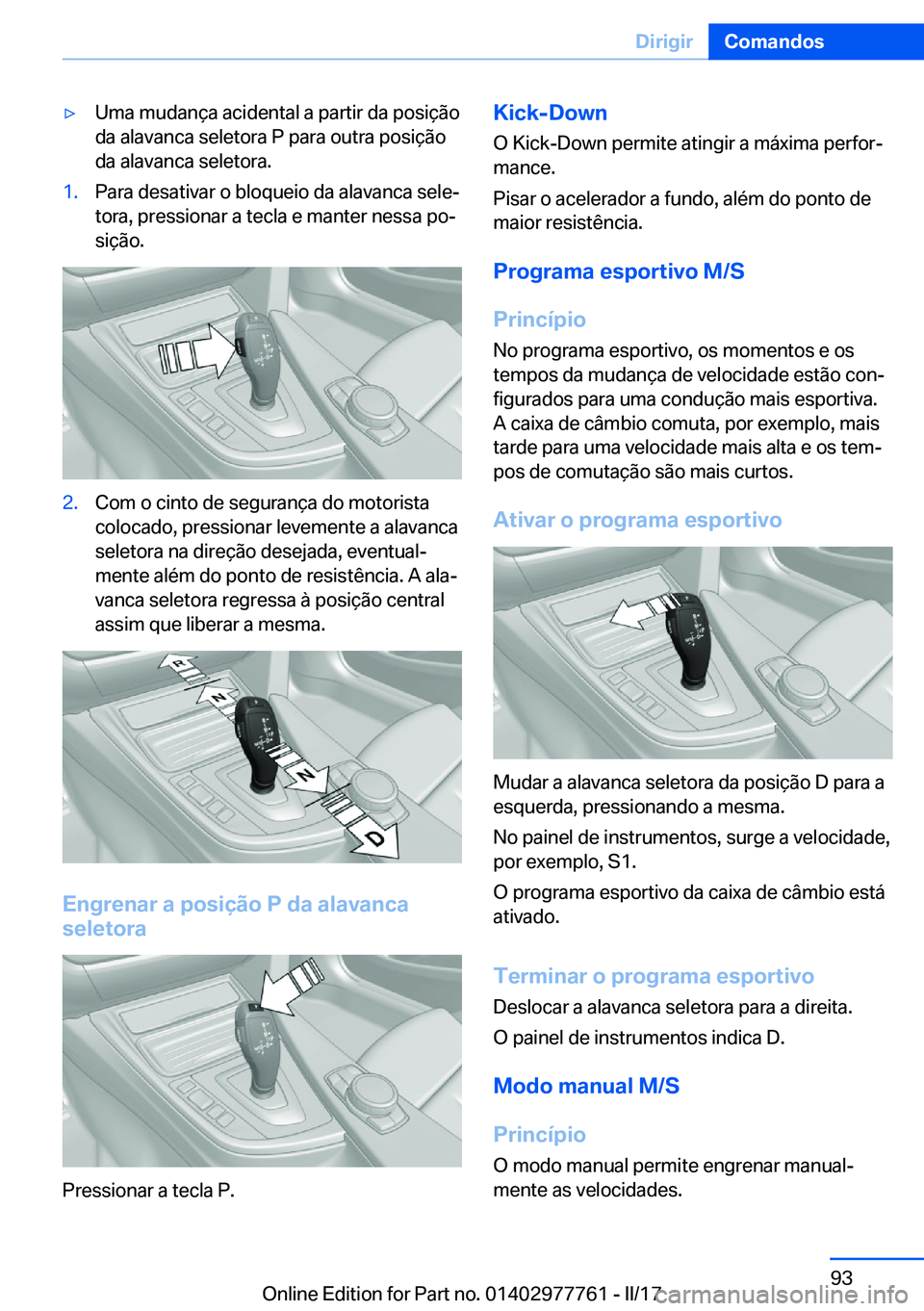 Dirigir Comandos

▷ Uma mudança acidental a partir da posição da alavanca seletora P para outra posição da alavanca seletora.

1. Para desativar o bloqueio da alavanca seletora, pressionar a tecla e manter nessa posição.

2. Com o cinto de segurança do motorista colocado, pressionar levemente a alavanca seletora na direção desejada, eventualmente além do ponto de resistência. A alavanca seletora regressa à posição central assim que liberar a mesma.

R
N
N
D

Engrenar a posição P da alavanca seletora

Pressionar a tecla P.

Kick-Down

O Kick-Down permite atingir a máxima performance.

Pisar o acelerador a fundo, além do ponto de maior resistência.

Programa esportivo M/S

Princípio

No programa esportivo, os momentos e os tempos da mudança de velocidade estão configurados para uma condução mais esportiva. A caixa de câmbio comuta, por exemplo, mais tarde para uma velocidade mais alta e os tempos de comutação são mais curtos.

Ativar o programa esportivo

Mudar a alavanca seletora da posição D para a esquerda, pressionando a mesma.

No painel de instrumentos, surge a velocidade, por exemplo, S1.

O programa esportivo da caixa de câmbio está ativado.

Terminar o programa esportivo

Deslocar a alavanca seletora para a direita.

O painel de instrumentos indica D.

Modo manual M/S

Princípio

O modo manual permite engrenar manualmente as velocidades.

93

Online Edition for Part no. 01402977761 - II/17 carmanualsonline.info