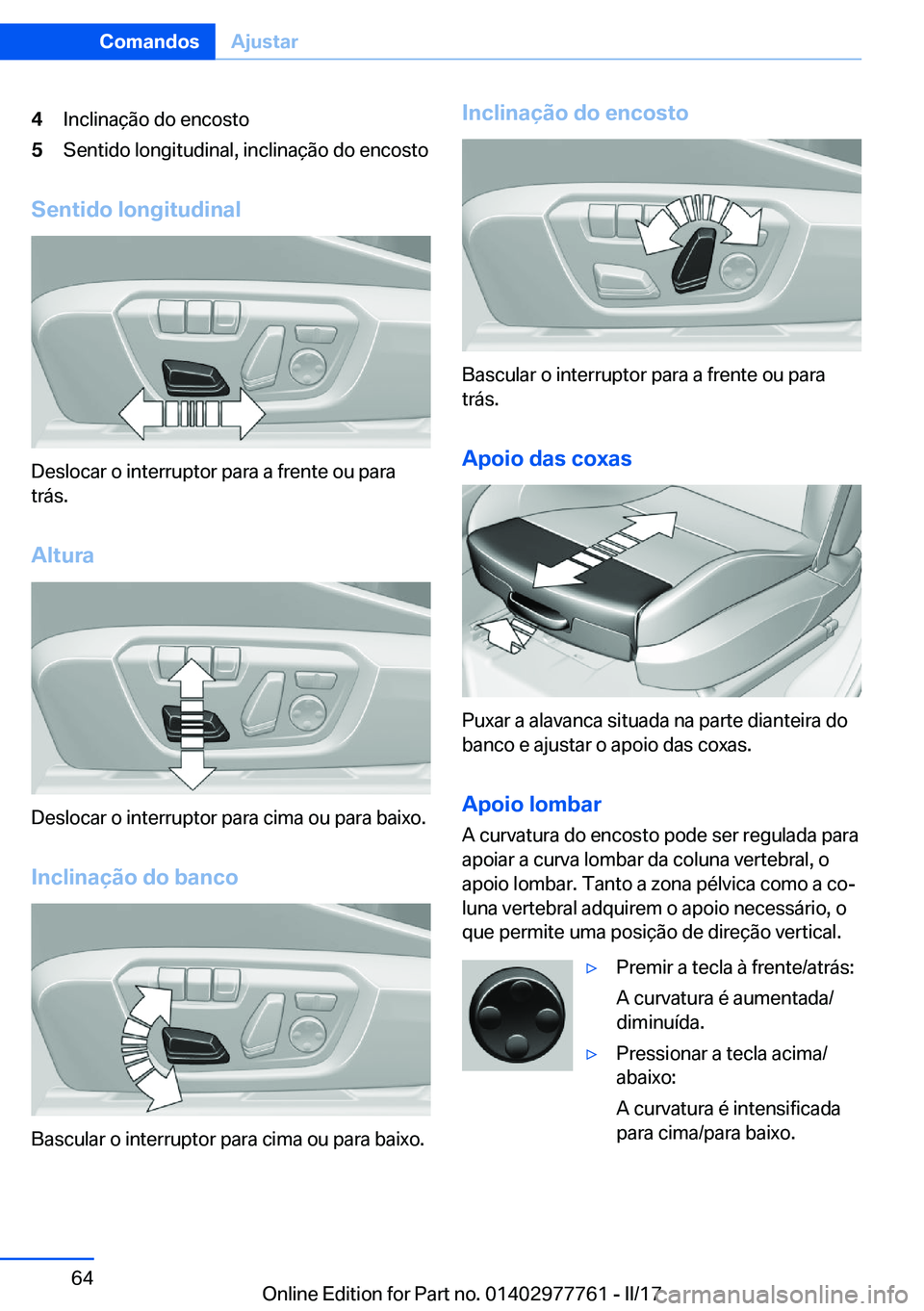 Comandos Ajustar

4 Inclinação do encosto
5 Sentido longitudinal, inclinação do encosto

Sentido longitudinal

Deslocar o interruptor para a frente ou para trás.

Altura

Deslocar o interruptor para cima ou para baixo.

Inclinação do banco

Bascular o interruptor para cima ou para baixo.

Inclinação do encosto

Bascular o interruptor para a frente ou para trás.

Apoio das coxas

Puxar a alavanca situada na parte dianteira do banco e ajustar o apoio das coxas.

Apoio lombar
A curvatura do encosto pode ser regulada para apoiar a curva lombar da coluna vertebral, o apoio lombar. Tanto a zona pélvica como a coluna vertebral adquirem o apoio necessário, o que permite uma posição de direção vertical.

▷ Premir a tecla à frente/atrás:
A curvatura é aumentada/diminuída.
▷ Pressionar a tecla acima/abaixo:
A curvatura é intensificada para cima/para baixo.

64

Online Edition for Part no. 01402977761 - II/17 carmanualsonline.info