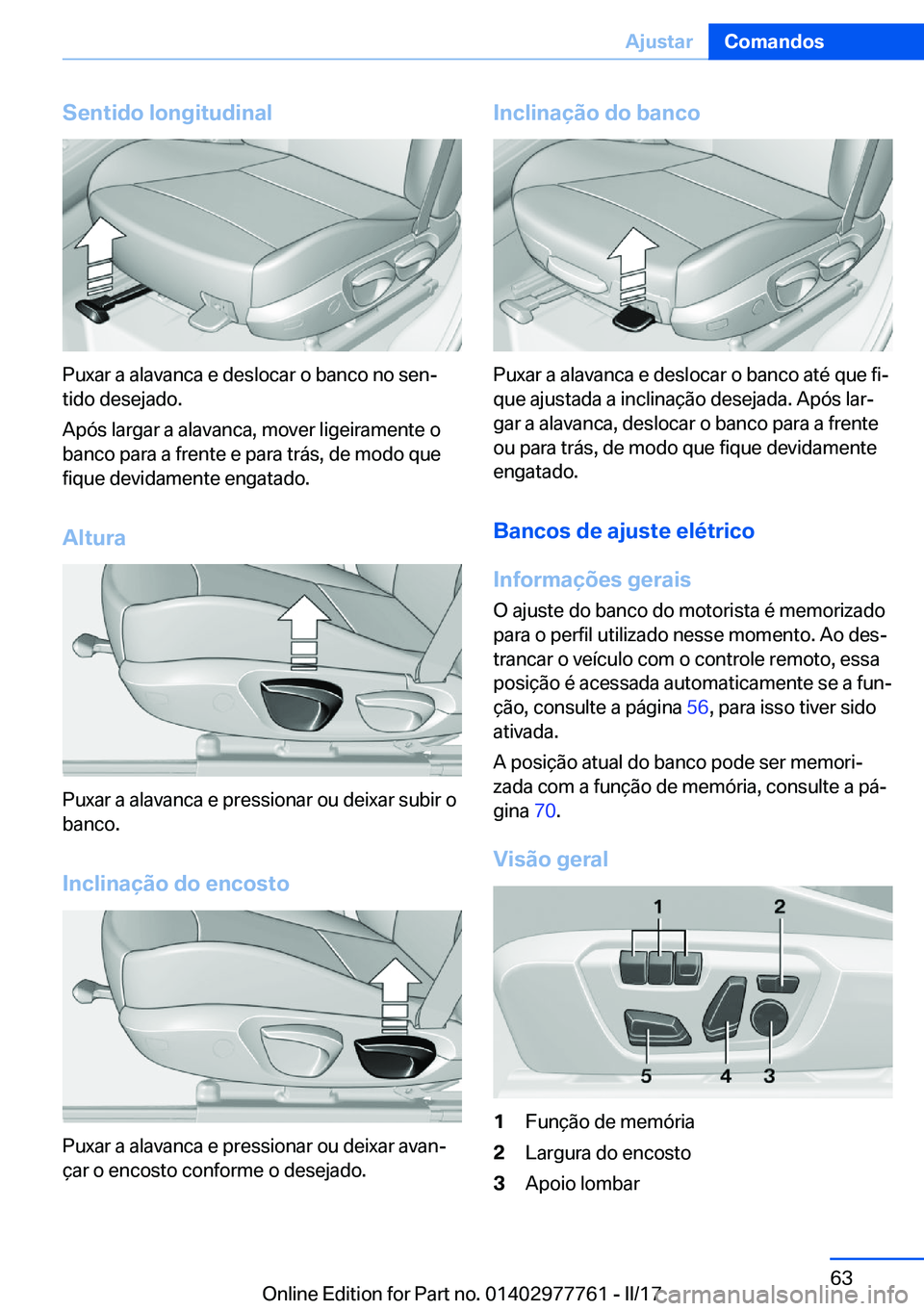 Ajustar Comandos

Sentido longitudinal

Puxar a alavanca e deslocar o banco no sentido desejado.

Após largar a alavanca, mover ligeiramente o banco para a frente e para trás, de modo que fique devidamente engatado.

Altura

Puxar a alavanca e pressionar ou deixar subir o banco.

Inclinação do encosto

Puxar a alavanca e pressionar ou deixar avançar o encosto conforme o desejado.

Inclinação do banco

Puxar a alavanca e deslocar o banco até que fique ajustada a inclinação desejada. Após largar a alavanca, deslocar o banco para a frente ou para trás, de modo que fique devidamente engatado.

Bancos de ajuste elétrico

Informações gerais

O ajuste do banco do motorista é memorizado para o perfil utilizado nesse momento. Ao destrancar o veículo com o controle remoto, essa posição é acessada automaticamente se a função, consulte a página 56, para isso tiver sido ativada.

A posição atual do banco pode ser memorizada com a função de memória, consulte a página 70.

Visão geral

1 2 5 4 3

1 Função de memória
2 Largura do encosto
3 Apoio lombar

63

Online Edition for Part no. 01402977761 - II/17 carmanualsonline.info