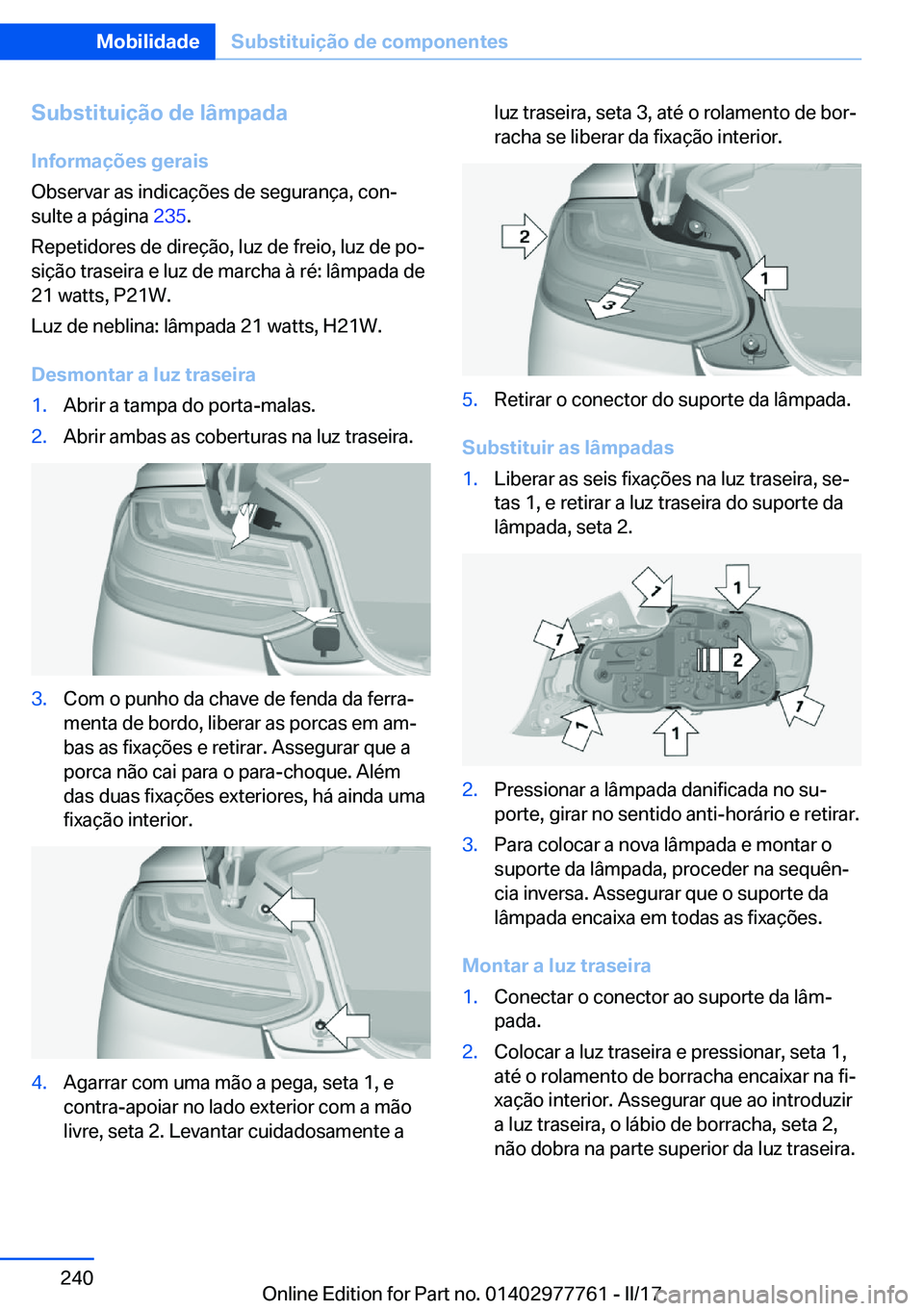 Mobilidade Substituição de componentes

Substituição de lâmpada

Informações gerais

Observar as indicações de segurança, consulte a página 235.

Repetidores de direção, luz de freio, luz de posição traseira e luz de marcha à ré: lâmpada de 21 watts, P21W.

Luz de neblina: lâmpada 21 watts, H21W.

Desmontar a luz traseira

1. Abrir a tampa do porta-malas.
2. Abrir ambas as coberturas na luz traseira.

3. Com o punho da chave de fenda da ferramenta de bordo, liberar as porcas em ambas as fixações e retirar. Assegurar que a porca não cai para o para-choque. Além das duas fixações exteriores, há ainda uma fixação interior.

4. Agarrar com uma mão a pega, seta 1, e contra-apoiar no lado exterior com a mão livre, seta 2. Levantar cuidadosamente a luz traseira, seta 3, até o rolamento de borracha se liberar da fixação interior.

2
1
3

5. Retirar o conector do suporte da lâmpada.

Substituir as lâmpadas

1. Liberar as seis fixações na luz traseira, setas 1, e retirar a luz traseira do suporte da lâmpada, seta 2.

1
1
1
2
1
1
1

2. Pressionar a lâmpada danificada no suporte, girar no sentido anti-horário e retirar.
3. Para colocar a nova lâmpada e montar o suporte da lâmpada, proceder na sequência inversa. Assegurar que o suporte da lâmpada encaixa em todas as fixações.

Montar a luz traseira

1. Conectar o conector ao suporte da lâmpada.
2. Colocar a luz traseira e pressionar, seta 1, até o rolamento de borracha encaixar na fixação interior. Assegurar que ao introduzir a luz traseira, o lábio de borracha, seta 2, não dobra na parte superior da luz traseira.

240

Online Edition for Part no. 01402977761 - II/17

carmanualsonline.info