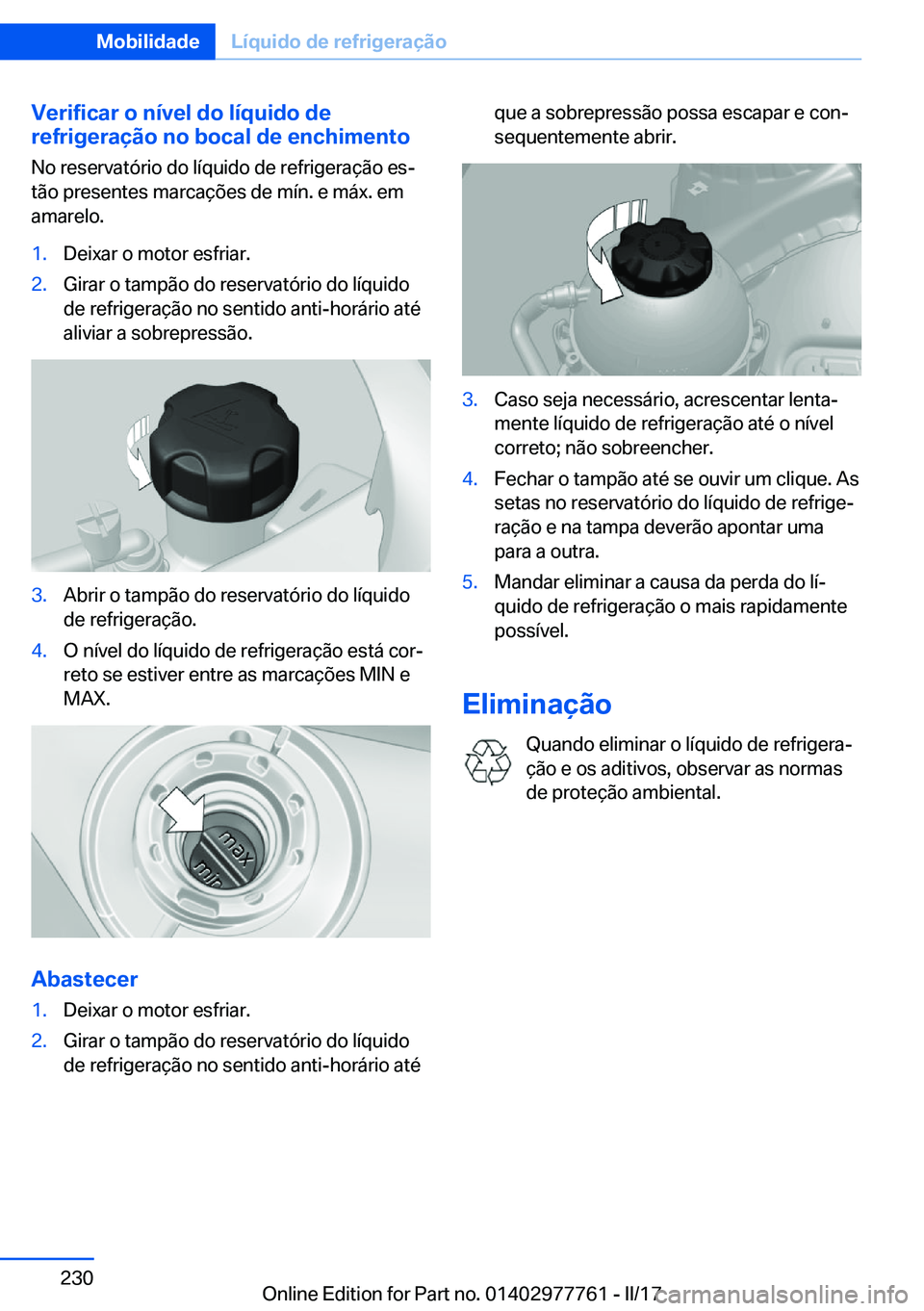 Mobilidade Líquido de refrigeração

Verificar o nível do líquido de refrigeração no bocal de enchimento

No reservatório do líquido de refrigeração estão presentes marcações de mín. e máx. em amarelo.

1. Deixar o motor esfriar.
2. Girar o tampão do reservatório do líquido de refrigeração no sentido anti-horário até aliviar a sobrepressão.

3. Abrir o tampão do reservatório do líquido de refrigeração.
4. O nível do líquido de refrigeração está correto se estiver entre as marcações MIN e MAX.

max
min

Abastecer

1. Deixar o motor esfriar.
2. Girar o tampão do reservatório do líquido de refrigeração no sentido anti-horário até que a sobrepressão possa escapar e consequentemente abrir.

3. Caso seja necessário, acrescentar lentamente líquido de refrigeração até o nível correto; não sobreencher.
4. Fechar o tampão até se ouvir um clique. As setas no reservatório do líquido de refrigeração e na tampa deverão apontar uma para a outra.
5. Mandar eliminar a causa da perda do líquido de refrigeração o mais rapidamente possível.

Eliminação

Quando eliminar o líquido de refrigeração e os aditivos, observar as normas de proteção ambiental.

230

Online Edition for Part no. 01402977761 - II/17

carmanualsonline.info