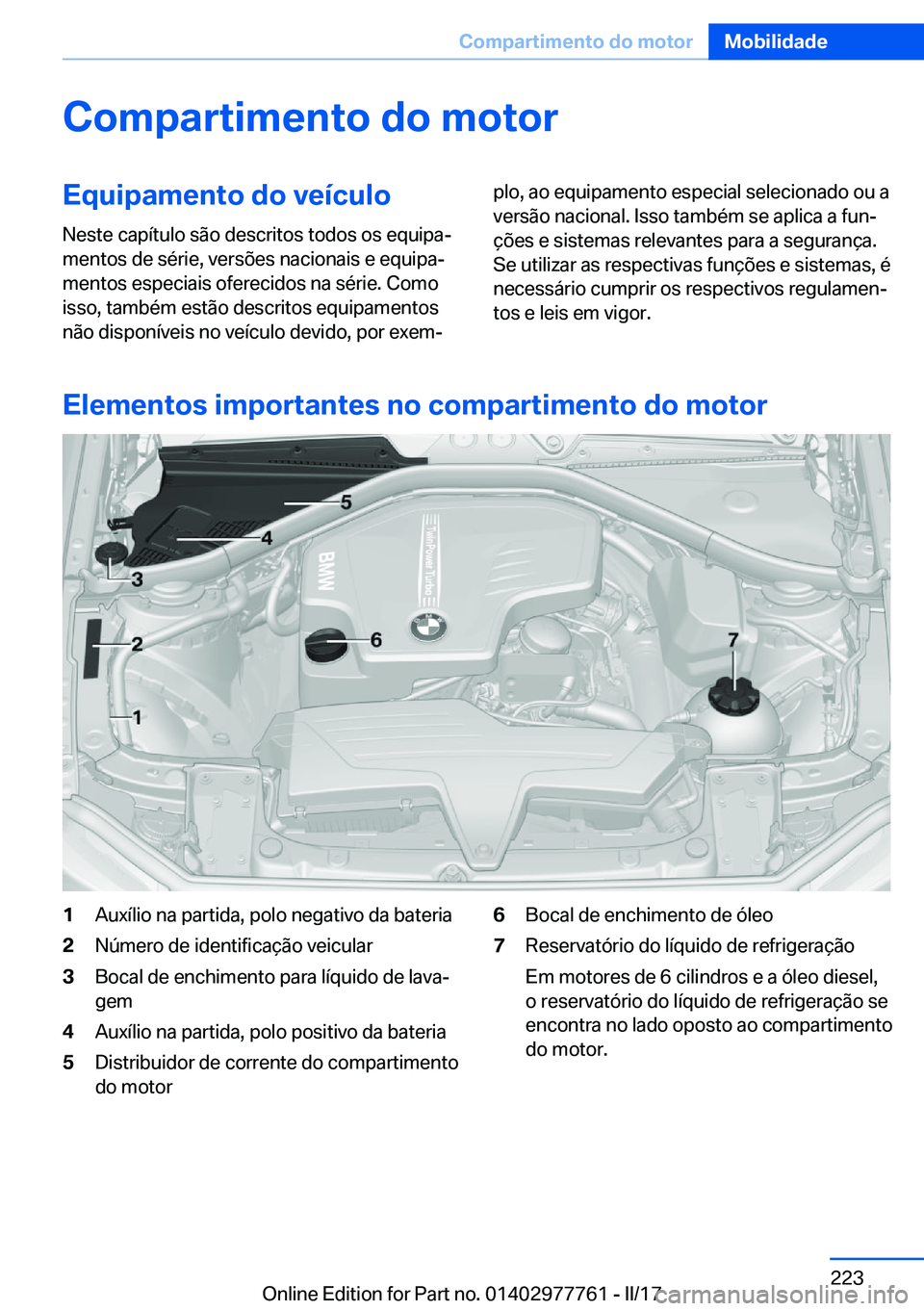 Compartimento do motor Mobilidade

Compartimento do motor

Equipamento do veículo

Neste capítulo são descritos todos os equipamentos de série, versões nacionais e equipamentos especiais oferecidos na série. Como isso, também estão descritos equipamentos não disponíveis no veículo devido, por exemplo, ao equipamento especial selecionado ou a versão nacional. Isso também se aplica a funções e sistemas relevantes para a segurança. Se utilizar as respectivas funções e sistemas, é necessário cumprir os respectivos regulamentos e leis em vigor.

Elementos importantes no compartimento do motor

5
4
3
2
1
6
7
BMW
TwinPower Turbo

1 Auxílio na partida, polo negativo da bateria
2 Número de identificação veicular
3 Bocal de enchimento para líquido de lavagem
4 Auxílio na partida, polo positivo da bateria
5 Distribuidor de corrente do compartimento do motor
6 Bocal de enchimento de óleo
7 Reservatório do líquido de refrigeração

Em motores de 6 cilindros e a óleo diesel, o reservatório do líquido de refrigeração se encontra no lado oposto ao compartimento do motor.

223
Online Edition for Part no. 01402977761 - II/17
carmanualsonline.info