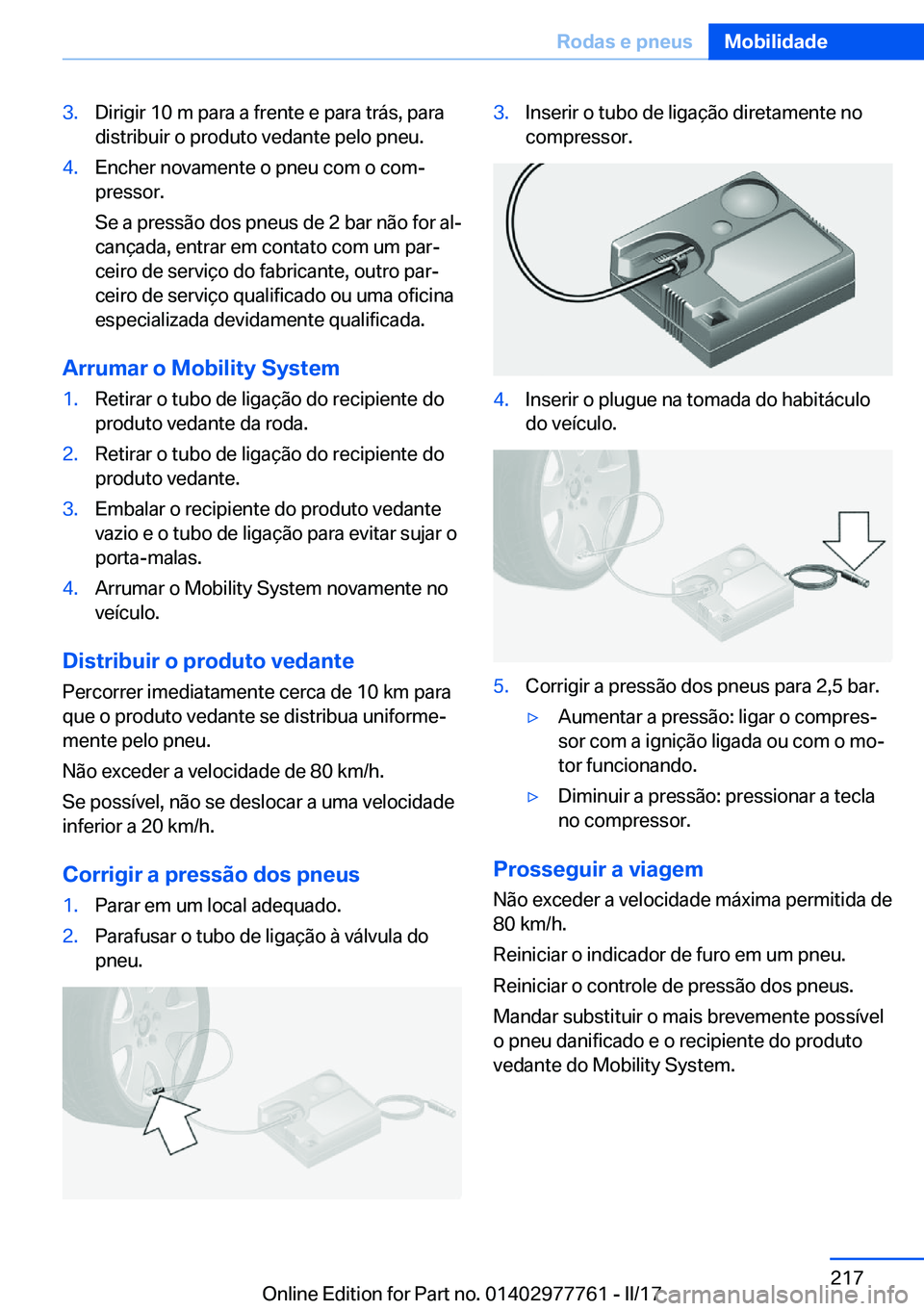 Rodas e pneus Mobilidade

3. Dirigir 10 m para a frente e para trás, para distribuir o produto vedante pelo pneu.

4. Encher novamente o pneu com o compressor.

Se a pressão dos pneus de 2 bar não for alcançada, entrar em contato com um parceiro de serviço do fabricante, outro parceiro de serviço qualificado ou uma oficina especializada devidamente qualificada.

Arrumar o Mobility System

1. Retirar o tubo de ligação do recipiente do produto vedante da roda.

2. Retirar o tubo de ligação do recipiente do produto vedante.

3. Embalar o recipiente do produto vedante vazio e o tubo de ligação para evitar sujar o porta-malas.

4. Arrumar o Mobility System novamente no veículo.

Distribuir o produto vedante

Percorrer imediatamente cerca de 10 km para que o produto vedante se distribua uniformemente pelo pneu.

Não exceder a velocidade de 80 km/h.

Se possível, não se deslocar a uma velocidade inferior a 20 km/h.

Corrigir a pressão dos pneus

1. Parar em um local adequado.

2. Parafusar o tubo de ligação à válvula do pneu.

3. Inserir o tubo de ligação diretamente no compressor.

4. Inserir o plugue na tomada do habitáculo do veículo.

5. Corrigir a pressão dos pneus para 2,5 bar.

▷ Aumentar a pressão: ligar o compressor com a ignição ligada ou com o motor funcionando.

▷ Diminuir a pressão: pressionar a tecla no compressor.

Prosseguir a viagem

Não exceder a velocidade máxima permitida de 80 km/h.

Reiniciar o indicador de furo em um pneu.

Reiniciar o controle de pressão dos pneus.

Mandar substituir o mais brevemente possível o pneu danificado e o recipiente do produto vedante do Mobility System.

217

Online Edition for Part no. 01402977761 - II/17

carmanualsonline.info