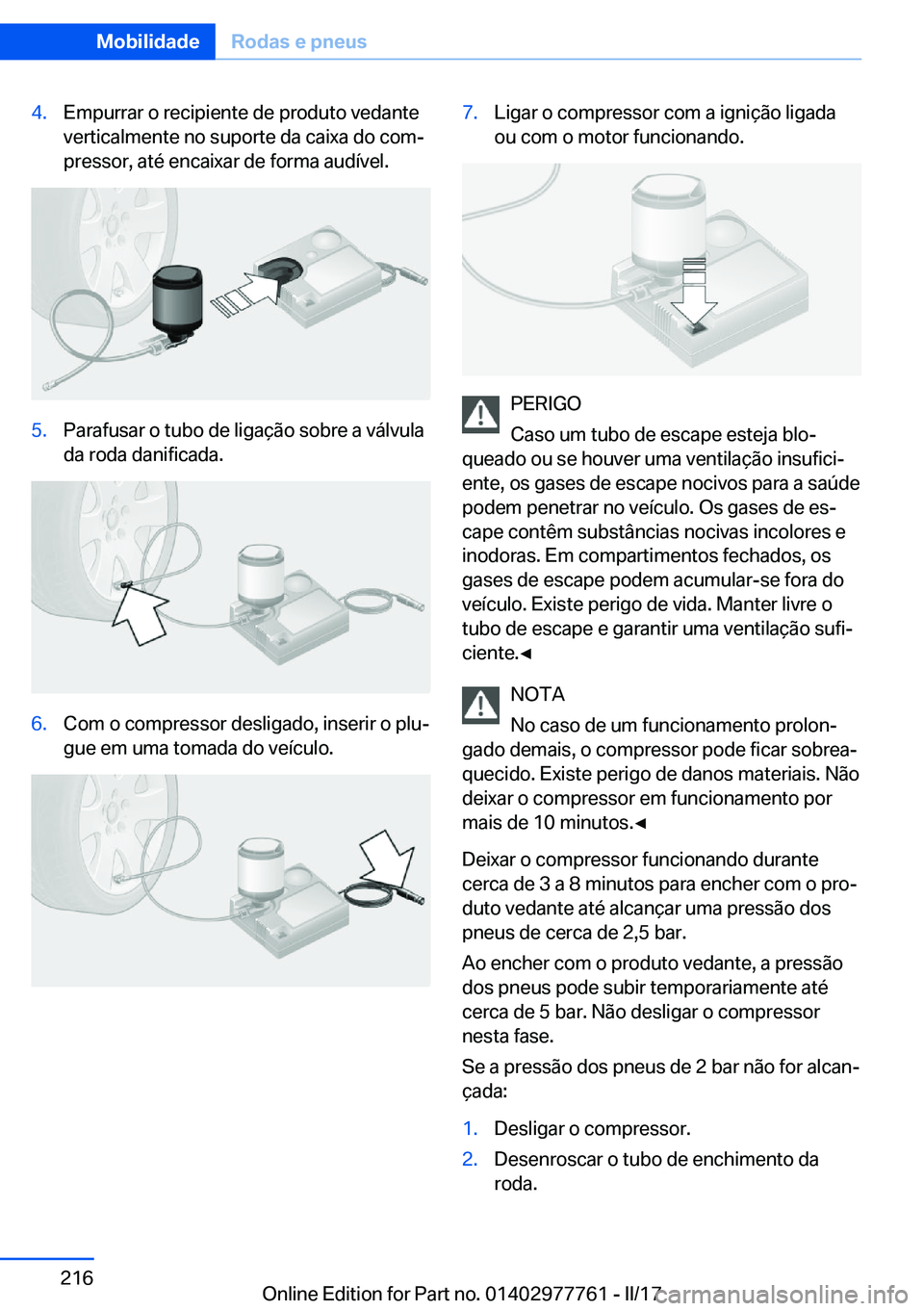 Mobilidade Rodas e pneus

4. Empurrar o recipiente de produto vedante verticalmente no suporte da caixa do compressor, até encaixar de forma audível.

5. Parafusar o tubo de ligação sobre a válvula da roda danificada.

6. Com o compressor desligado, inserir o plugue em uma tomada do veículo.

7. Ligar o compressor com a ignição ligada ou com o motor funcionando.

PERIGO
Caso um tubo de escape esteja bloqueado ou se houver uma ventilação insuficiente, os gases de escape nocivos para a saúde podem penetrar no veículo. Os gases de escape contêm substâncias nocivas incolores e inodoras. Em compartimentos fechados, os gases de escape podem acumular-se fora do veículo. Existe perigo de vida. Manter livre o tubo de escape e garantir uma ventilação suficiente.◄

NOTA
No caso de um funcionamento prolongado demais, o compressor pode ficar sobreaquecido. Existe perigo de danos materiais. Não deixar o compressor em funcionamento por mais de 10 minutos.◄

Deixar o compressor funcionando durante cerca de 3 a 8 minutos para encher com o produto vedante até alcançar uma pressão dos pneus de cerca de 2,5 bar.

Ao encher com o produto vedante, a pressão dos pneus pode subir temporariamente até cerca de 5 bar. Não desligar o compressor nesta fase.

Se a pressão dos pneus de 2 bar não for alcançada:

1. Desligar o compressor.
2. Desenroscar o tubo de enchimento da roda.

216

Online Edition for Part no. 01402977761 - II/17

carmanualsonline.info