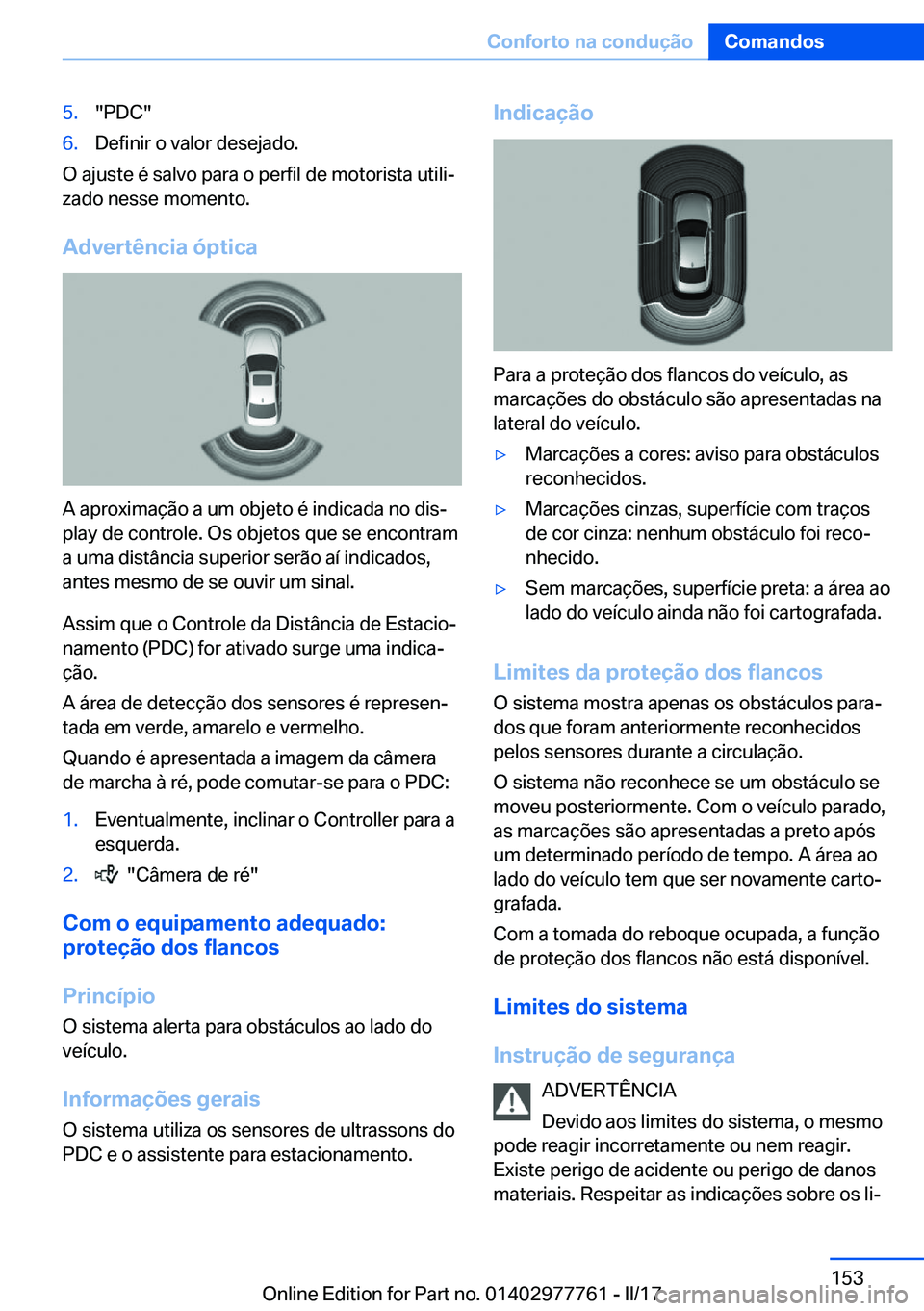 Conforto na condução Comandos

5. "PDC"
6. Definir o valor desejado.

O ajuste é salvo para o perfil de motorista utilizado nesse momento.

Advertência óptica

A aproximação a um objeto é indicada no display de controle. Os objetos que se encontram a uma distância superior serão aí indicados, antes mesmo de se ouvir um sinal.

Assim que o Controle da Distância de Estacionamento (PDC) for ativado surge uma indicação.

A área de detecção dos sensores é representada em verde, amarelo e vermelho.

Quando é apresentada a imagem da câmera de marcha à ré, pode comutar-se para o PDC:

1. Eventualmente, inclinar o Controller para a esquerda.
2. "Câmera de ré"

Com o equipamento adequado: proteção dos flancos

Princípio

O sistema alerta para obstáculos ao lado do veículo.

Informações gerais

O sistema utiliza os sensores de ultrassons do PDC e o assistente para estacionamento.

Indicação

Para a proteção dos flancos do veículo, as marcações do obstáculo são apresentadas na lateral do veículo.

▷ Marcações a cores: aviso para obstáculos reconhecidos.
▷ Marcações cinzas, superfície com traços de cor cinza: nenhum obstáculo foi reconhecido.
▷ Sem marcações, superfície preta: a área ao lado do veículo ainda não foi cartografada.

Limites da proteção dos flancos

O sistema mostra apenas os obstáculos parados que foram anteriormente reconhecidos pelos sensores durante a circulação.

O sistema não reconhece se um obstáculo se moveu posteriormente. Com o veículo parado, as marcações são apresentadas a preto após um determinado período de tempo. A área ao lado do veículo tem que ser novamente cartografada.

Com a tomada do reboque ocupada, a função de proteção dos flancos não está disponível.

Limites do sistema

Instrução de segurança

ADVERTÊNCIA

Devido aos limites do sistema, o mesmo pode reagir incorretamente ou nem reagir. Existe perigo de acidente ou perigo de danos materiais. Respeitar as indicações sobre os li-

153

Online Edition for Part no. 01402977761 - II/17 carmanualsonline.info