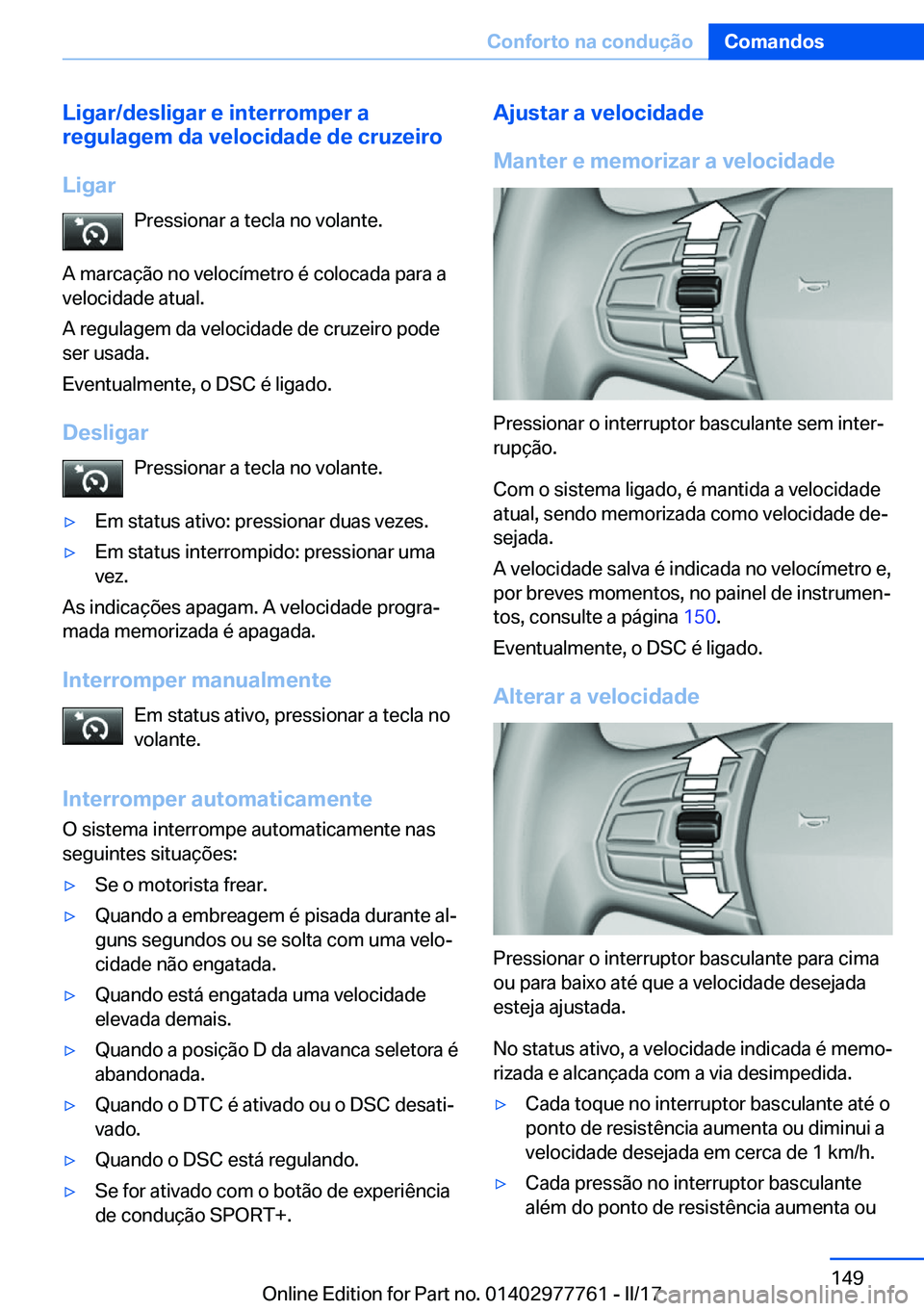 Conforto na condução Comandos

Ligar/desligar e interromper a regulagem da velocidade de cruzeiro

Ligar

Pressionar a tecla no volante.

A marcação no velocímetro é colocada para a velocidade atual.

A regulagem da velocidade de cruzeiro pode ser usada.

Eventualmente, o DSC é ligado.

Desligar

Pressionar a tecla no volante.

▷ Em status ativo: pressionar duas vezes.

▷ Em status interrompido: pressionar uma vez.

As indicações apagam. A velocidade programada memorizada é apagada.

Interromper manualmente

Em status ativo, pressionar a tecla no volante.

Interromper automaticamente

O sistema interrompe automaticamente nas seguintes situações:

▷ Se o motorista frear.

▷ Quando a embreagem é pisada durante alguns segundos ou se solta com uma velocidade não engatada.

▷ Quando está engatada uma velocidade elevada demais.

▷ Quando a posição D da alavanca seletora é abandonada.

▷ Quando o DTC é ativado ou o DSC desativado.

▷ Quando o DSC está regulando.

▷ Se for ativado com o botão de experiência de condução SPORT+.

Ajustar a velocidade

Manter e memorizar a velocidade

Pressionar o interruptor basculante sem interrupção.

Com o sistema ligado, é mantida a velocidade atual, sendo memorizada como velocidade desejada.

A velocidade salva é indicada no velocímetro e, por breves momentos, no painel de instrumentos, consulte a página 150.

Eventualmente, o DSC é ligado.

Alterar a velocidade

Pressionar o interruptor basculante para cima ou para baixo até que a velocidade desejada esteja ajustada.

No status ativo, a velocidade indicada é memorizada e alcançada com a via desimpedida.

▷ Cada toque no interruptor basculante até o ponto de resistência aumenta ou diminui a velocidade desejada em cerca de 1 km/h.

▷ Cada pressão no interruptor basculante além do ponto de resistência aumenta ou

149

Online Edition for Part no. 01402977761 - II/17 carmanualsonline.info