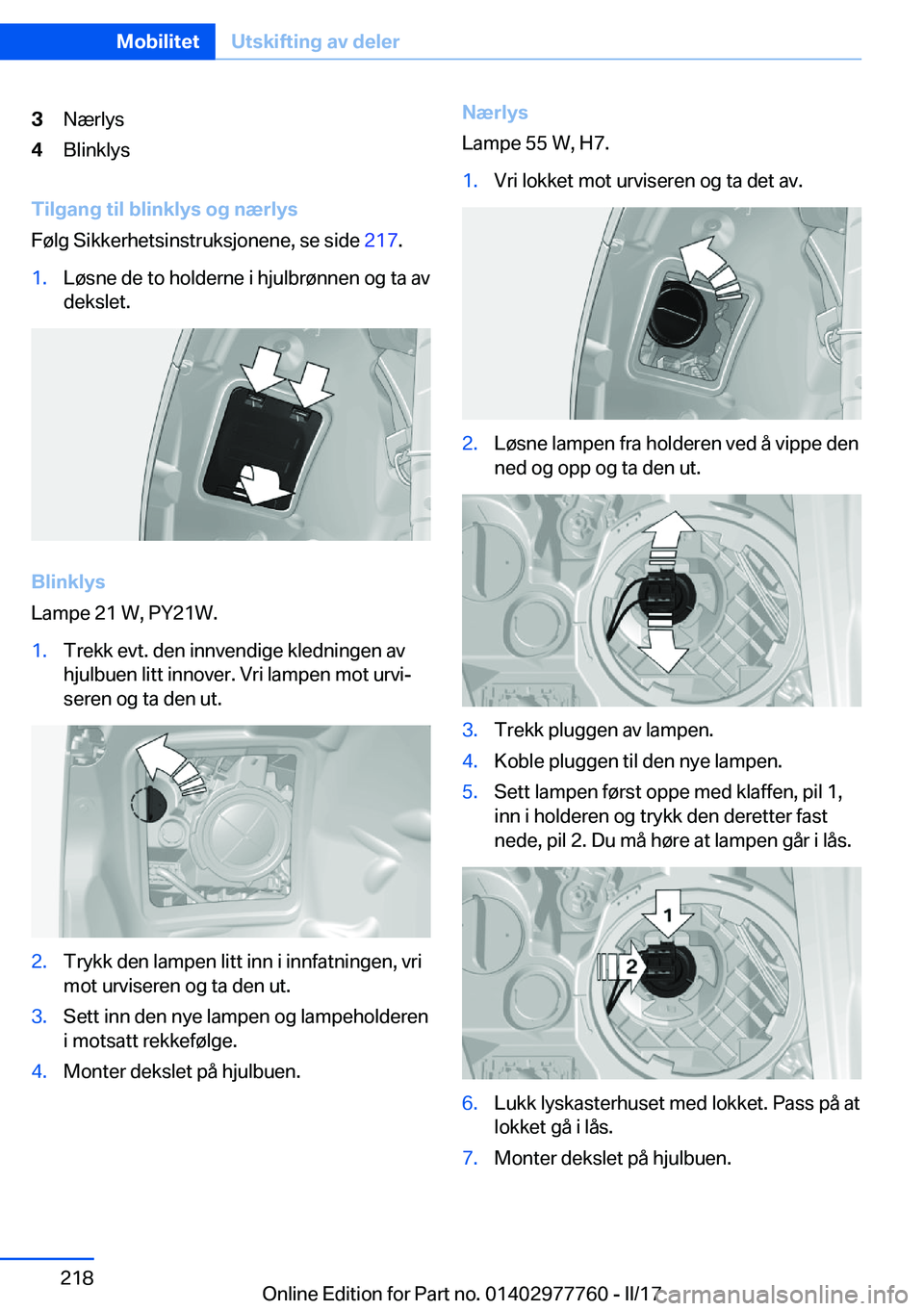 Mobilitet Utskifting av deler

3 Nærlys
4 Blinklys

Tilgang til blinklys og nærlys
Følg Sikkerhetsinstruksjonene, se side 217.

1. Løsne de to holderne i hjulbrønnen og ta av dekslet.

Blinklys
Lampe 21 W, PY21W.

1. Trekk evt. den innvendige kledningen av hjulbuen litt innover. Vri lampen mot urviseren og ta den ut.

2. Trykk den lampen litt inn i innfatningen, vri mot urviseren og ta den ut.
3. Sett inn den nye lampen og lampeholderen i motsatt rekkefølge.
4. Monter dekslet på hjulbuen.

Nærlys
Lampe 55 W, H7.

1. Vri lokket mot urviseren og ta det av.

2. Løsne lampen fra holderen ved å vippe den ned og opp og ta den ut.

3. Trekk pluggen av lampen.
4. Koble pluggen til den nye lampen.
5. Sett lampen først oppe med klaffen, pil 1, inn i holderen og trykk den deretter fast nede, pil 2. Du må høre at lampen går i lås.

1
2

6. Lukk lyskasterhuset med lokket. Pass på at lokket gå i lås.
7. Monter dekslet på hjulbuen.

218

Online Edition for Part no. 01402977760 - II/17 carmanualsonline.info