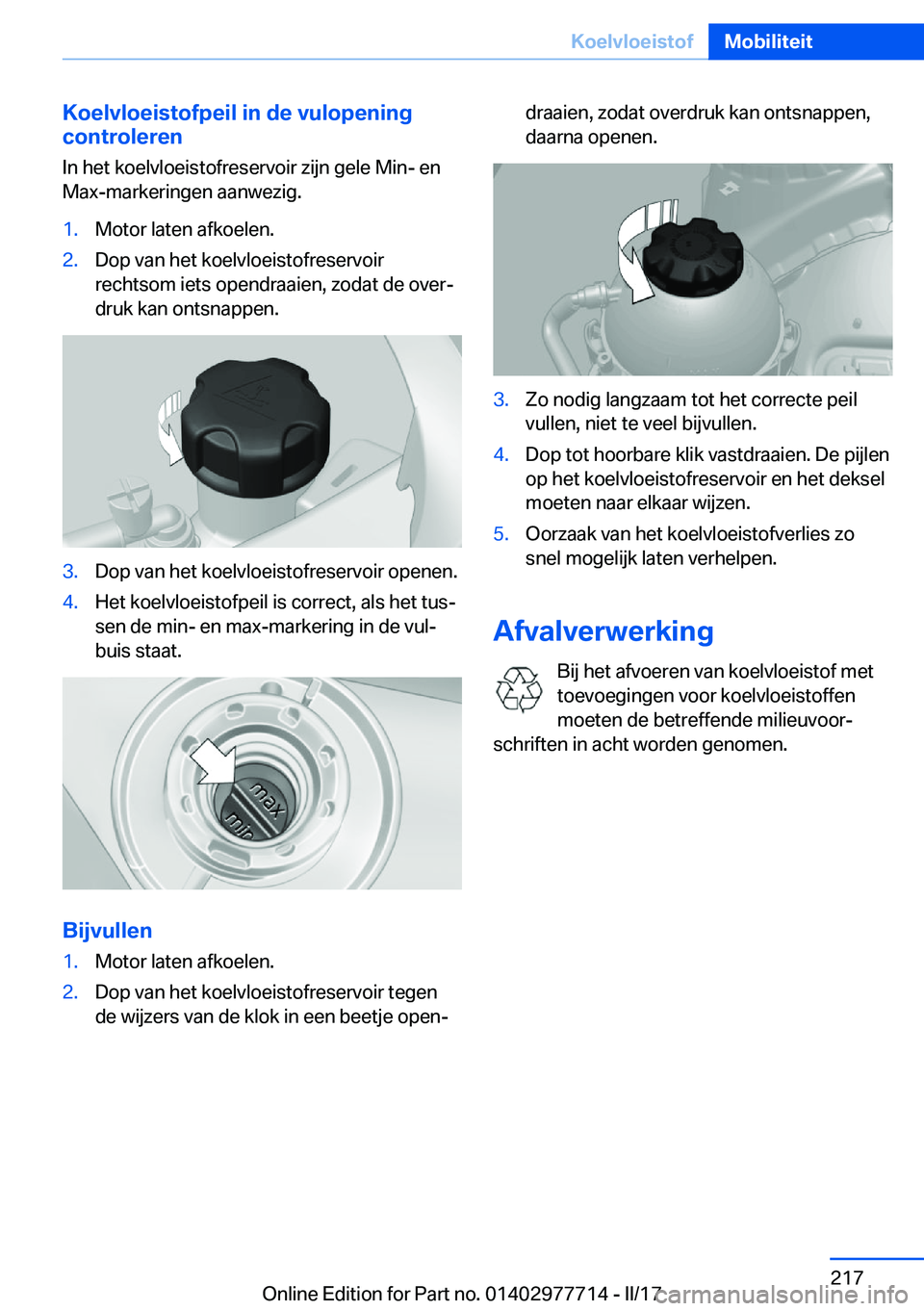 Koelvloeistof Mobiliteit

Koelvloeistofpeil in de vulopening controleren

In het koelvloeistofreservoir zijn gele Min- en Max-markeringen aanwezig.

1. Motor laten afkoelen.
2. Dop van het koelvloeistofreservoir rechtsom iets opendraaien, zodat de overdruk kan ontsnappen.

3. Dop van het koelvloeistofreservoir openen.
4. Het koelvloeistofpeil is correct, als het tussen de min- en max-markering in de vulbuis staat.

max
min

Bijvullen

1. Motor laten afkoelen.
2. Dop van het koelvloeistofreservoir tegen de wijzers van de klok in een beetje opendraaien, zodat overdruk kan ontsnappen, daarna openen.

3. Zo nodig langzaam tot het correcte peil vullen, niet te veel bijvullen.
4. Dop tot hoorbare klik vastdraaien. De pijlen op het koelvloeistofreservoir en het deksel moeten naar elkaar wijzen.
5. Oorzaak van het koelvloeistofverlies zo snel mogelijk laten verhelpen.

Afvalverwerking

Bij het afvoeren van koelvloeistof met toevoegingen voor koelvloeistoffen moeten de betreffende milieuvoorschriften in acht worden genomen.

217

Online Edition for Part no. 01402977714 - II/17 carmanualsonline.info