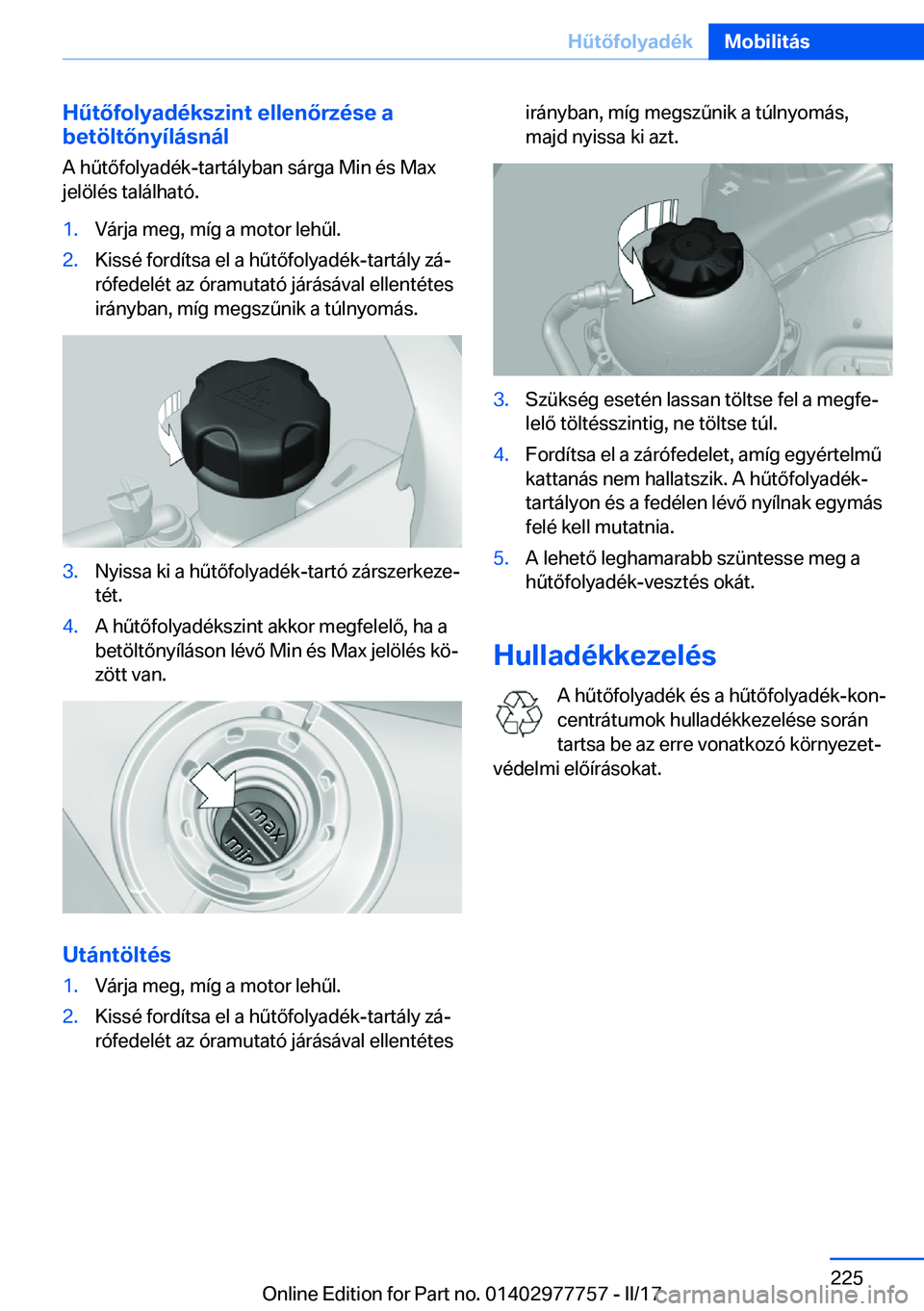 Hűtőfolyadék Mobilitás

Hűtőfolyadékszint ellenőrzése a betöltőnyílásnál

A hűtőfolyadék-tartályban sárga Min és Max jelölés található.

1. Várja meg, míg a motor lehűl.
2. Kissé fordítsa el a hűtőfolyadék-tartály zárófedelét az óramutató járásával ellentétes irányban, míg megszűnik a túlnyomás.

3. Nyissa ki a hűtőfolyadék-tartó zárszerkezetét.
4. A hűtőfolyadékszint akkor megfelelő, ha a betöltőnyíláson lévő Min és Max jelölés között van.

max
min

Utántöltés

1. Várja meg, míg a motor lehűl.
2. Kissé fordítsa el a hűtőfolyadék-tartály zárófedelét az óramutató járásával ellentétes irányban, míg megszűnik a túlnyomás, majd nyissa ki azt.

3. Szükség esetén lassan töltse fel a megfelelő töltésszintig, ne töltse túl.
4. Fordítsa el a zárófedelet, amíg egyértelmű kattanás nem hallatszik. A hűtőfolyadék-tartályon és a fedélen lévő nyílnak egymás felé kell mutatnia.
5. A lehető leghamarabb szüntesse meg a hűtőfolyadék-vesztés okát.

Hulladékkezelés

A hűtőfolyadék és a hűtőfolyadék-koncentrátumok hulladékkezelése során tartsa be az erre vonatkozó környezetvédelmi előírásokat.

225

Online Edition for Part no. 01402977757 - II/17 carmanualsonline.info