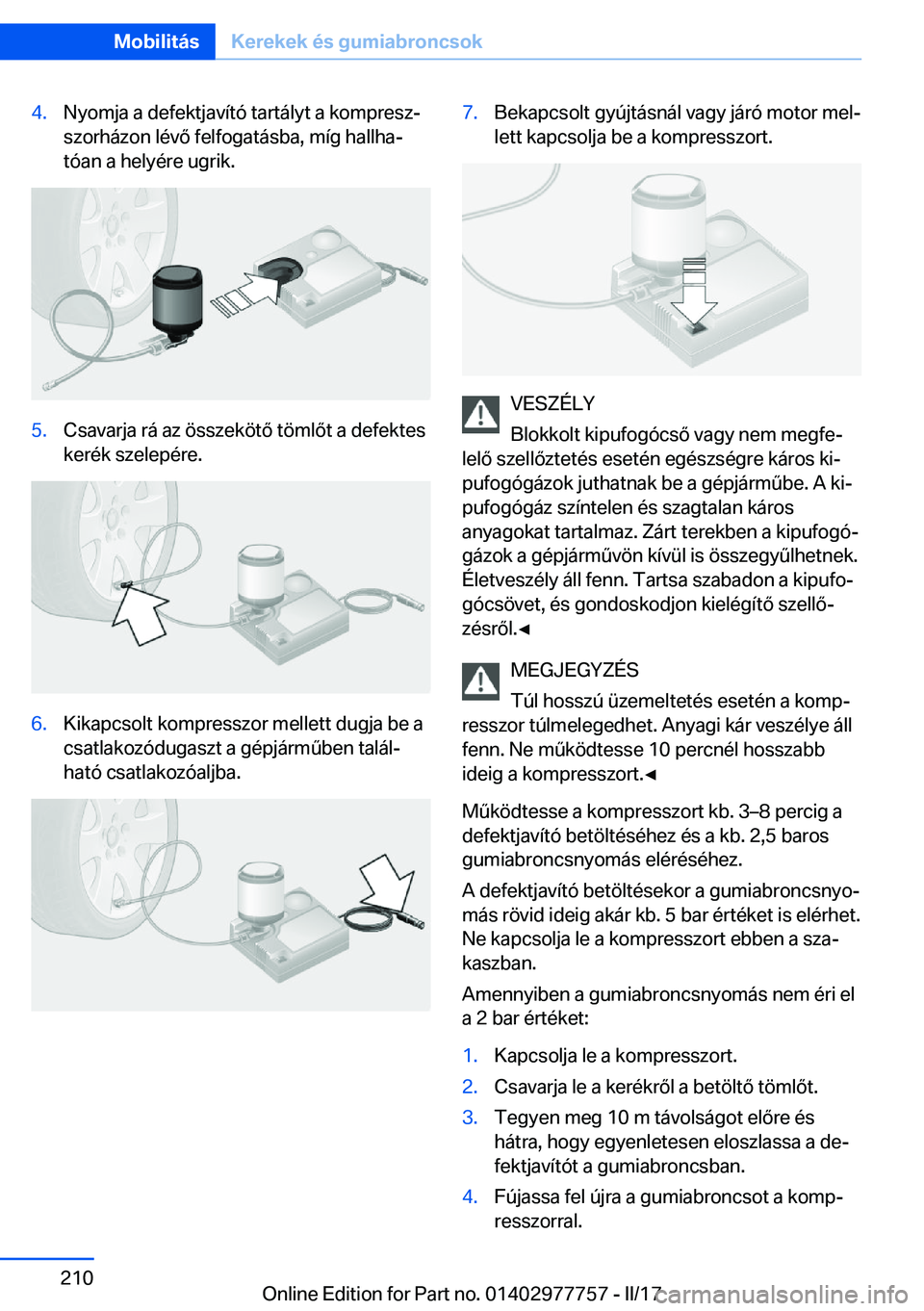 Mobilitás Kerekek és gumiabroncsok

4. Nyomja a defektjavító tartályt a kompresszorházon lévő felfogatásba, míg hallhatóan a helyére ugrik.

5. Csavarja rá az összekötő tömlőt a defektes kerék szelepére.

6. Kikapcsolt kompresszor mellett dugja be a csatlakozódugaszt a gépjárműben található csatlakozóaljba.

7. Bekapcsolt gyújtásnál vagy járó motor mellett kapcsolja be a kompresszort.

VESZÉLY
Blokkolt kipufogócső vagy nem megfelelő szellőztetés esetén egészségre káros kipufogógázok juthatnak be a gépjárműbe. A kipufogógáz színtelen és szagtalan káros anyagokat tartalmaz. Zárt terekben a kipufogógázok a gépjárművön kívül is összegyűlhetnek. Életveszély áll fenn. Tartsa szabadon a kipufogócsövet, és gondoskodjon kielégítő szellőzésről.◄

MEGJEGYZÉS
Túl hosszú üzemeltetés esetén a kompresszor túlmelegedhet. Anyagi kár veszélye áll fenn. Ne működtesse 10 percnél hosszabb ideig a kompresszort.◄

Működtesse a kompresszort kb. 3–8 percig a defektjavító betöltéséhez és a kb. 2,5 baros gumiabroncsnyomás eléréséhez.

A defektjavító betöltésekor a gumiabroncsnyomás rövid ideig akár kb. 5 bar értéket is elérhet. Ne kapcsolja le a kompresszort ebben a szakaszban.

Amennyiben a gumiabroncsnyomás nem éri el a 2 bar értéket:

1. Kapcsolja le a kompresszort.
2. Csavarja le a kerékről a betöltő tömlőt.
3. Tegyen meg 10 m távolságot előre és hátra, hogy egyenletesen eloszlassa a defektjavítót a gumiabroncsban.
4. Fújassa fel újra a gumiabroncsot a kompresszorral.

210

Online Edition for Part no. 01402977757 - II/17 carmanualsonline.info