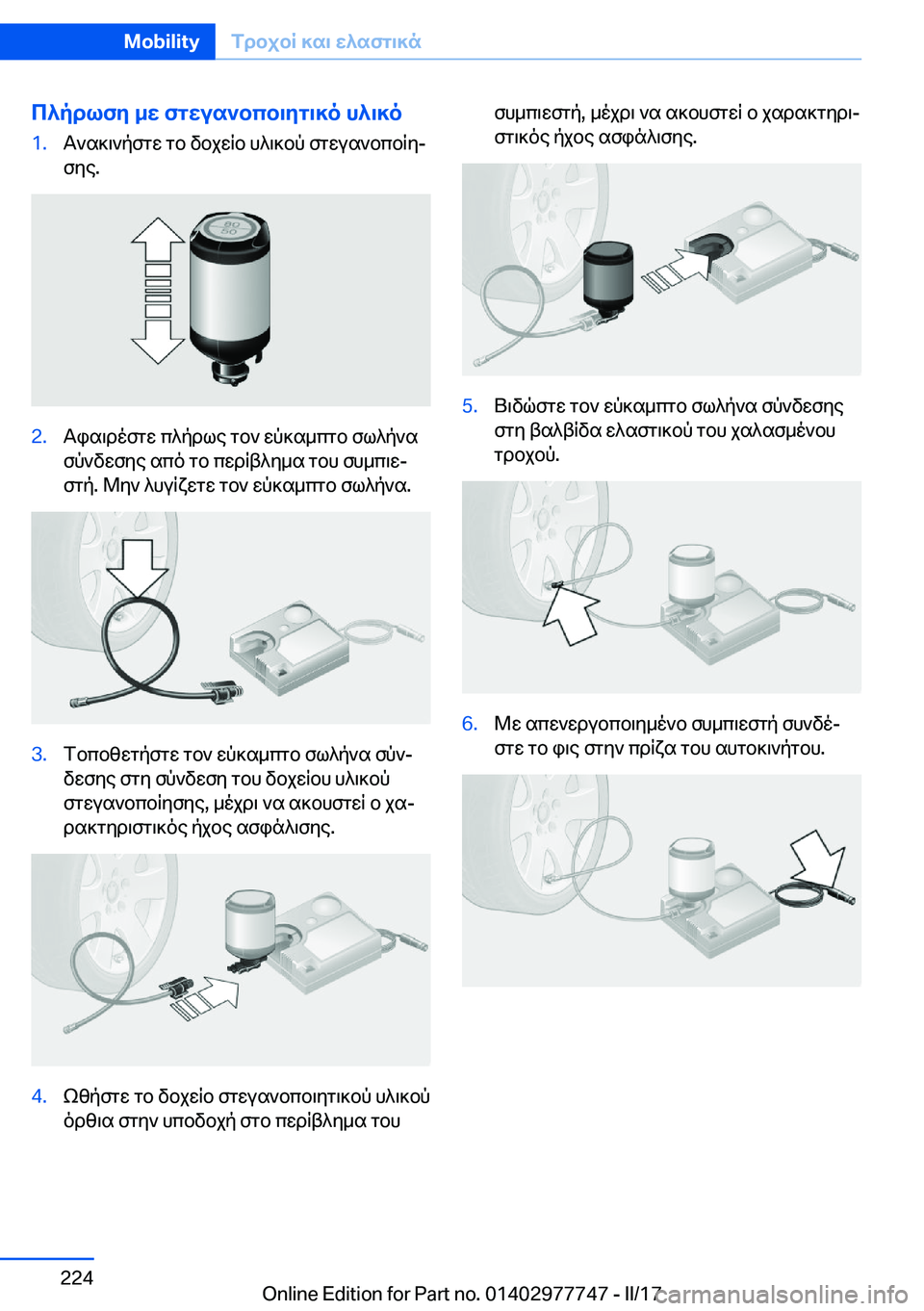 Mobility Τροχοί και ελαστικά

Πλήρωση με στεγανοποιητικό υλικό

1. Ανακινήστε το δοχείο υλικού στεγανοποίησης.

80
50

2. Αφαιρέστε πλήρως τον εύκαμπτο σωλήνα σύνδεσης από το περίβλημα του συμπιεστή. Μην λυγίζετε τον εύκαμπτο σωλήνα.

3. Τοποθετήστε τον εύκαμπτο σωλήνα σύνδεσης στη σύνδεση του δοχείου υλικού στεγανοποίησης, μέχρι να ακουστεί ο χαρακτηριστικός ήχος ασφάλισης.

4. Ωθήστε το δοχείο στεγανοποιητικού υλικού όρθια στην υποδοχή στο περίβλημα του συμπιεστή, μέχρι να ακουστεί ο χαρακτηριστικός ήχος ασφάλισης.

5. Βιδώστε τον εύκαμπτο σωλήνα σύνδεσης στη βαλβίδα ελαστικού του χαλασμένου τροχού.

6. Με απενεργοποιημένο συμπιεστή συνδέστε το φις στην πρίζα του αυτοκινήτου.

224

Online Edition for Part no. 01402977747 - II/17

carmanualsonline.info