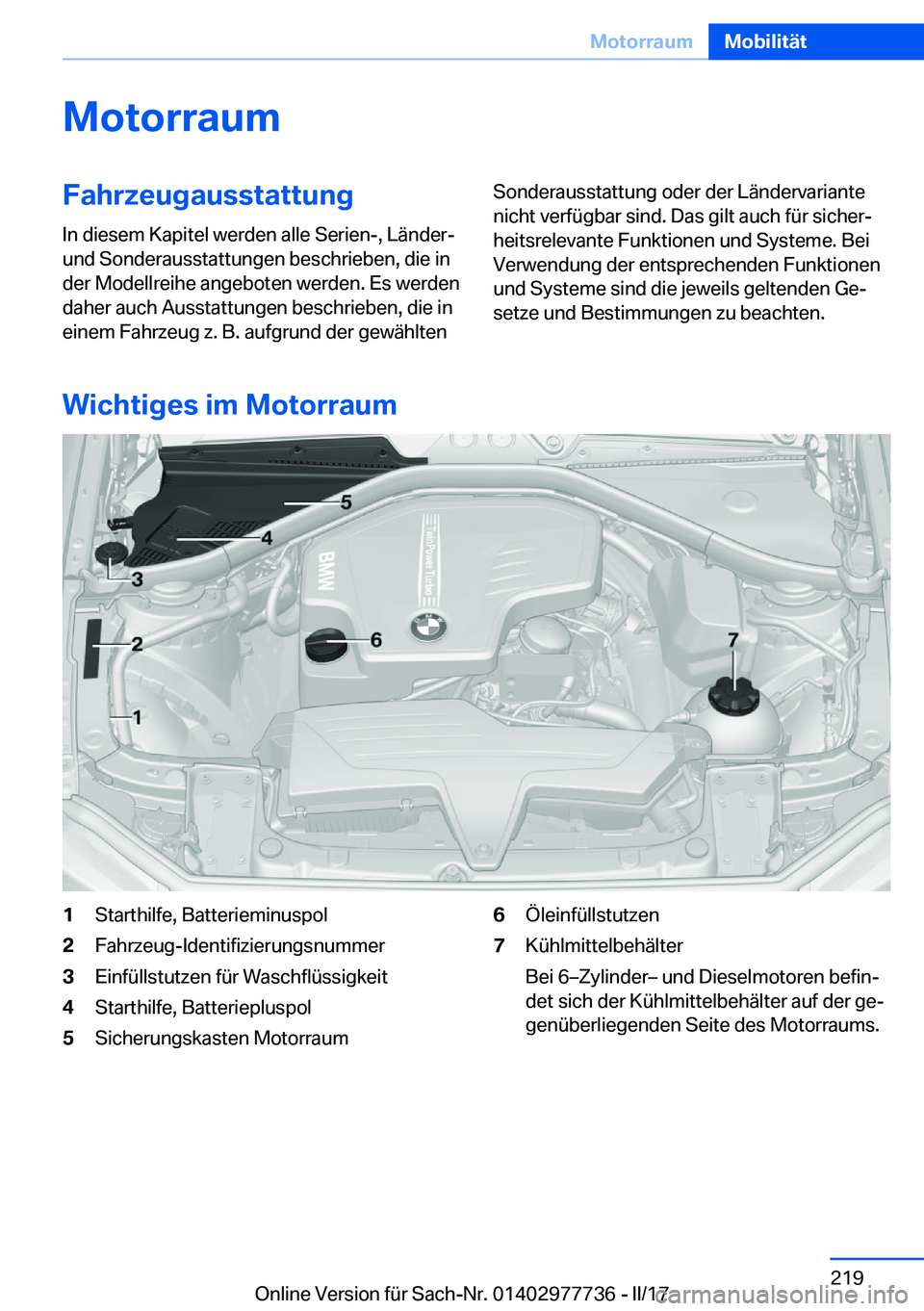 Motorraum Mobilität

Motorraum

Fahrzeugausstattung

In diesem Kapitel werden alle Serien-, Länder- und Sonderausstattungen beschrieben, die in der Modellreihe angeboten werden. Es werden daher auch Ausstattungen beschrieben, die in einem Fahrzeug z. B. aufgrund der gewählten Sonderausstattung oder der Ländervariante nicht verfügbar sind. Das gilt auch für sicherheitsrelevante Funktionen und Systeme. Bei Verwendung der entsprechenden Funktionen und Systeme sind die jeweils geltenden Gesetze und Bestimmungen zu beachten.

Wichtiges im Motorraum

5
4
3
2
1
6
7
BMW
TwinPower Turbo

1 Starthilfe, Batterieminuspol
2 Fahrzeug-Identifizierungsnummer
3 Einfüllstutzen für Waschflüssigkeit
4 Starthilfe, Batteriepluspol
5 Sicherungskasten Motorraum
6 Öleinfüllstutzen
7 Kühlmittelbehälter
Bei 6–Zylinder– und Dieselmotoren befindet sich der Kühlmittelbehälter auf der gegenüberliegenden Seite des Motorraums.

219
Online Version für Sach-Nr. 01402977736 - II/17
carmanualsonline.info