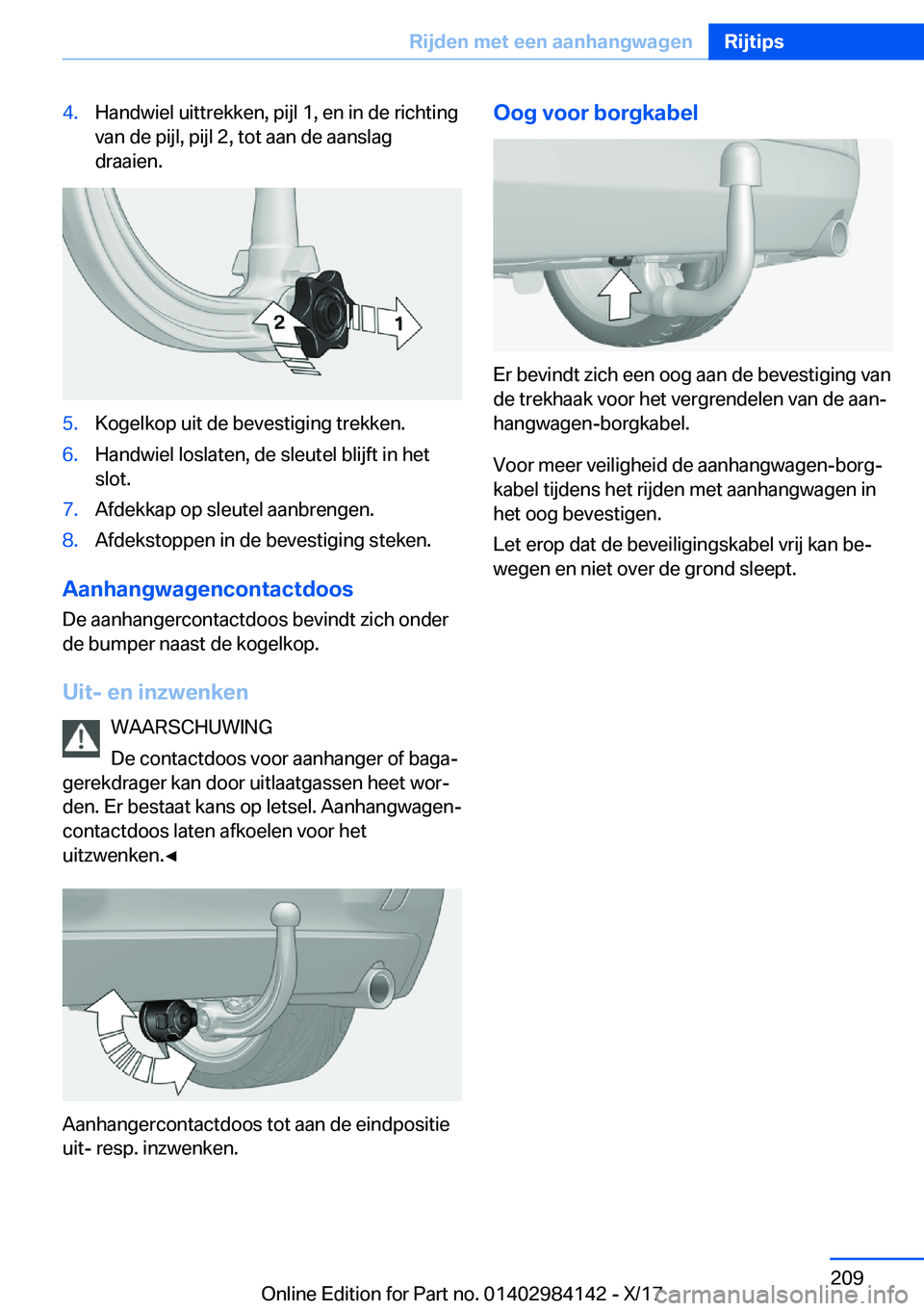 Rijden met een aanhangwagen Rijtips

4. Handwiel uittrekken, pijl 1, en in de richting van de pijl, pijl 2, tot aan de aanslag draaien.

2 1

5. Kogelkop uit de bevestiging trekken.
6. Handwiel loslaten, de sleutel blijft in het slot.
7. Afdekkap op sleutel aanbrengen.
8. Afdekstoppen in de bevestiging steken.

Aanhangwagencontactdoos

De aanhangercontactdoos bevindt zich onder de bumper naast de kogelkop.

Uit- en inzwenken

WAARSCHUWING

De contactdoos voor aanhanger of bagagerekdrager kan door uitlaatgassen heet worden. Er bestaat kans op letsel. Aanhangwagencontactdoos laten afkoelen voor het uitzwenken.◄

Aanhangercontactdoos tot aan de eindpositie uit- resp. inzwenken.

Oog voor borgkabel

Er bevindt zich een oog aan de bevestiging van de trekhaak voor het vergrendelen van de aanhangwagen-borgkabel.

Voor meer veiligheid de aanhangwagen-borgkabel tijdens het rijden met aanhangwagen in het oog bevestigen.

Let erop dat de beveiligingskabel vrij kan bewegen en niet over de grond sleept.

209

Online Edition for Part no. 01402984142 - X/17

carmanualsonline.info