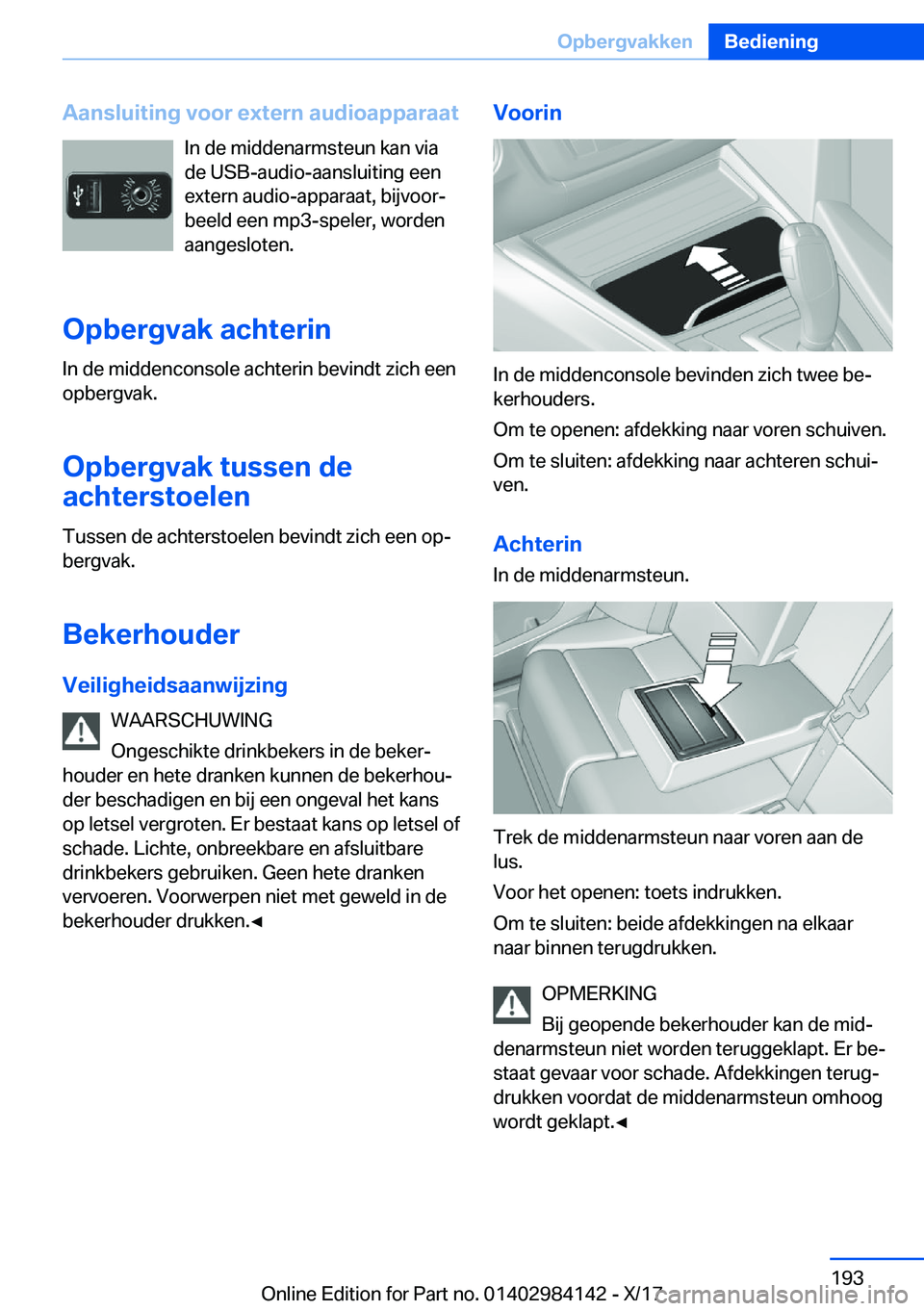 Opbergvakken Bediening

Aansluiting voor extern audioapparaat

In de middenarmsteun kan via de USB-audio-aansluiting een extern audio-apparaat, bijvoorbeeld een mp3-speler, worden aangesloten.

Opbergvak achterin

In de middenconsole achterin bevindt zich een opbergvak.

Opbergvak tussen de achterstoelen

Tussen de achterstoelen bevindt zich een opbergvak.

Bekerhouder

Veiligheidsaanwijzing

WAARSCHUWING

Ongeschikte drinkbekers in de bekerhouder en hete dranken kunnen de bekerhouder beschadigen en bij een ongeval het kans op letsel vergroten. Er bestaat kans op letsel of schade. Lichte, onbreekbare en afsluitbare drinkbekers gebruiken. Geen hete dranken vervoeren. Voorwerpen niet met geweld in de bekerhouder drukken.◄

Voorin

In de middenconsole bevinden zich twee bekerhouders.

Om te openen: afdekking naar voren schuiven.

Om te sluiten: afdekking naar achteren schuiven.

Achterin

In de middenarmsteun.

Trek de middenarmsteun naar voren aan de lus.

Voor het openen: toets indrukken.

Om te sluiten: beide afdekkingen na elkaar naar binnen terugdrukken.

OPMERKING

Bij geopende bekerhouder kan de middenarmsteun niet worden teruggeklapt. Er bestaat gevaar voor schade. Afdekkingen terugdrukken voordat de middenarmsteun omhoog wordt geklapt.◄

193

Online Edition for Part no. 01402984142 - X/17 carmanualsonline.info