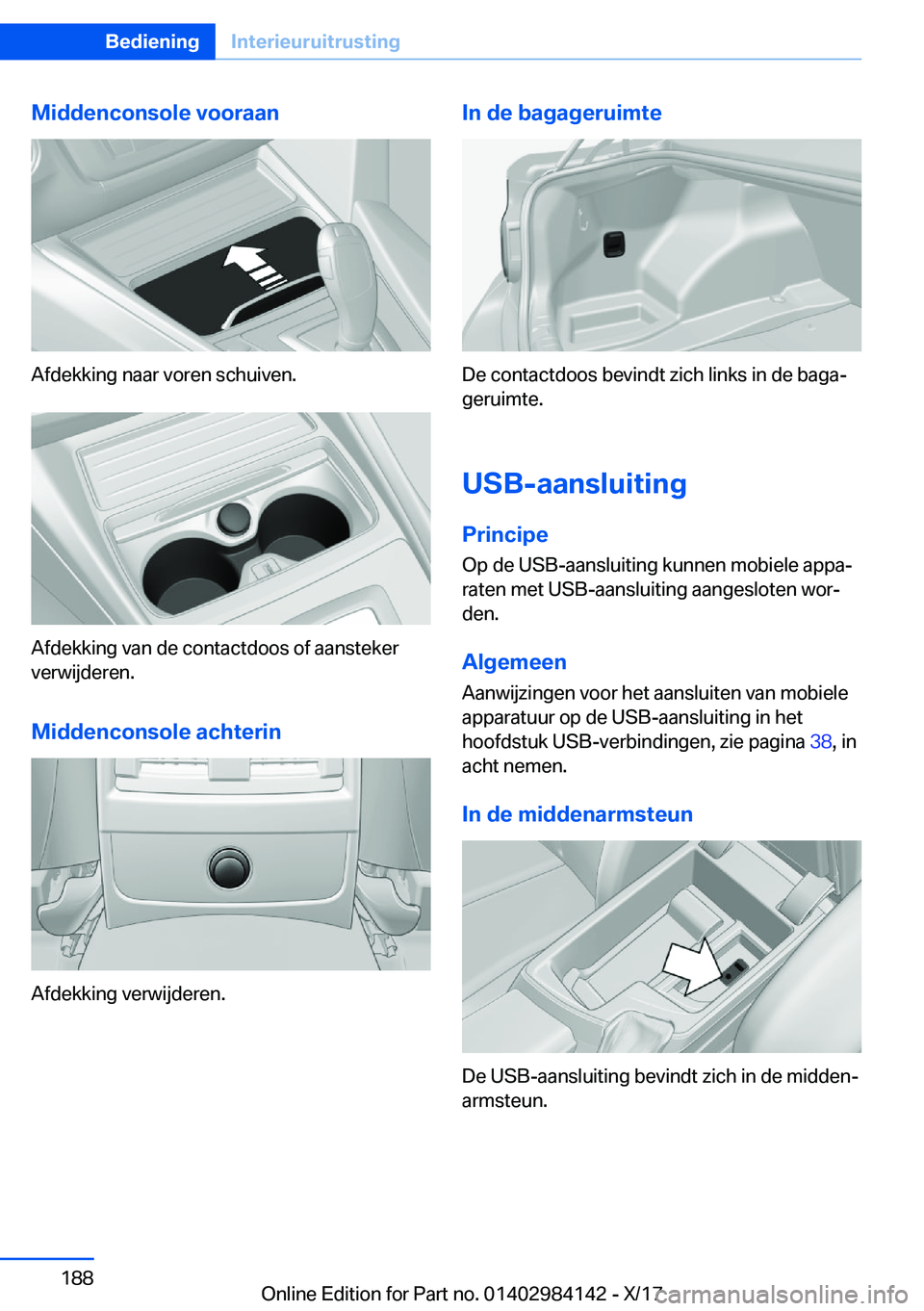 Bediening Interieuruitrusting

Middenconsole vooraan

Afdekking naar voren schuiven.

Afdekking van de contactdoos of aansteker verwijderen.

Middenconsole achterin

Afdekking verwijderen.

In de bagageruimte

De contactdoos bevindt zich links in de bagageruimte.

USB-aansluiting

Principe

Op de USB-aansluiting kunnen mobiele apparaten met USB-aansluiting aangesloten worden.

Algemeen

Aanwijzingen voor het aansluiten van mobiele apparatuur op de USB-aansluiting in het hoofdstuk USB-verbindingen, zie pagina 38, in acht nemen.

In de middenarmsteun

De USB-aansluiting bevindt zich in de middenarmsteun.

188

Online Edition for Part no. 01402984142 - X/17

carmanualsonline.info