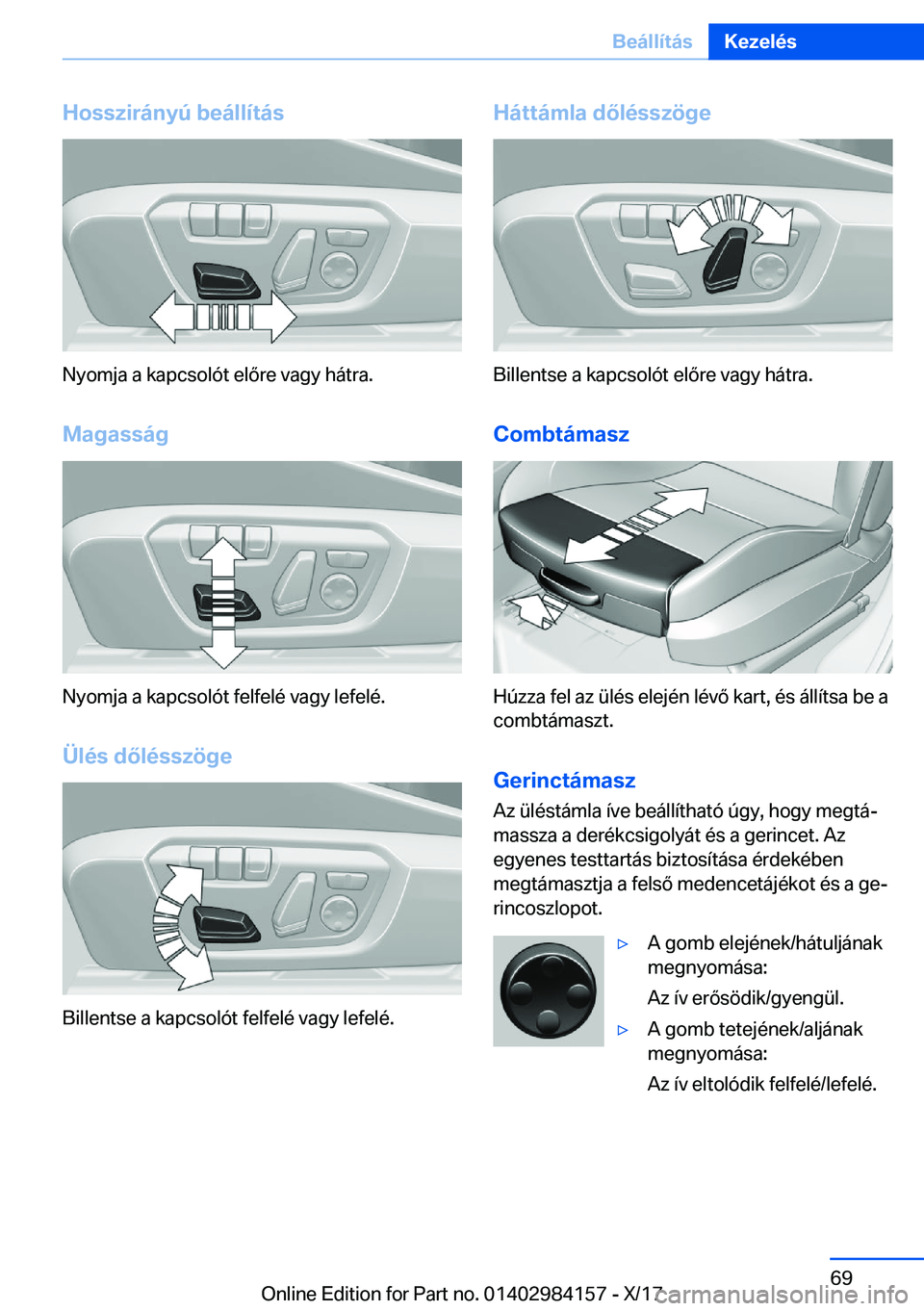 Beállítás Kezelés

Hosszirányú beállítás

Nyomja a kapcsolót előre vagy hátra.

Magasság

Nyomja a kapcsolót felfelé vagy lefelé.

Ülés dőlésszöge

Billentse a kapcsolót felfelé vagy lefelé.

Háttámla dőlésszöge

Billentse a kapcsolót előre vagy hátra.

Combtámasz

Húzza fel az ülés elején lévő kart, és állítsa be a combtámaszt.

Gerinctámasz

Az üléstámla íve beállítható úgy, hogy megtámassza a derékcsigolyát és a gerincet. Az egyenes testtartás biztosítása érdekében megtámasztja a felső medencetájékot és a gerincoszlopot.

▷ A gomb elejének/hátuljának megnyomása:

Az ív erősödik/gyengül.

▷ A gomb tetejének/aljának megnyomása:

Az ív eltolódik felfelé/lefelé.

69

Online Edition for Part no. 01402984157 - X/17 carmanualsonline.info