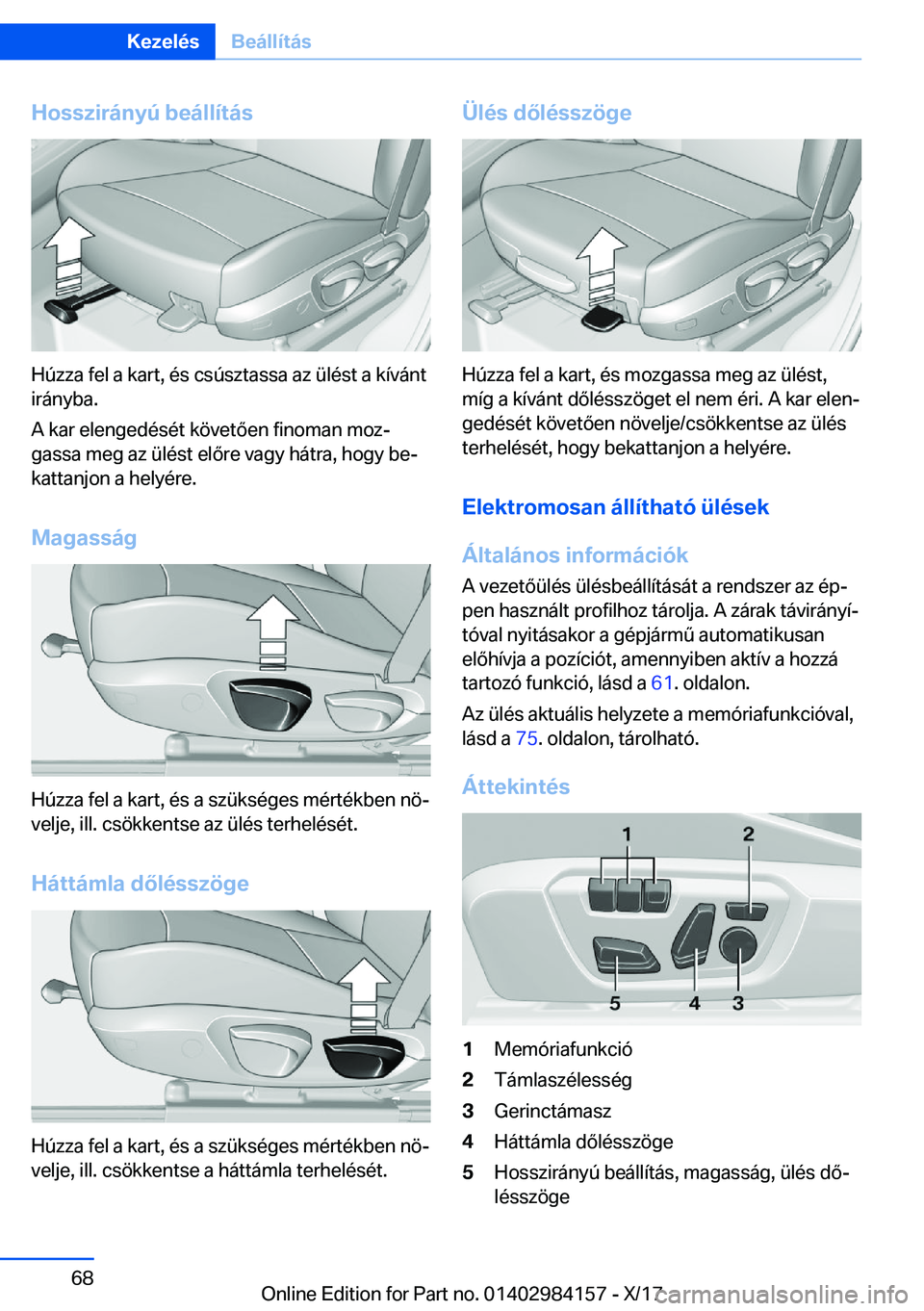 Kezelés Beállítás

Hosszirányú beállítás

Húzza fel a kart, és csúsztassa az ülést a kívánt irányba.

A kar elengedését követően finoman mozgassa meg az ülést előre vagy hátra, hogy bekattanjon a helyére.

Magasság

Húzza fel a kart, és a szükséges mértékben növelje, ill. csökkentse az ülés terhelését.

Háttámla dőlésszöge

Húzza fel a kart, és a szükséges mértékben növelje, ill. csökkentse a háttámla terhelését.

Ülés dőlésszöge

Húzza fel a kart, és mozgassa meg az ülést, míg a kívánt dőlésszöget el nem éri. A kar elengedését követően növelje/csökkentse az ülés terhelését, hogy bekattanjon a helyére.

Elektromosan állítható ülések

Általános információk

A vezetőülés ülésbeállítását a rendszer az éppen használt profilhoz tárolja. A zárak távirányítóval nyitásakor a gépjármű automatikusan előhívja a pozíciót, amennyiben aktív a hozzá tartozó funkció, lásd a 61. oldalon.

Az ülés aktuális helyzete a memóriafunkcióval, lásd a 75. oldalon, tárolható.

Áttekintés

1 2
5 4 3

1 Memóriafunkció
2 Támlaszélesség
3 Gerinctámasz
4 Háttámla dőlésszöge
5 Hosszirányú beállítás, magasság, ülés dőlésszöge

68

Online Edition for Part no. 01402984157 - X/17 carmanualsonline.info