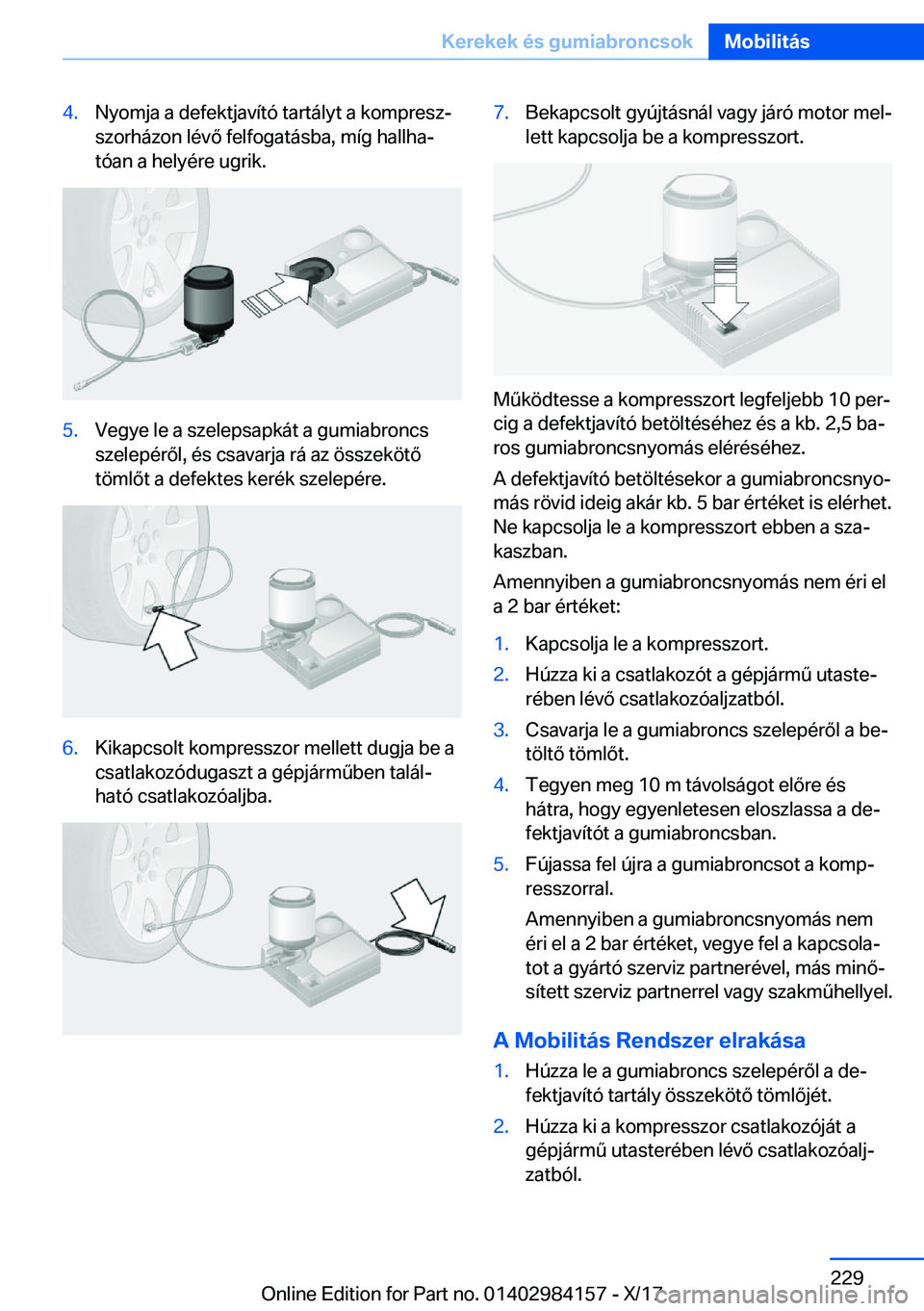 Kerekek és gumiabroncsok Mobilitás

4. Nyomja a defektjavító tartályt a kompresszorházon lévő felfogatásba, míg hallhatóan a helyére ugrik.

5. Vegye le a szelepsapkát a gumiabroncs szelepéről, és csavarja rá az összekötő tömlőt a defektes kerék szelepére.

6. Kikapcsolt kompresszor mellett dugja be a csatlakozódugaszt a gépjárműben található csatlakozóaljba.

7. Bekapcsolt gyújtásnál vagy járó motor mellett kapcsolja be a kompresszort.

Működtesse a kompresszort legfeljebb 10 percig a defektjavító betöltéséhez és a kb. 2,5 baros gumiabroncsnyomás eléréséhez.

A defektjavító betöltésekor a gumiabroncsnyomás rövid ideig akár kb. 5 bar értéket is elérhet. Ne kapcsolja le a kompresszort ebben a szakaszban.

Amennyiben a gumiabroncsnyomás nem éri el a 2 bar értéket:

1. Kapcsolja le a kompresszort.
2. Húzza ki a csatlakozót a gépjármű utasterében lévő csatlakozóaljzatból.
3. Csavarja le a gumiabroncs szelepéről a betöltő tömlőt.
4. Tegyen meg 10 m távolságot előre és hátra, hogy egyenletesen eloszlassa a defektjavítót a gumiabroncsban.
5. Fújassa fel újra a gumiabroncsot a kompresszorral.

Amennyiben a gumiabroncsnyomás nem éri el a 2 bar értéket, vegye fel a kapcsolatot a gyártó szerviz partnerével, más minősített szerviz partnerrel vagy szakműhellyel.

A Mobilitás Rendszer elrakása

1. Húzza le a gumiabroncs szelepéről a defektjavító tartály összekötő tömlőjét.
2. Húzza ki a kompresszor csatlakozóját a gépjármű utasterében lévő csatlakozóaljzatból.

229

Online Edition for Part no. 01402984157 - X/17

carmanualsonline.info