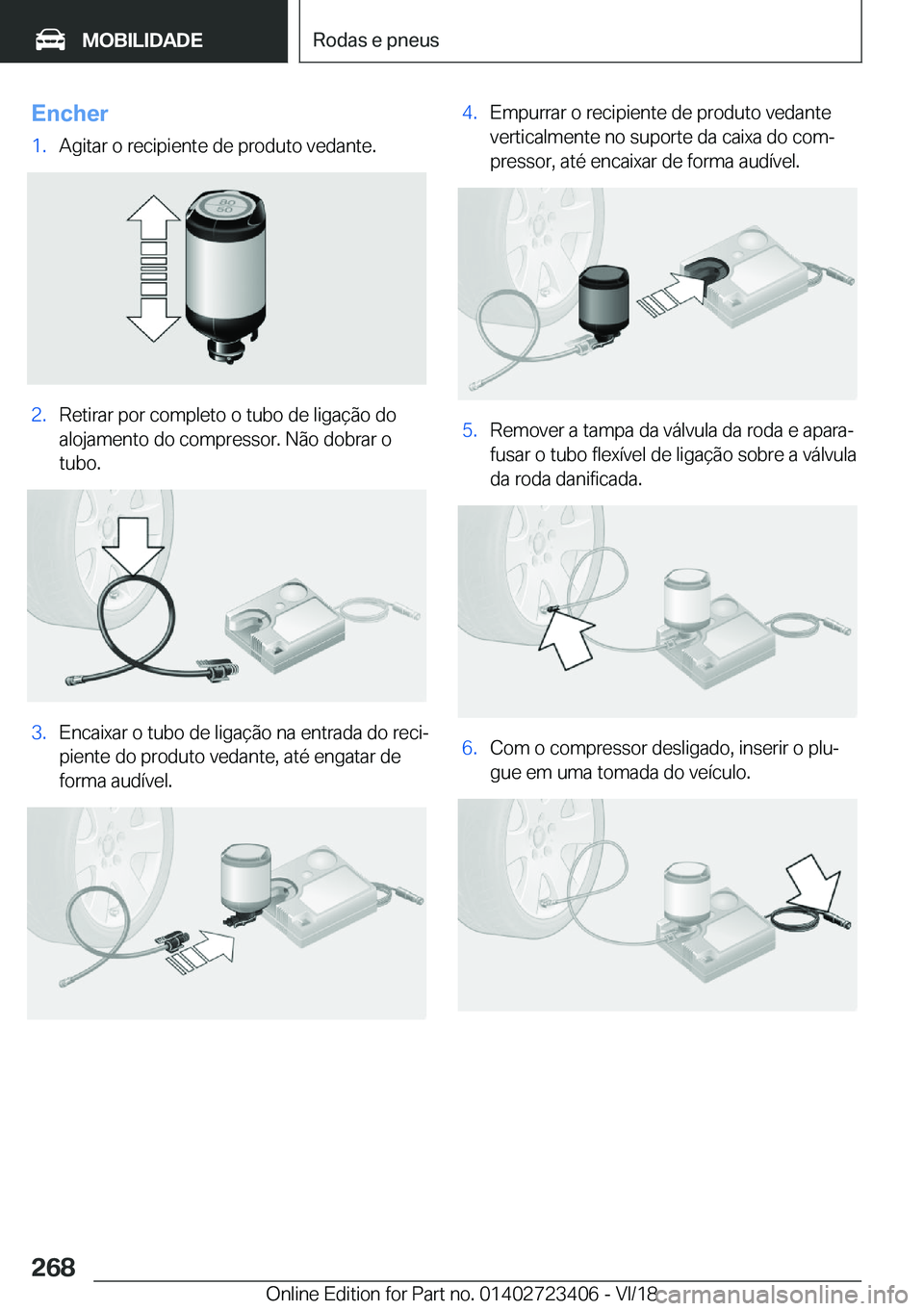 MOBILIDADE

Rodas e pneus

Encher

1. Agitar o recipiente de produto vedante.

80
50

2. Retirar por completo o tubo de ligação do alojamento do compressor. Não dobrar o tubo.

3. Encaixar o tubo de ligação na entrada do recipiente do produto vedante, até engatar de forma audível.

4. Empurrar o recipiente de produto vedante verticalmente no suporte da caixa do compressor, até encaixar de forma audível.

5. Remover a tampa da válvula da roda e aparafusar o tubo flexível de ligação sobre a válvula da roda danificada.

6. Com o compressor desligado, inserir o plugue em uma tomada do veículo.

268

Online Edition for Part no. 01402723406 - VI/18

carmanualsonline.info