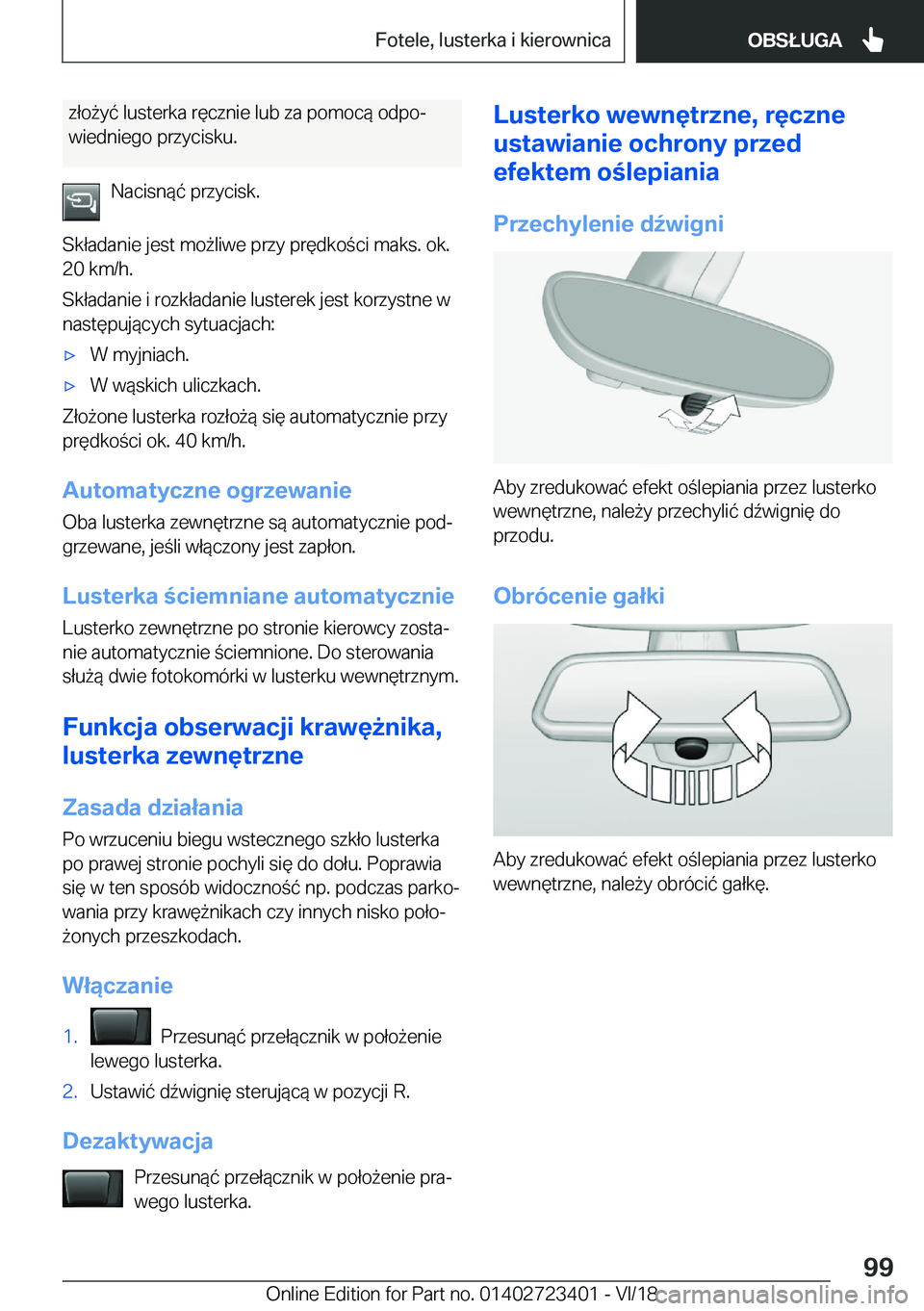 Fotele, lusterka i kierownica

OBSŁUGA

złożyć lusterka ręcznie lub za pomocą odpowiedniego przycisku.

Nacisnąć przycisk.

Składanie jest możliwe przy prędkości maks. ok. 20 km/h.

Składanie i rozkładanie lusterek jest korzystne w następujących sytuacjach:

▷ W myjniach.

▷ W wąskich uliczkach.

Złożone lusterka rozłożą się automatycznie przy prędkości ok. 40 km/h.

Automatyczne ogrzewanie

Oba lusterka zewnętrzne są automatycznie podgrzewane, jeśli włączony jest zapłon.

Lusterka ściemniane automatycznie

Lusterko zewnętrzne po stronie kierowcy zostanie automatycznie ściemnione. Do sterowania służą dwie fotokomórki w lusterku wewnętrznym.

Funkcja obserwacji krawężnika, lusterka zewnętrzne

Zasada działania

Po wrzuceniu biegu wstecznego szkło lusterka po prawej stronie pochyli się do dołu. Poprawia się w ten sposób widoczność np. podczas parkowania przy krawężnikach czy innych nisko położonych przeszkodach.

Włączanie

1. Przesunąć przełącznik w położenie lewego lusterka.

2. Ustawić dźwignię sterującą w pozycji R.

Dezaktywacja

Przesunąć przełącznik w położenie prawego lusterka.

Lusterko wewnętrzne, ręczne ustawianie ochrony przed efektem oślepiania

Przechylenie dźwigni

Aby zredukować efekt oślepiania przez lusterko wewnętrzne, należy przechylić dźwignię do przodu.

Obrócenie gałki

Aby zredukować efekt oślepiania przez lusterko wewnętrzne, należy obrócić gałkę.

99

Online Edition for Part no. 01402723401 - VI/18 carmanualsonline.info