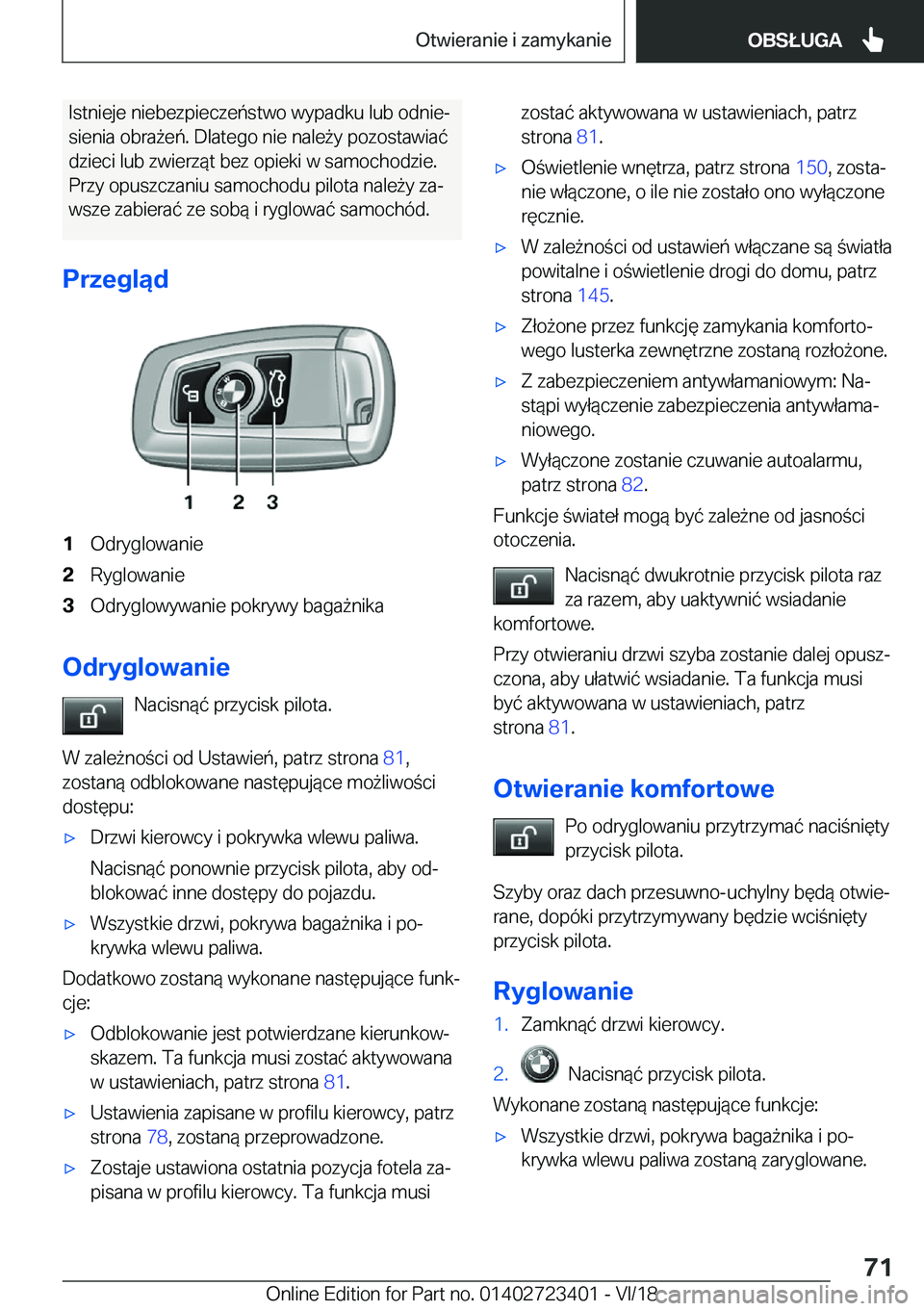 Otwieranie i zamykanie

OBSŁUGA

Istnieje niebezpieczeństwo wypadku lub odniesienia obrażeń. Dlatego nie należy pozostawiać dzieci lub zwierząt bez opieki w samochodzie. Przy opuszczaniu samochodu pilota należy zawsze zabierać ze sobą i ryglować samochód.

Przegląd

1 2 3

1 Odryglowanie
2 Ryglowanie
3 Odryglowywanie pokrywy bagażnika

Odryglowanie

Nacisnąć przycisk pilota.

W zależności od Ustawień, patrz strona 81, zostaną odblokowane następujące możliwości dostępu:

▷ Drzwi kierowcy i pokrywka wlewu paliwa.

Nacisnąć ponownie przycisk pilota, aby odblokować inne dostępy do pojazdu.

▷ Wszystkie drzwi, pokrywa bagażnika i pokrywka wlewu paliwa.

Dodatkowo zostaną wykonane następujące funkcje:

▷ Odblokowanie jest potwierdzane kierunkowskazem. Ta funkcja musi zostać aktywowana w ustawieniach, patrz strona 81.

▷ Ustawienia zapisane w profilu kierowcy, patrz strona 78, zostaną przeprowadzone.

▷ Zostaje ustawiona ostatnia pozycja fotela zapisana w profilu kierowcy. Ta funkcja musi zostać aktywowana w ustawieniach, patrz strona 81.

▷ Oświetlenie wnętrza, patrz strona 150, zostanie włączone, o ile nie zostało ono wyłączone ręcznie.

▷ W zależności od ustawień włączane są światła powitalne i oświetlenie drogi do domu, patrz strona 145.

▷ Złożone przez funkcję zamykania komfortowego lusterka zewnętrzne zostaną rozłożone.

▷ Z zabezpieczeniem antywłamaniowym: Nastąpi wyłączenie zabezpieczenia antywłamaniowego.

▷ Wyłączone zostanie czuwanie autoalarmu, patrz strona 82.

Funkcje świateł mogą być zależne od jasności otoczenia.

Nacisnąć dwukrotnie przycisk pilota raz za razem, aby uaktywnić wsiadanie komfortowe.

Przy otwieraniu drzwi szyba zostanie dalej opuszczona, aby ułatwić wsiadanie. Ta funkcja musi być aktywowana w ustawieniach, patrz strona 81.

Otwieranie komfortowe

Po odryglowaniu przytrzymać naciśnięty przycisk pilota.

Szyby oraz dach przesuwno-uchylny będą otwierane, dopóki przytrzymywany będzie wciśnięty przycisk pilota.

Ryglowanie

1. Zamknąć drzwi kierowcy.

2. Nacisnąć przycisk pilota.

Wykonane zostaną następujące funkcje:

▷ Wszystkie drzwi, pokrywa bagażnika i pokrywka wlewu paliwa zostaną zaryglowane.

71

Online Edition for Part no. 01402723401 - VI/18 carmanualsonline.info