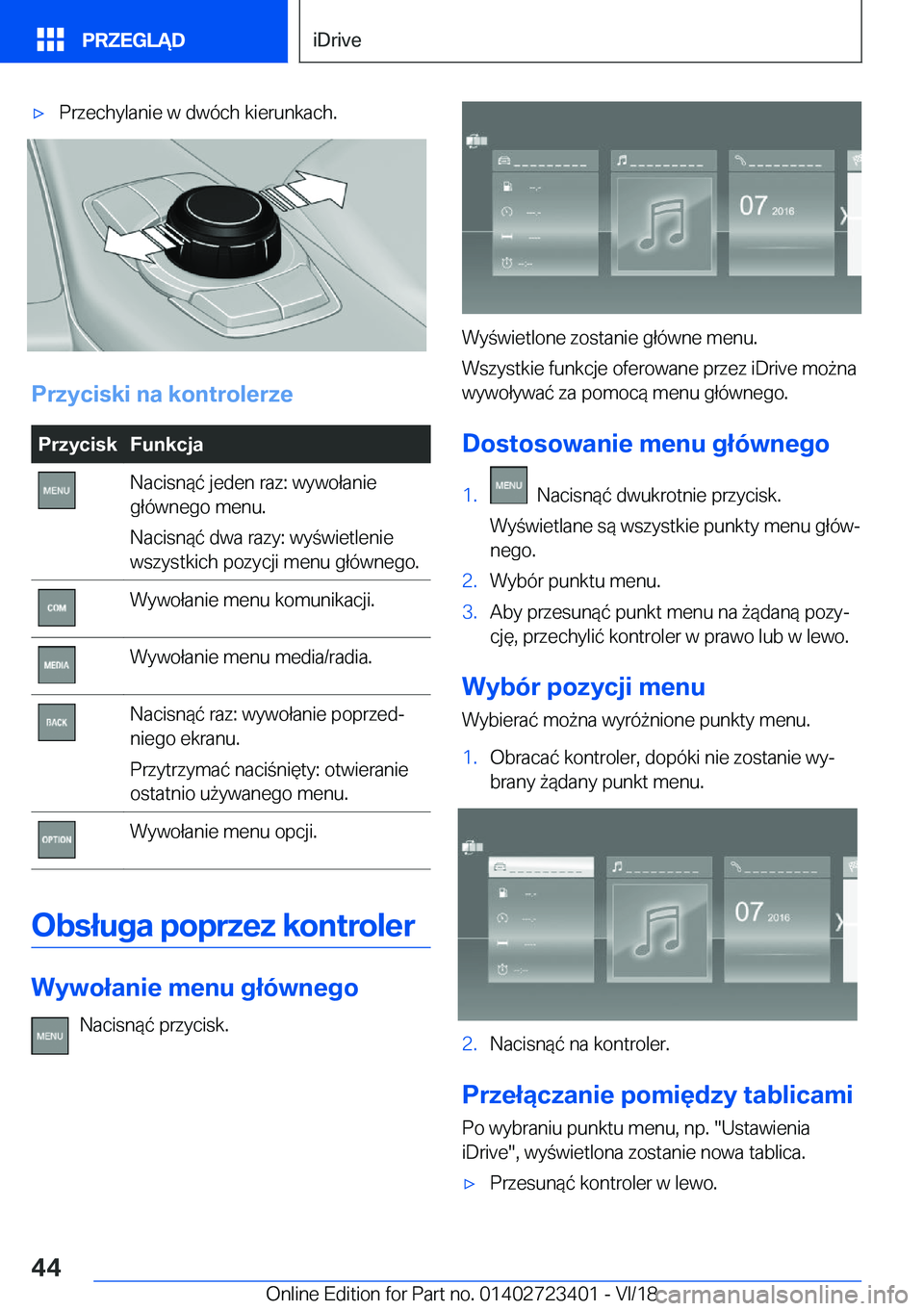 PRZEGLĄD

iDrive

▷ Przechylanie w dwóch kierunkach.

Przyciski na kontrolerze

| Przycisk | Funkcja |
|---|---|
| MENU | Nacisnąć jeden raz: wywołanie głównego menu. Nacisnąć dwa razy: wyświetlenie wszystkich pozycji menu głównego. |
| COM | Wywołanie menu komunikacji. |
| MEDIA | Wywołanie menu media/radia. |
| BACK | Nacisnąć raz: wywołanie poprzedniego ekranu. Przytrzymać naciśnięty: otwieranie ostatnio używanego menu. |
| OPTION | Wywołanie menu opcji. |

Obsługa poprzez kontroler

Wywołanie menu głównego

MENU Nacisnąć przycisk.

07 2016

Wyświetlone zostanie główne menu.

Wszystkie funkcje oferowane przez iDrive można wywoływać za pomocą menu głównego.

Dostosowanie menu głównego

1. MENU Nacisnąć dwukrotnie przycisk.
Wyświetlane są wszystkie punkty menu głównego.
2. Wybór punktu menu.
3. Aby przesunąć punkt menu na żądaną pozycję, przechylić kontroler w prawo lub w lewo.

Wybór pozycji menu

Wybierać można wyróżnione punkty menu.

1. Obracać kontroler, dopóki nie zostanie wybrany żądany punkt menu.

07 2016

2. Nacisnąć na kontroler.

Przełączanie pomiędzy tablicami

Po wybraniu punktu menu, np. "Ustawienia iDrive", wyświetlona zostanie nowa tablica.

▷ Przesunąć kontroler w lewo.

44

Online Edition for Part no. 01402723401 - VI/18

carmanualsonline.info