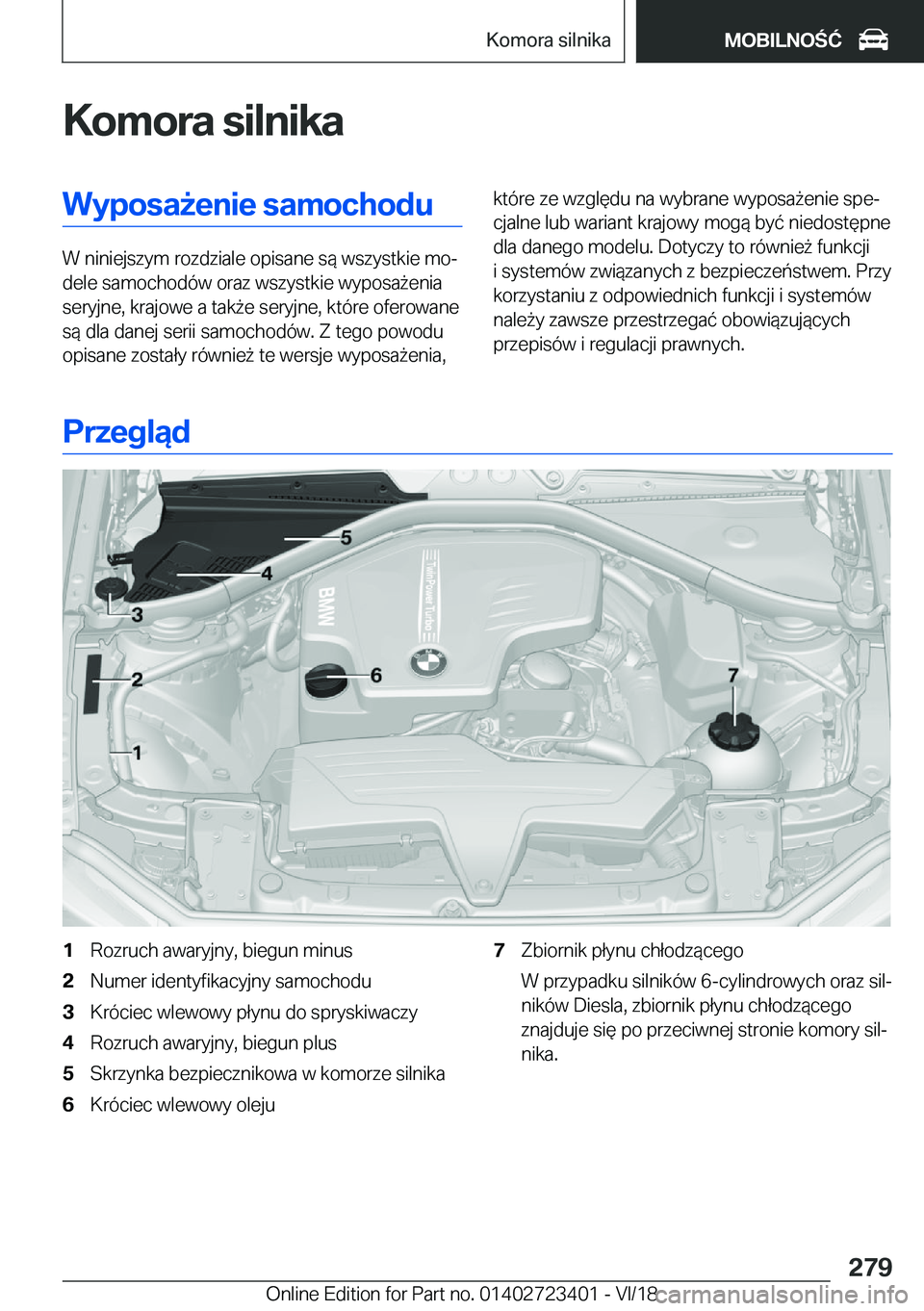 Komora silnika

MOBILNOŚĆ

Komora silnika

Wyposażenie samochodu

W niniejszym rozdziale opisane są wszystkie modele samochodów oraz wszystkie wyposażenia seryjne, krajowe a także seryjne, które oferowane są dla danej serii samochodów. Z tego powodu opisane zostały również te wersje wyposażenia, które ze względu na wybrane wyposażenie specjalne lub wariant krajowy mogą być niedostępne dla danego modelu. Dotyczy to również funkcji i systemów związanych z bezpieczeństwem. Przy korzystaniu z odpowiednich funkcji i systemów należy zawsze przestrzegać obowiązujących przepisów i regulacji prawnych.

Przegląd

5
4
3
2
1
6
7
BMW
TwinPower Turbo

1 Rozruch awaryjny, biegun minus
2 Numer identyfikacyjny samochodu
3 Króciec wlewowy płynu do spryskiwaczy
4 Rozruch awaryjny, biegun plus
5 Skrzynka bezpiecznikowa w komorze silnika
6 Króciec wlewowy oleju
7 Zbiornik płynu chłodzącego

W przypadku silników 6-cylindrowych oraz silników Diesla, zbiornik płynu chłodzącego znajduje się po przeciwnej stronie komory silnika.

279

Online Edition for Part no. 01402723401 - VI/18

carmanualsonline.info