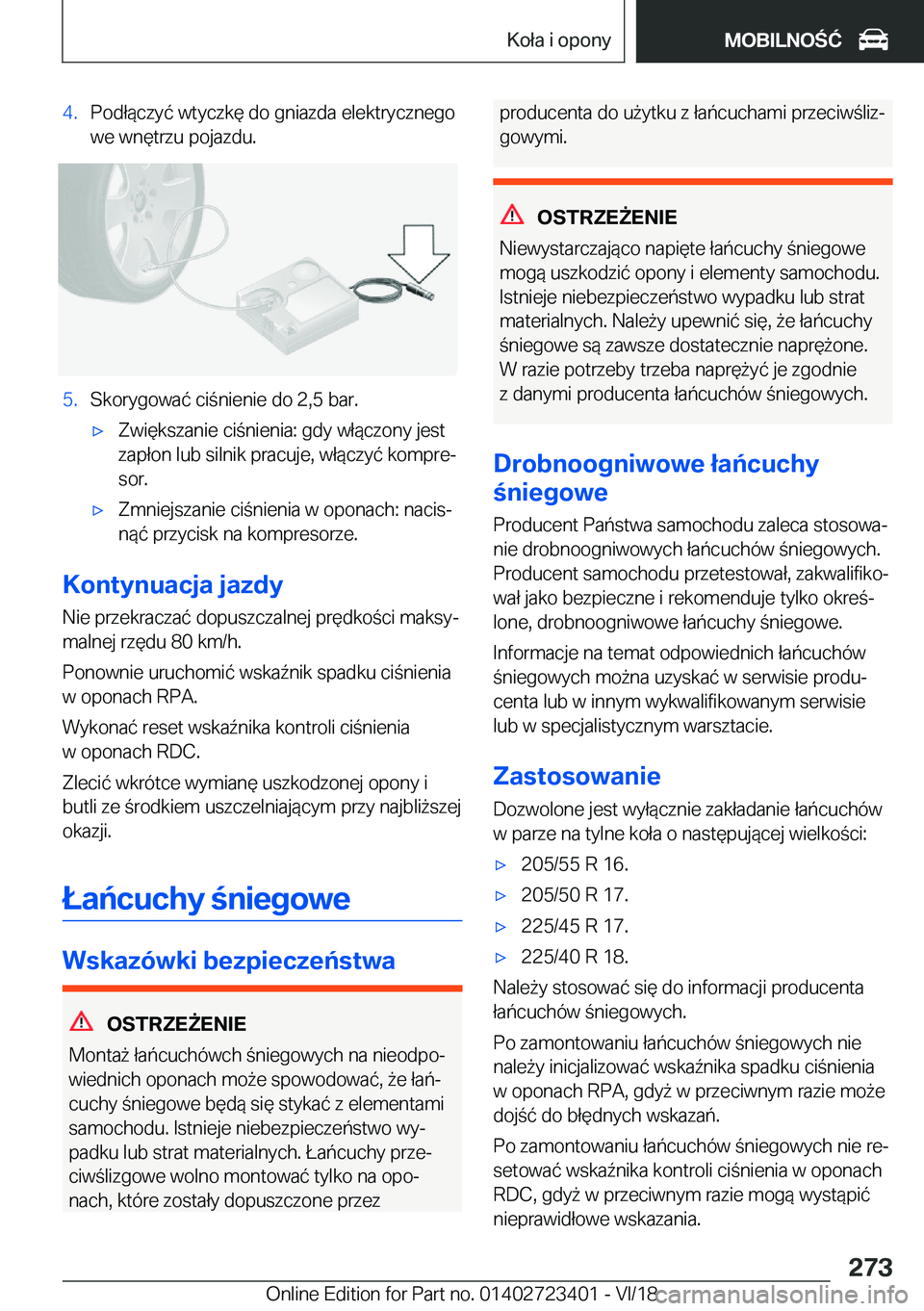 Koła i opony

MOBILNOŚĆ

4. Podłączyć wtyczkę do gniazda elektrycznego we wnętrzu pojazdu.

5. Skorygować ciśnienie do 2,5 bar.

▷ Zwiększanie ciśnienia: gdy włączony jest zapłon lub silnik pracuje, włączyć kompresor.

▷ Zmniejszanie ciśnienia w oponach: nacisnąć przycisk na kompresorze.

Kontynuacja jazdy

Nie przekraczać dopuszczalnej prędkości maksymalnej rzędu 80 km/h.

Ponownie uruchomić wskaźnik spadku ciśnienia w oponach RPA.

Wykonać reset wskaźnika kontroli ciśnienia w oponach RDC.

Zlecić wkrótce wymianę uszkodzonej opony i butli ze środkiem uszczelniającym przy najbliższej okazji.

Łańcuchy śniegowe

Wskazówki bezpieczeństwa

OSTRZEŻENIE

Montaż łańcuchówch śniegowych na nieodpowiednich oponach może spowodować, że łańcuchy śniegowe będą się stykać z elementami samochodu. Istnieje niebezpieczeństwo wypadku lub strat materialnych. Łańcuchy przeciwślizgowe wolno montować tylko na oponach, które zostały dopuszczone przez producenta do użytku z łańcuchami przeciwślizgowymi.

OSTRZEŻENIE

Niewystarczająco napięte łańcuchy śniegowe mogą uszkodzić opony i elementy samochodu. Istnieje niebezpieczeństwo wypadku lub strat materialnych. Należy upewnić się, że łańcuchy śniegowe są zawsze dostatecznie naprężone. W razie potrzeby trzeba naprężyć je zgodnie z danymi producenta łańcuchów śniegowych.

Drobnoogniwowe łańcuchy śniegowe

Producent Państwa samochodu zaleca stosowanie drobnoogniwowych łańcuchów śniegowych. Producent samochodu przetestował, zakwalifikował jako bezpieczne i rekomenduje tylko określone, drobnoogniwowe łańcuchy śniegowe.

Informacje na temat odpowiednich łańcuchów śniegowych można uzyskać w serwisie producenta lub w innym wykwalifikowanym serwisie lub w specjalistycznym warsztacie.

Zastosowanie

Dozwolone jest wyłącznie zakładanie łańcuchów w parze na tylne koła o następującej wielkości:

▷ 205/55 R 16.

▷ 205/50 R 17.

▷ 225/45 R 17.

▷ 225/40 R 18.

Należy stosować się do informacji producenta łańcuchów śniegowych.

Po zamontowaniu łańcuchów śniegowych nie należy inicjalizować wskaźnika spadku ciśnienia w oponach RPA, gdyż w przeciwnym razie może dojść do błędnych wskazań.

Po zamontowaniu łańcuchów śniegowych nie resetować wskaźnika kontroli ciśnienia w oponach RDC, gdyż w przeciwnym razie mogą wystąpić nieprawidłowe wskazania.

273

Online Edition for Part no. 01402723401 - VI/18 carmanualsonline.info