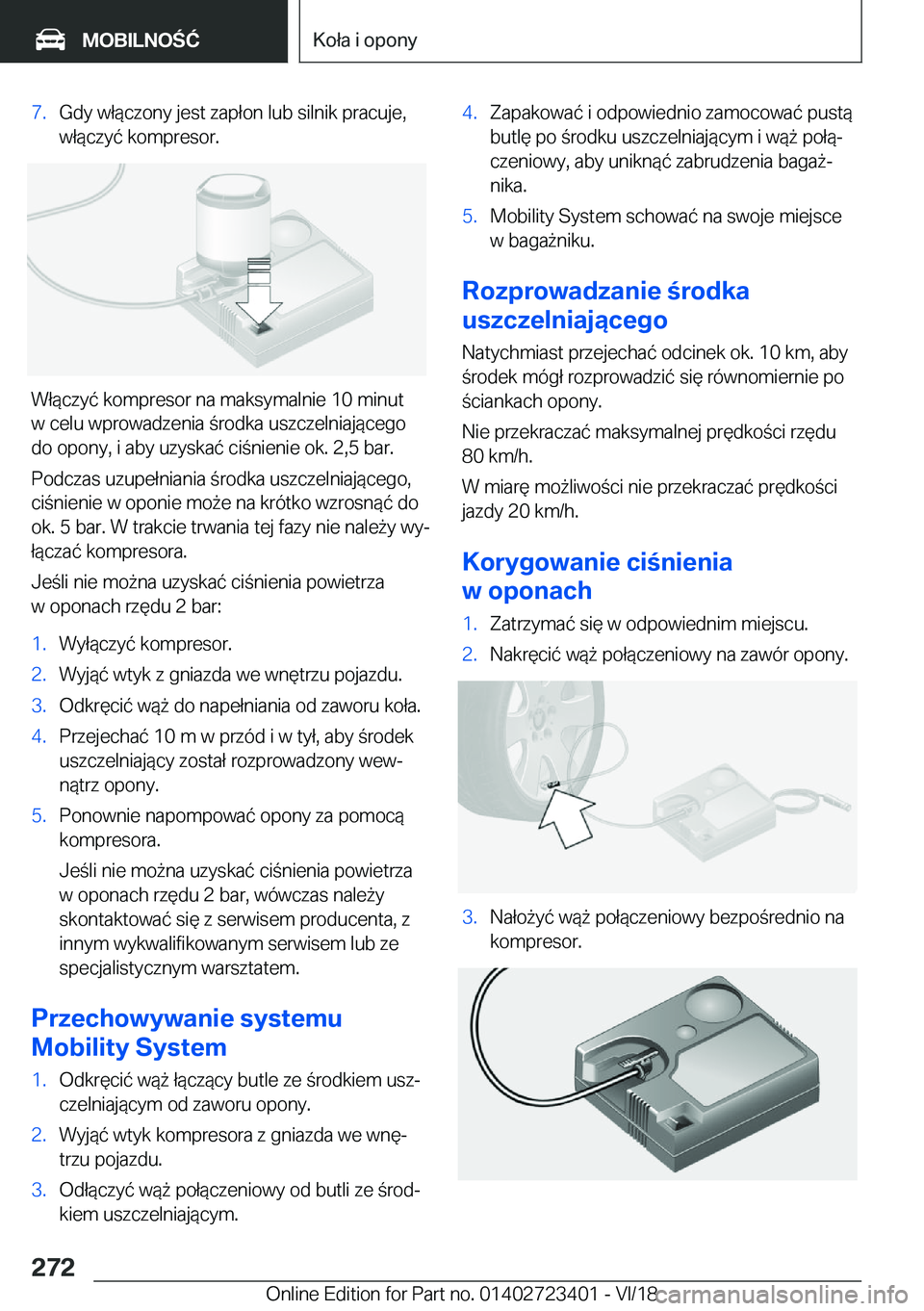 MOBILNOŚĆ

Koła i opony

7. Gdy włączony jest zapłon lub silnik pracuje, włączyć kompresor.

Włączyć kompresor na maksymalnie 10 minut w celu wprowadzenia środka uszczelniającego do opony, i aby uzyskać ciśnienie ok. 2,5 bar.

Podczas uzupełniania środka uszczelniającego, ciśnienie w oponie może na krótko wzrosnąć do ok. 5 bar. W trakcie trwania tej fazy nie należy wyłączać kompresora.

Jeśli nie można uzyskać ciśnienia powietrza w oponach rzędu 2 bar:

1. Wyłączyć kompresor.
2. Wyjąć wtyk z gniazda we wnętrzu pojazdu.
3. Odkręcić wąż do napełniania od zaworu koła.
4. Przejechać 10 m w przód i w tył, aby środek uszczelniający został rozprowadzony wewnątrz opony.
5. Ponownie napompować opony za pomocą kompresora.

Jeśli nie można uzyskać ciśnienia powietrza w oponach rzędu 2 bar, wówczas należy skontaktować się z serwisem producenta, z innym wykwalifikowanym serwisem lub ze specjalistycznym warsztatem.

Przechowywanie systemu Mobility System

1. Odkręcić wąż łączący butle ze środkiem uszczelniającym od zaworu opony.
2. Wyjąć wtyk kompresora z gniazda we wnętrzu pojazdu.
3. Odłączyć wąż połączeniowy od butli ze środkiem uszczelniającym.
4. Zapakować i odpowiednio zamocować pustą butlę po środku uszczelniającym i wąż połączeniowy, aby uniknąć zabrudzenia bagażnika.
5. Mobility System schować na swoje miejsce w bagażniku.

Rozprowadzanie środka uszczelniającego

Natychmiast przejechać odcinek ok. 10 km, aby środek mógł rozprowadzić się równomiernie po ściankach opony.

Nie przekraczać maksymalnej prędkości rzędu 80 km/h.

W miarę możliwości nie przekraczać prędkości jazdy 20 km/h.

Korygowanie ciśnienia w oponach

1. Zatrzymać się w odpowiednim miejscu.
2. Nakręcić wąż połączeniowy na zawór opony.

3. Nałożyć wąż połączeniowy bezpośrednio na kompresor.

272

Online Edition for Part no. 01402723401 - VI/18

carmanualsonline.info