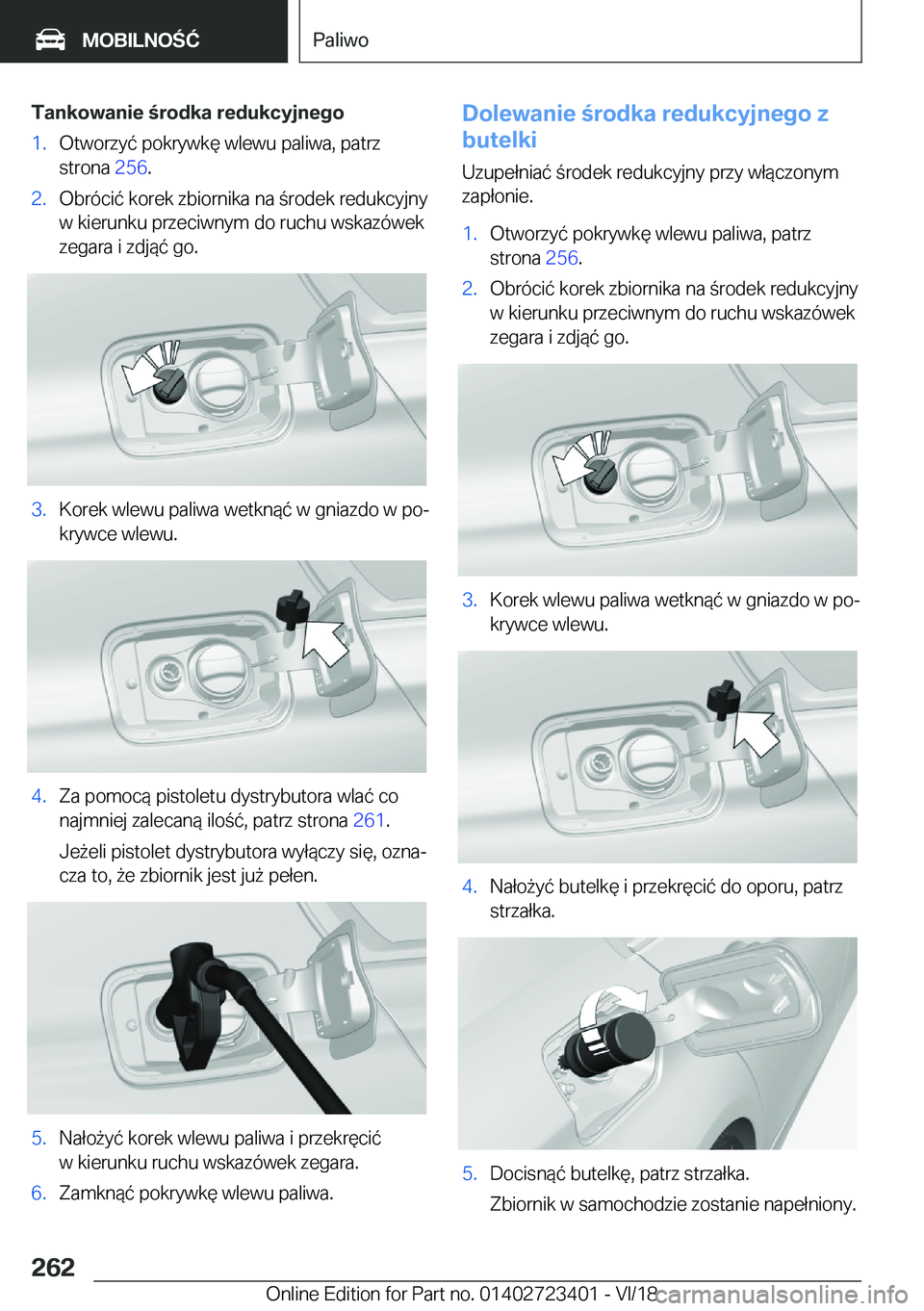 MOBILNOŚĆ

Paliwo

Tankowanie środka redukcyjnego

1. Otworzyć pokrywkę wlewu paliwa, patrz strona 256.

2. Obrócić korek zbiornika na środek redukcyjny w kierunku przeciwnym do ruchu wskazówek zegara i zdjąć go.

3. Korek wlewu paliwa wetknąć w gniazdo w pokrywce wlewu.

4. Za pomocą pistoletu dystrybutora wlać co najmniej zalecaną ilość, patrz strona 261.

Jeżeli pistolet dystrybutora wyłączy się, oznacza to, że zbiornik jest już pełen.

5. Nałożyć korek wlewu paliwa i przekręcić w kierunku ruchu wskazówek zegara.

6. Zamknąć pokrywkę wlewu paliwa.

Dolewanie środka redukcyjnego z butelki

Uzupełniać środek redukcyjny przy włączonym zapłonie.

1. Otworzyć pokrywkę wlewu paliwa, patrz strona 256.

2. Obrócić korek zbiornika na środek redukcyjny w kierunku przeciwnym do ruchu wskazówek zegara i zdjąć go.

3. Korek wlewu paliwa wetknąć w gniazdo w pokrywce wlewu.

4. Nałożyć butelkę i przekręcić do oporu, patrz strzałka.

5. Docisnąć butelkę, patrz strzałka.

Zbiornik w samochodzie zostanie napełniony.

262

Online Edition for Part no. 01402723401 - VI/18 carmanualsonline.info