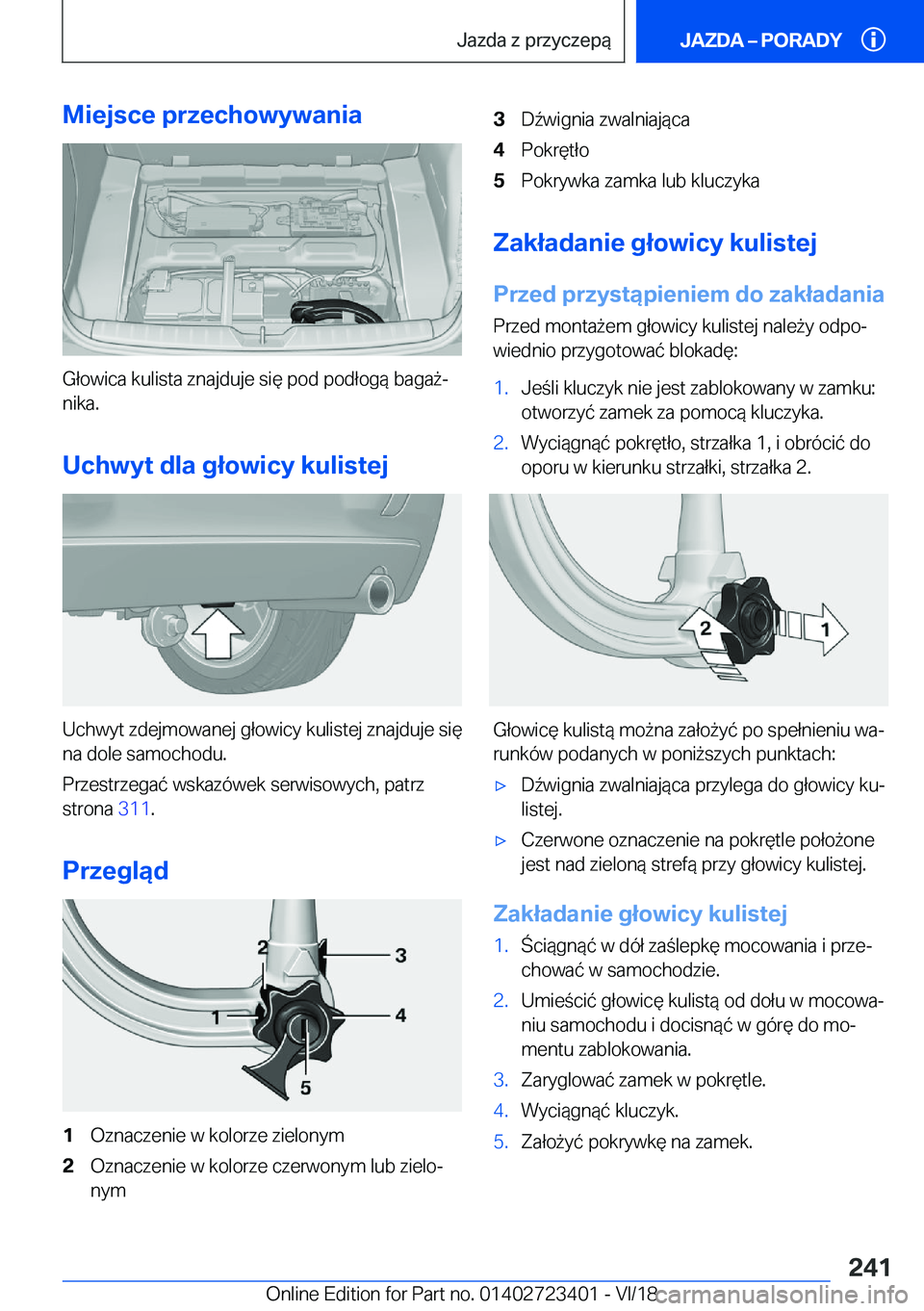 Jazda z przyczepą

JAZDA – PORADY

Miejsce przechowywania

Głowica kulista znajduje się pod podłogą bagażnika.

Uchwyt dla głowicy kulistej

Uchwyt zdejmowanej głowicy kulistej znajduje się na dole samochodu.

Przestrzegać wskazówek serwisowych, patrz strona 311.

Przegląd

2
3
1
4
5

1 Oznaczenie w kolorze zielonym
2 Oznaczenie w kolorze czerwonym lub zielonym
3 Dźwignia zwalniająca
4 Pokrętło
5 Pokrywka zamka lub kluczyka

Zakładanie głowicy kulistej

Przed przystąpieniem do zakładania

Przed montażem głowicy kulistej należy odpowiednio przygotować blokadę:

1. Jeśli kluczyk nie jest zablokowany w zamku: otworzyć zamek za pomocą kluczyka.
2. Wyciągnąć pokrętło, strzałka 1, i obrócić do oporu w kierunku strzałki, strzałka 2.

2
1

Głowicę kulistą można założyć po spełnieniu warunków podanych w poniższych punktach:

▷ Dźwignia zwalniająca przylega do głowicy kulistej.
▷ Czerwone oznaczenie na pokrętle położone jest nad zieloną strefą przy głowicy kulistej.

Zakładanie głowicy kulistej

1. Ściągnąć w dół zaślepkę mocowania i przechować w samochodzie.
2. Umieścić głowicę kulistą od dołu w mocowaniu samochodu i docisnąć w górę do momentu zablokowania.
3. Zaryglować zamek w pokrętle.
4. Wyciągnąć kluczyk.
5. Założyć pokrywkę na zamek.

241

Online Edition for Part no. 01402723401 - VI/18

carmanualsonline.info