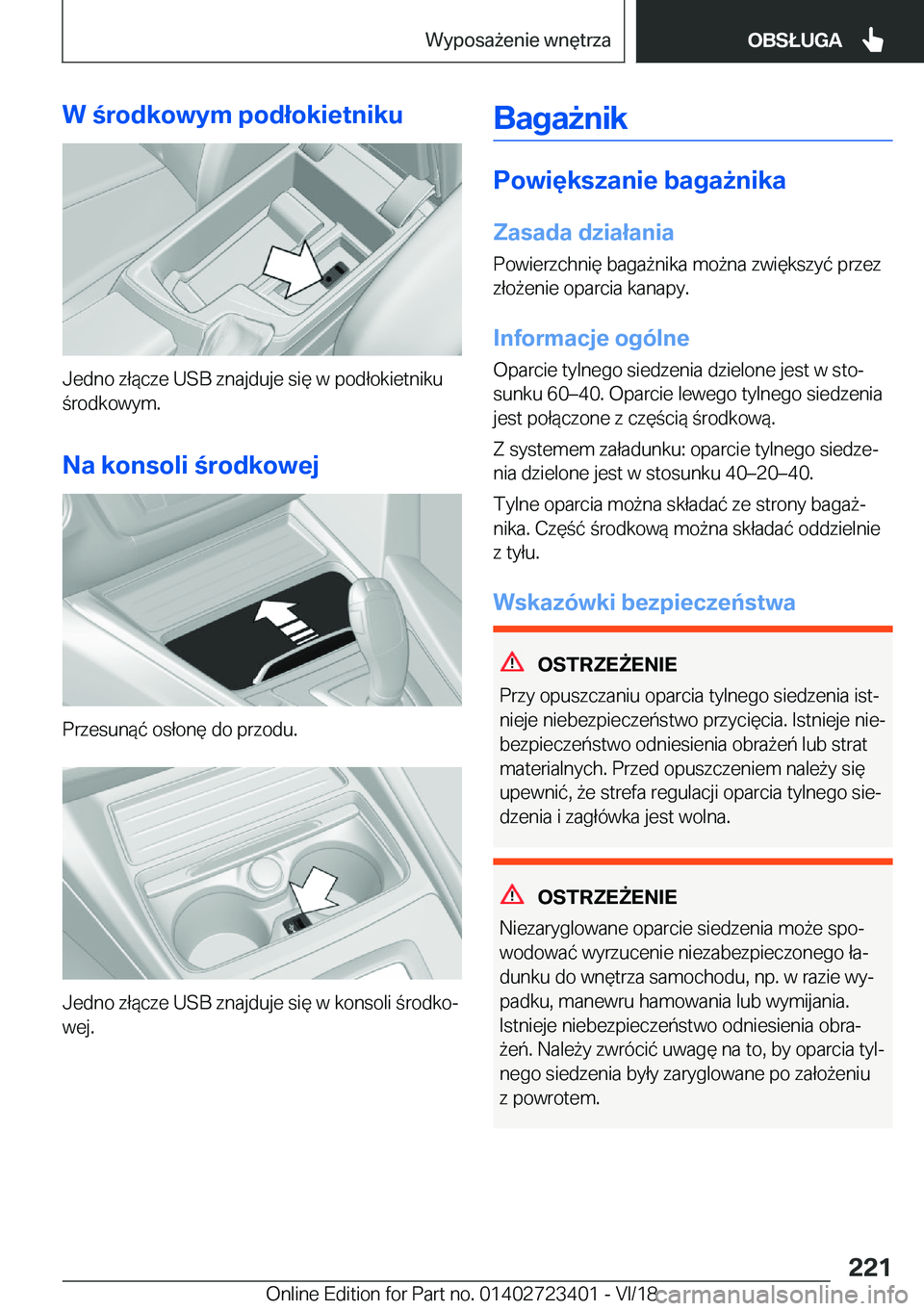 Wyposażenie wnętrza OBSŁUGA

W środkowym podłokietniku

Jedno złącze USB znajduje się w podłokietniku środkowym.

Na konsoli środkowej

Przesunąć osłonę do przodu.

Jedno złącze USB znajduje się w konsoli środkowej.

Bagażnik

Powiększanie bagażnika

Zasada działania

Powierzchnię bagażnika można zwiększyć przez złożenie oparcia kanapy.

Informacje ogólne

Oparcie tylnego siedzenia dzielone jest w stosunku 60–40. Oparcie lewego tylnego siedzenia jest połączone z częścią środkową.

Z systemem załadunku: oparcie tylnego siedzenia dzielone jest w stosunku 40–20–40.

Tylne oparcia można składać ze strony bagażnika. Część środkową można składać oddzielnie z tyłu.

Wskazówki bezpieczeństwa

OSTRZEŻENIE

Przy opuszczaniu oparcia tylnego siedzenia istnieje niebezpieczeństwo przycięcia. Istnieje niebezpieczeństwo odniesienia obrażeń lub strat materialnych. Przed opuszczeniem należy się upewnić, że strefa regulacji oparcia tylnego siedzenia i zagłówka jest wolna.

OSTRZEŻENIE

Niezaryglowane oparcie siedzenia może spowodować wyrzucenie niezabezpieczonego ładunku do wnętrza samochodu, np. w razie wypadku, manewru hamowania lub wymijania. Istnieje niebezpieczeństwo odniesienia obrażeń. Należy zwrócić uwagę na to, by oparcia tylnego siedzenia były zaryglowane po założeniu z powrotem.

221

Online Edition for Part no. 01402723401 - VI/18 carmanualsonline.info