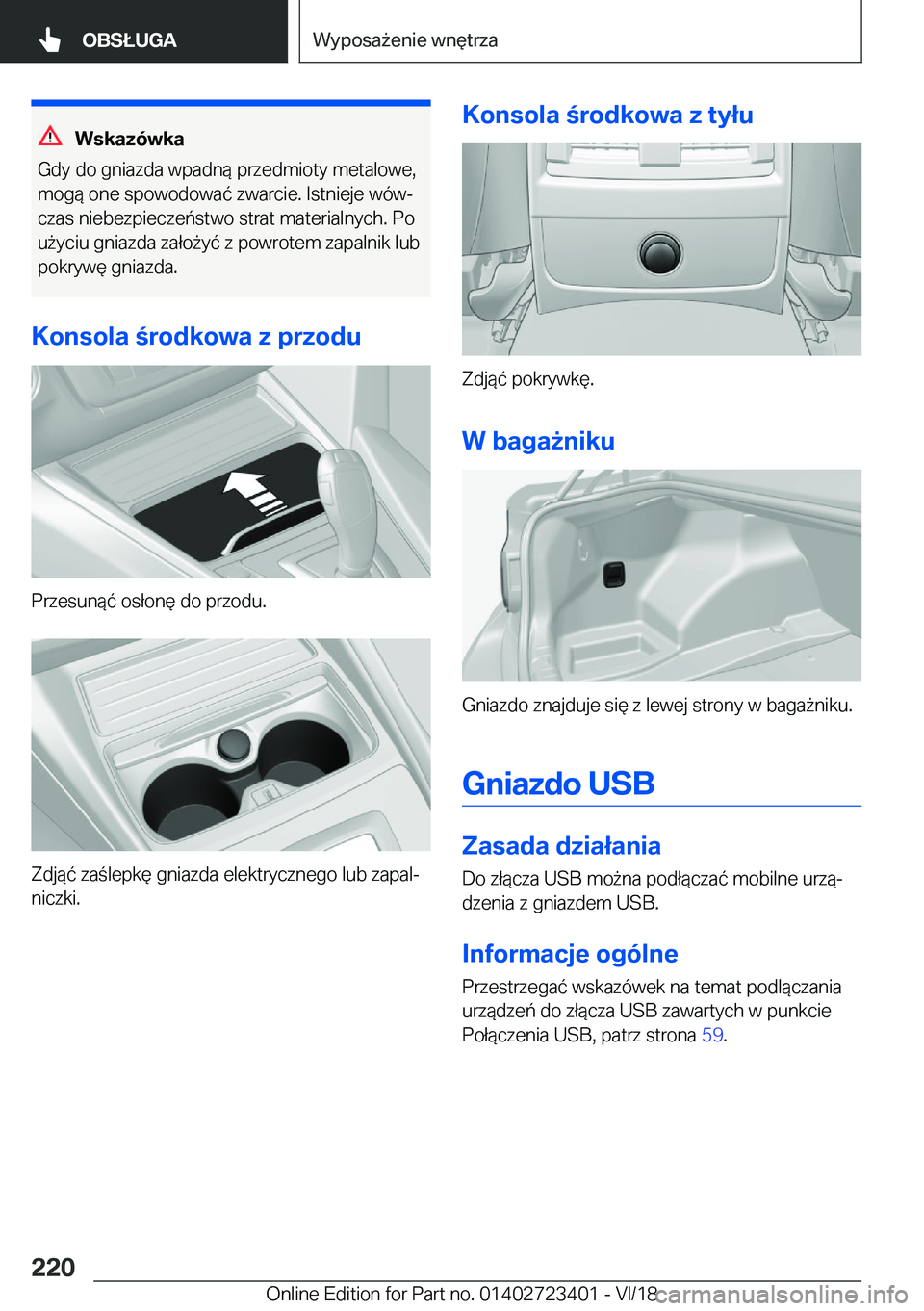 OBSŁUGA

Wyposażenie wnętrza

Wskazówka

Gdy do gniazda wpadną przedmioty metalowe, mogą one spowodować zwarcie. Istnieje wówczas niebezpieczeństwo strat materialnych. Po użyciu gniazda założyć z powrotem zapalnik lub pokrywę gniazda.

Konsola środkowa z przodu

Przesunąć osłonę do przodu.

Zdjąć zaślepkę gniazda elektrycznego lub zapalniczki.

Konsola środkowa z tyłu

Zdjąć pokrywkę.

W bagażniku

Gniazdo znajduje się z lewej strony w bagażniku.

Gniazdo USB

Zasada działania

Do złącza USB można podłączać mobilne urządzenia z gniazdem USB.

Informacje ogólne

Przestrzegać wskazówek na temat podłączania urządzeń do złącza USB zawartych w punkcie Połączenia USB, patrz strona 59.

220

Online Edition for Part no. 01402723401 - VI/18 carmanualsonline.info