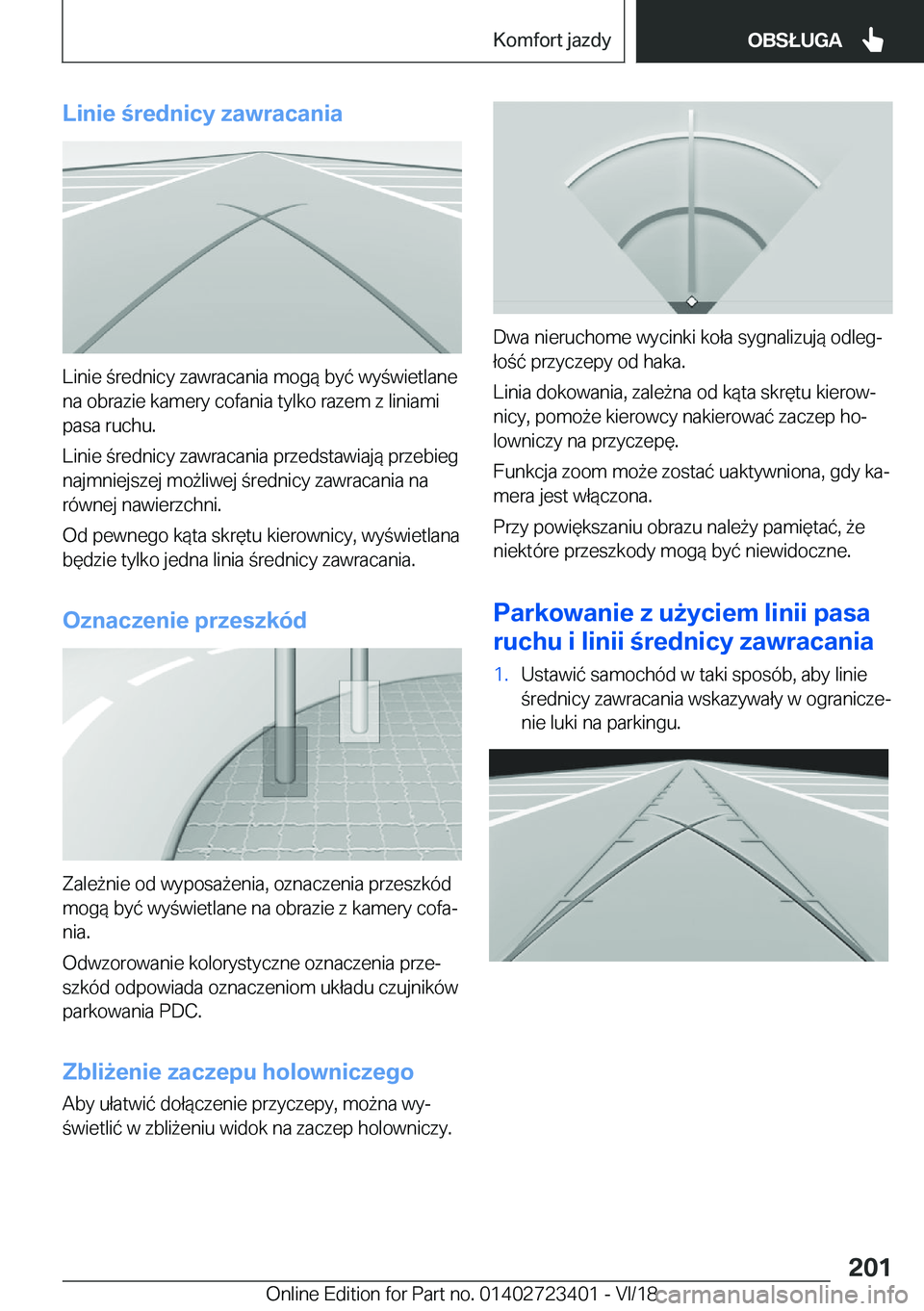 Komfort jazdy

OBSŁUGA

Linie średnicy zawracania

Linie średnicy zawracania mogą być wyświetlane na obrazie kamery cofania tylko razem z liniami pasa ruchu.

Linie średnicy zawracania przedstawiają przebieg najmniejszej możliwej średnicy zawracania na równej nawierzchni.

Od pewnego kąta skrętu kierownicy, wyświetlana będzie tylko jedna linia średnicy zawracania.

Oznaczenie przeszkód

Zależnie od wyposażenia, oznaczenia przeszkód mogą być wyświetlane na obrazie z kamery cofania.

Odwzorowanie kolorystyczne oznaczenia przeszkód odpowiada oznaczeniom układu czujników parkowania PDC.

Zbliżenie zaczepu holowniczego

Aby ułatwić dołączenie przyczepy, można wyświetlić w zbliżeniu widok na zaczep holowniczy.

Dwa nieruchome wycinki koła sygnalizują odległość przyczepy od haka.

Linia dokowania, zależna od kąta skrętu kierownicy, pomoże kierowcy nakierować zaczep holowniczy na przyczepę.

Funkcja zoom może zostać uaktywniona, gdy kamera jest włączona.

Przy powiększaniu obrazu należy pamiętać, że niektóre przeszkody mogą być niewidoczne.

Parkowanie z użyciem linii pasa ruchu i linii średnicy zawracania

1. Ustawić samochód w taki sposób, aby linie średnicy zawracania wskazywały w ograniczenie luki na parkingu.

201

Online Edition for Part no. 01402723401 - VI/18 carmanualsonline.info