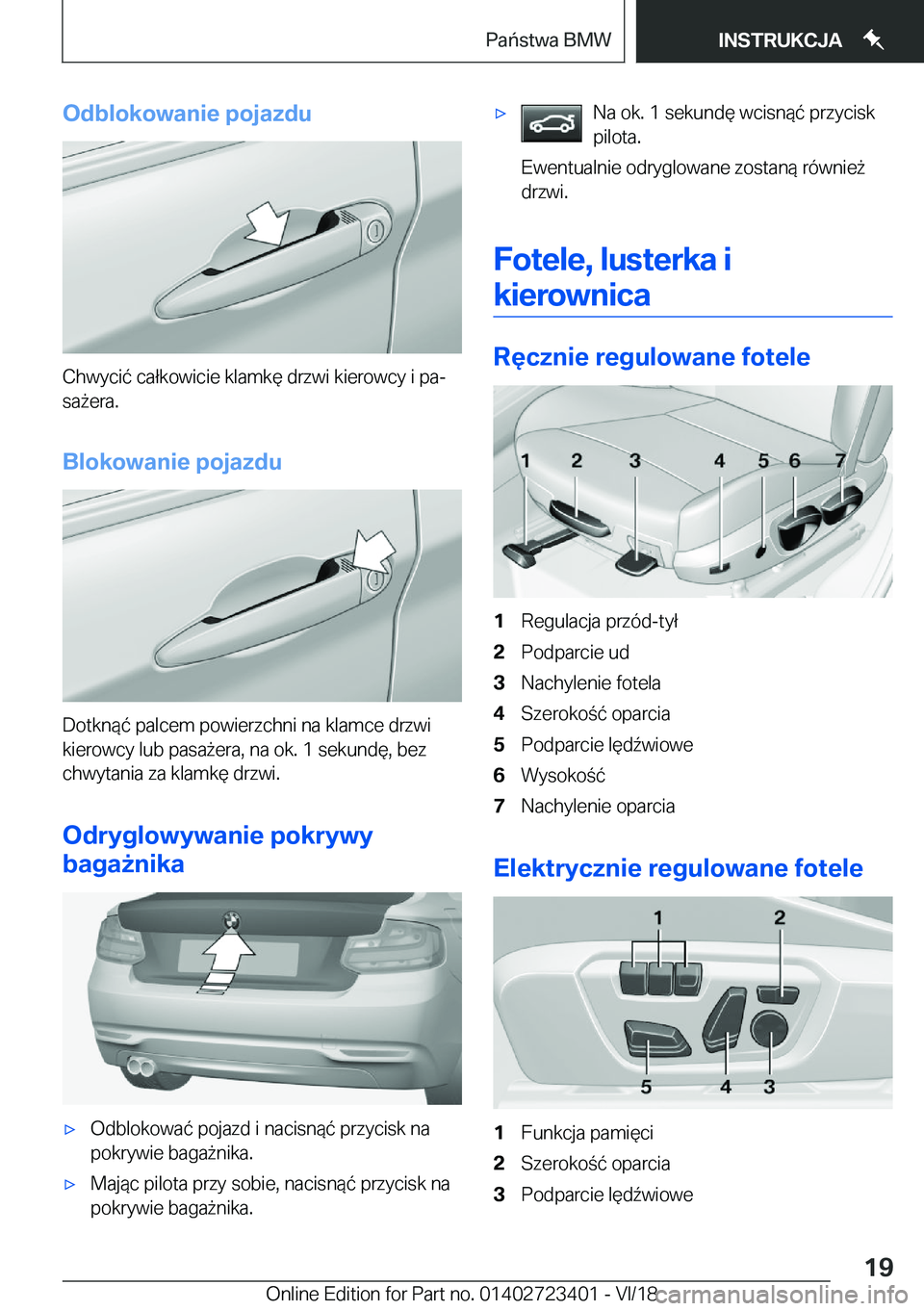 Państwa BMW

INSTRUKCJA

Odblokowanie pojazdu

Chwycić całkowicie klamkę drzwi kierowcy i pasażera.

Blokowanie pojazdu

Dotknąć palcem powierzchni na klamce drzwi kierowcy lub pasażera, na ok. 1 sekundę, bez chwytania za klamkę drzwi.

Odryglowywanie pokrywy bagażnika

▷ Odblokować pojazd i nacisnąć przycisk na pokrywie bagażnika.

▷ Mając pilota przy sobie, nacisnąć przycisk na pokrywie bagażnika.

▷ Na ok. 1 sekundę wcisnąć przycisk pilota.

Ewentualnie odryglowane zostaną również drzwi.

Fotele, lusterka i kierownica

Ręcznie regulowane fotele

1 2 3 4 5 6 7

1 Regulacja przód-tył
2 Podparcie ud
3 Nachylenie fotela
4 Szerokość oparcia
5 Podparcie lędźwiowe
6 Wysokość
7 Nachylenie oparcia

Elektrycznie regulowane fotele

1 2 5 4 3

1 Funkcja pamięci
2 Szerokość oparcia
3 Podparcie lędźwiowe

19

Online Edition for Part no. 01402723401 - VI/18 carmanualsonline.info