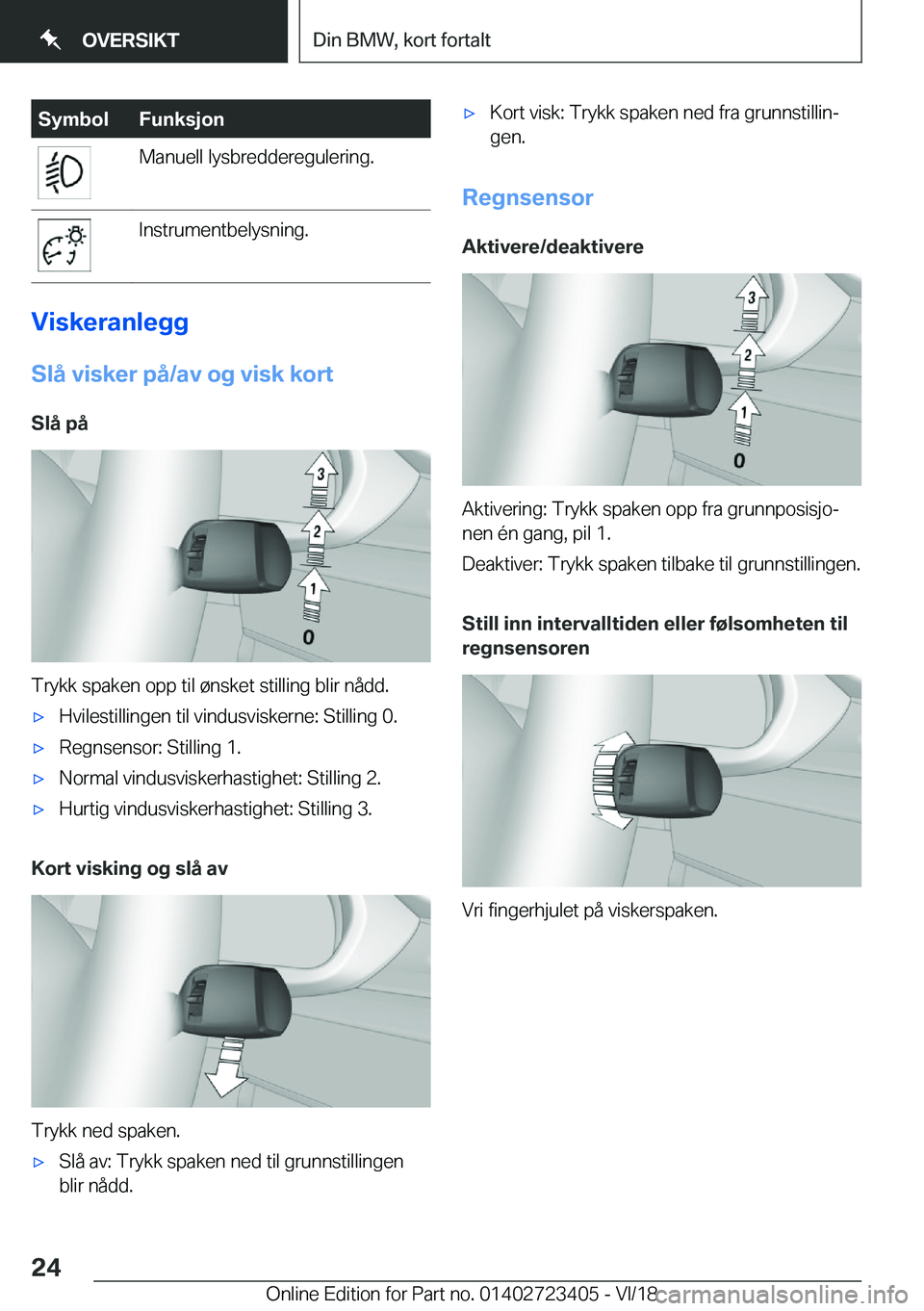 OVERSIKT

Din BMW, kort fortalt

| Symbol | Funksjon |
|---|---|
| | Manuell lysbredderegulering. |
| | Instrumentbelysning. |

Viskeranlegg

Slå visker på/av og visk kort

Slå på

3
2
1
0

Trykk spaken opp til ønsket stilling blir nådd.

▷ Hvilestillingen til vindusviskerne: Stilling 0.

▷ Regnsensor: Stilling 1.

▷ Normal vindusviskerhastighet: Stilling 2.

▷ Hurtig vindusviskerhastighet: Stilling 3.

Kort visking og slå av

Trykk ned spaken.

▷ Slå av: Trykk spaken ned til grunnstillingen blir nådd.

▷ Kort visk: Trykk spaken ned fra grunnstillingen.

Regnsensor

Aktivere/deaktivere

3
2
1
0

Aktivering: Trykk spaken opp fra grunnposisjonen én gang, pil 1.

Deaktiver: Trykk spaken tilbake til grunnstillingen.

Still inn intervalltiden eller følsomheten til regnsensoren

Vri fingerhjulet på viskerspaken.

24

Online Edition for Part no. 01402723405 - VI/18 carmanualsonline.info