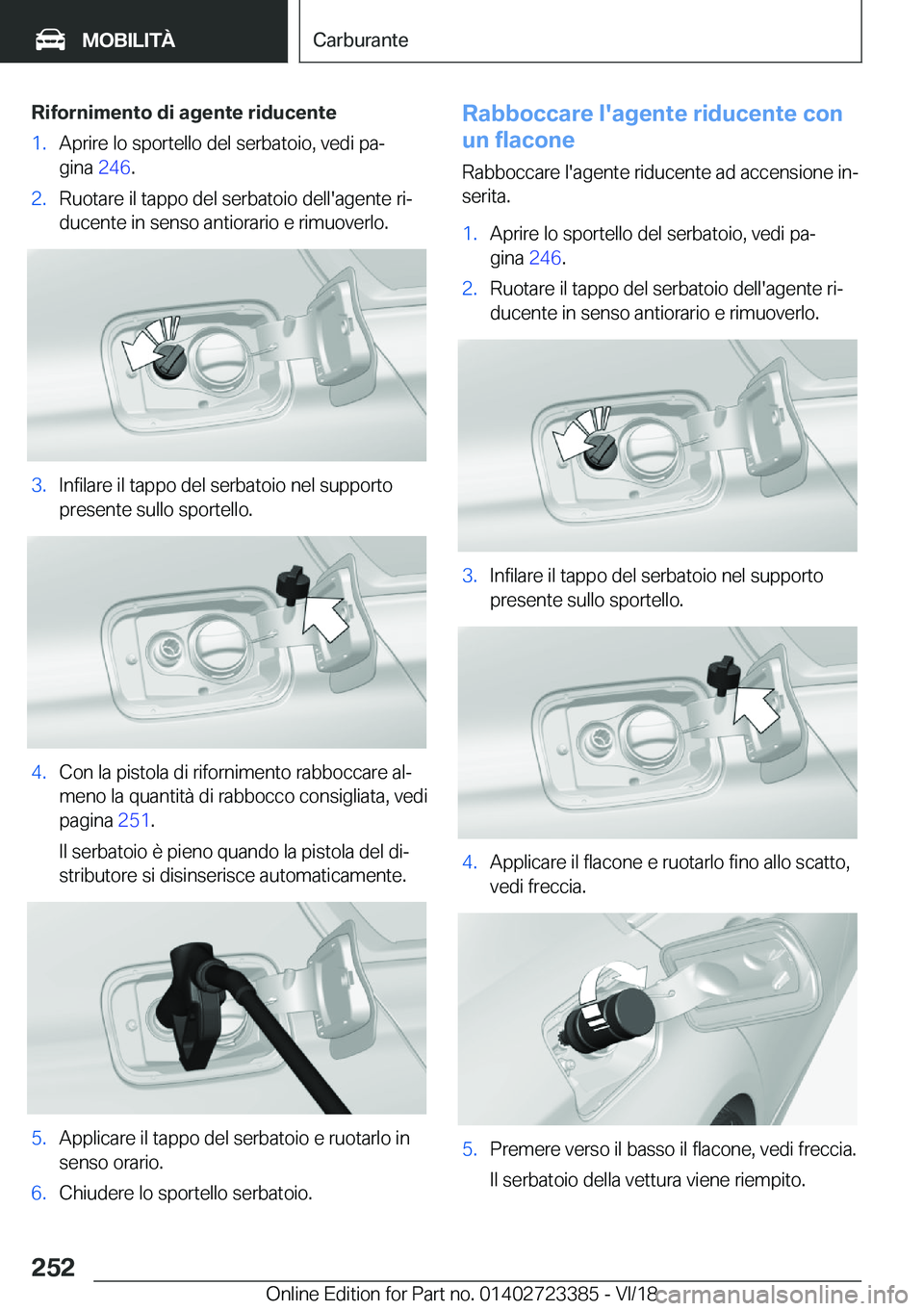 MOBILITÀ

Carburante

Rifornimento di agente riducente

1. Aprire lo sportello del serbatoio, vedi pagina 246.

2. Ruotare il tappo del serbatoio dell'agente riducente in senso antiorario e rimuoverlo.

3. Infilare il tappo del serbatoio nel supporto presente sullo sportello.

4. Con la pistola di rifornimento rabboccare almeno la quantità di rabbocco consigliata, vedi pagina 251.

Il serbatoio è pieno quando la pistola del distributore si disinserisce automaticamente.

5. Applicare il tappo del serbatoio e ruotarlo in senso orario.

6. Chiudere lo sportello serbatoio.

Rabboccare l'agente riducente con un flacone

Rabboccare l'agente riducente ad accensione inserita.

1. Aprire lo sportello del serbatoio, vedi pagina 246.

2. Ruotare il tappo del serbatoio dell'agente riducente in senso antiorario e rimuoverlo.

3. Infilare il tappo del serbatoio nel supporto presente sullo sportello.

4. Applicare il flacone e ruotarlo fino allo scatto, vedi freccia.

5. Premere verso il basso il flacone, vedi freccia.

Il serbatoio della vettura viene riempito.

252

Online Edition for Part no. 01402723385 - VI/18

carmanualsonline.info