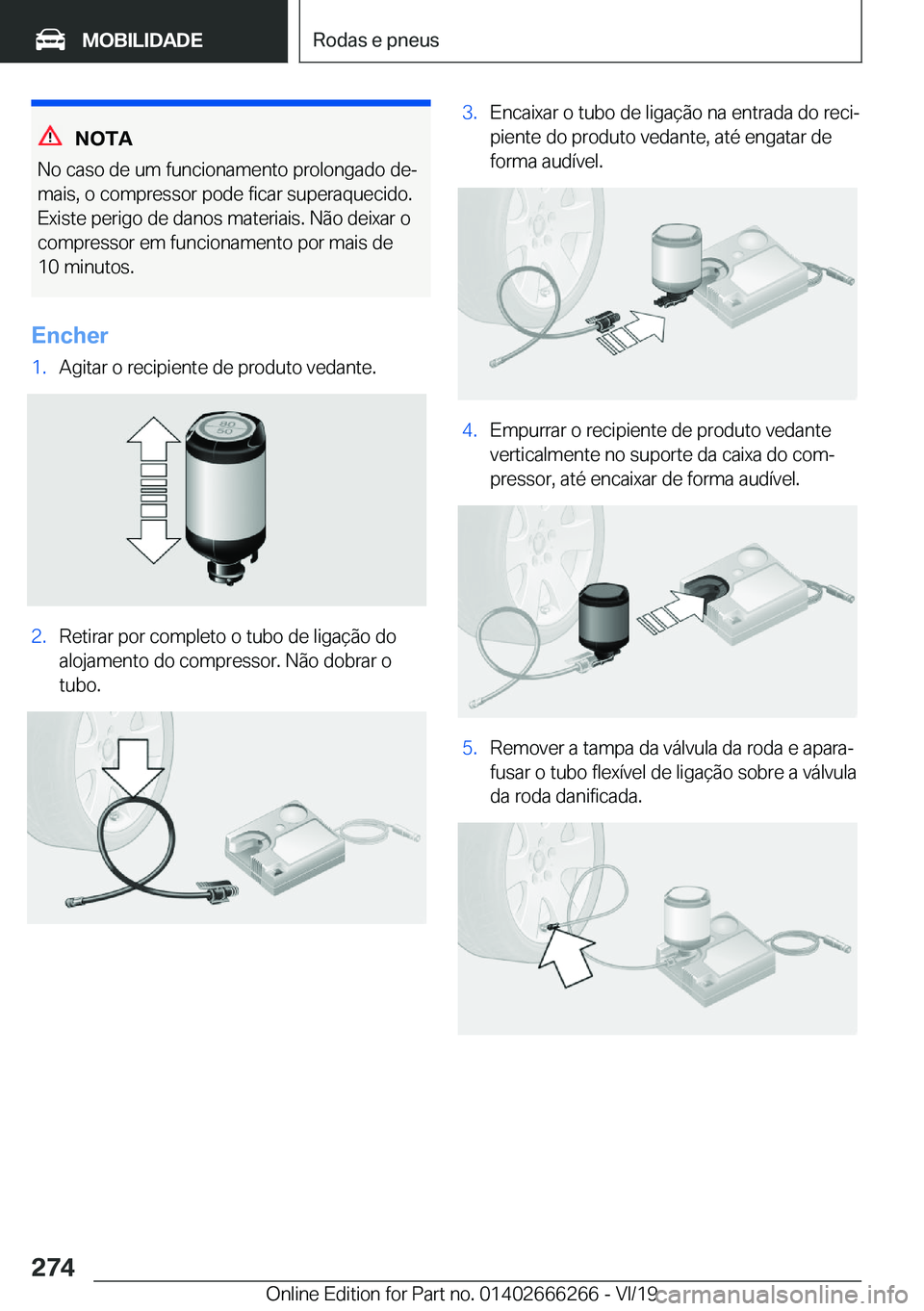 MOBILIDADE

Rodas e pneus

NOTA

No caso de um funcionamento prolongado demais, o compressor pode ficar superaquecido. Existe perigo de danos materiais. Não deixar o compressor em funcionamento por mais de 10 minutos.

Encher

1. Agitar o recipiente de produto vedante.

80
50

2. Retirar por completo o tubo de ligação do alojamento do compressor. Não dobrar o tubo.

3. Encaixar o tubo de ligação na entrada do recipiente do produto vedante, até engatar de forma audível.

4. Empurrar o recipiente de produto vedante verticalmente no suporte da caixa do compressor, até encaixar de forma audível.

5. Remover a tampa da válvula da roda e aparafusar o tubo flexível de ligação sobre a válvula da roda danificada.

274

Online Edition for Part no. 01402666266 - VI/19

carmanualsonline.info