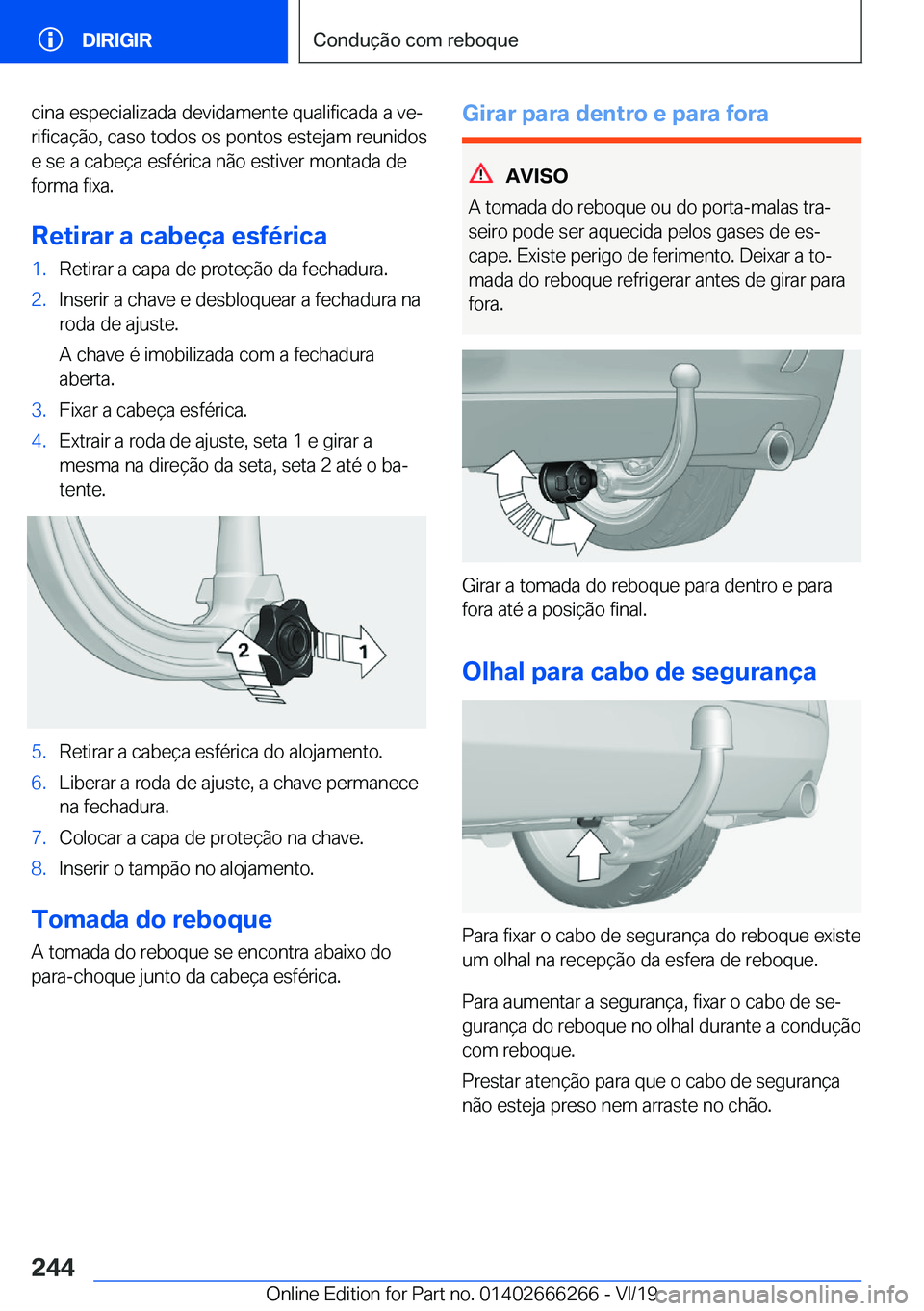 DIRIGIR

Condução com reboque

cina especializada devidamente qualificada a verificação, caso todos os pontos estejam reunidos e se a cabeça esférica não estiver montada de forma fixa.

Retirar a cabeça esférica

1. Retirar a capa de proteção da fechadura.
2. Inserir a chave e desbloquear a fechadura na roda de ajuste.
A chave é imobilizada com a fechadura aberta.
3. Fixar a cabeça esférica.
4. Extrair a roda de ajuste, seta 1 e girar a mesma na direção da seta, seta 2 até o batente.

2
1

5. Retirar a cabeça esférica do alojamento.
6. Liberar a roda de ajuste, a chave permanece na fechadura.
7. Colocar a capa de proteção na chave.
8. Inserir o tampão no alojamento.

Tomada do reboque

A tomada do reboque se encontra abaixo do para-choque junto da cabeça esférica.

Girar para dentro e para fora

AVISO

A tomada do reboque ou do porta-malas traseiro pode ser aquecida pelos gases de escape. Existe perigo de ferimento. Deixar a tomada do reboque refrigerar antes de girar para fora.

Girar a tomada do reboque para dentro e para fora até a posição final.

Olhal para cabo de segurança

Para fixar o cabo de segurança do reboque existe um olhal na recepção da esfera de reboque.

Para aumentar a segurança, fixar o cabo de segurança do reboque no olhal durante a condução com reboque.

Prestar atenção para que o cabo de segurança não esteja preso nem arraste no chão.

244

Online Edition for Part no. 01402666266 - VI/19 carmanualsonline.info