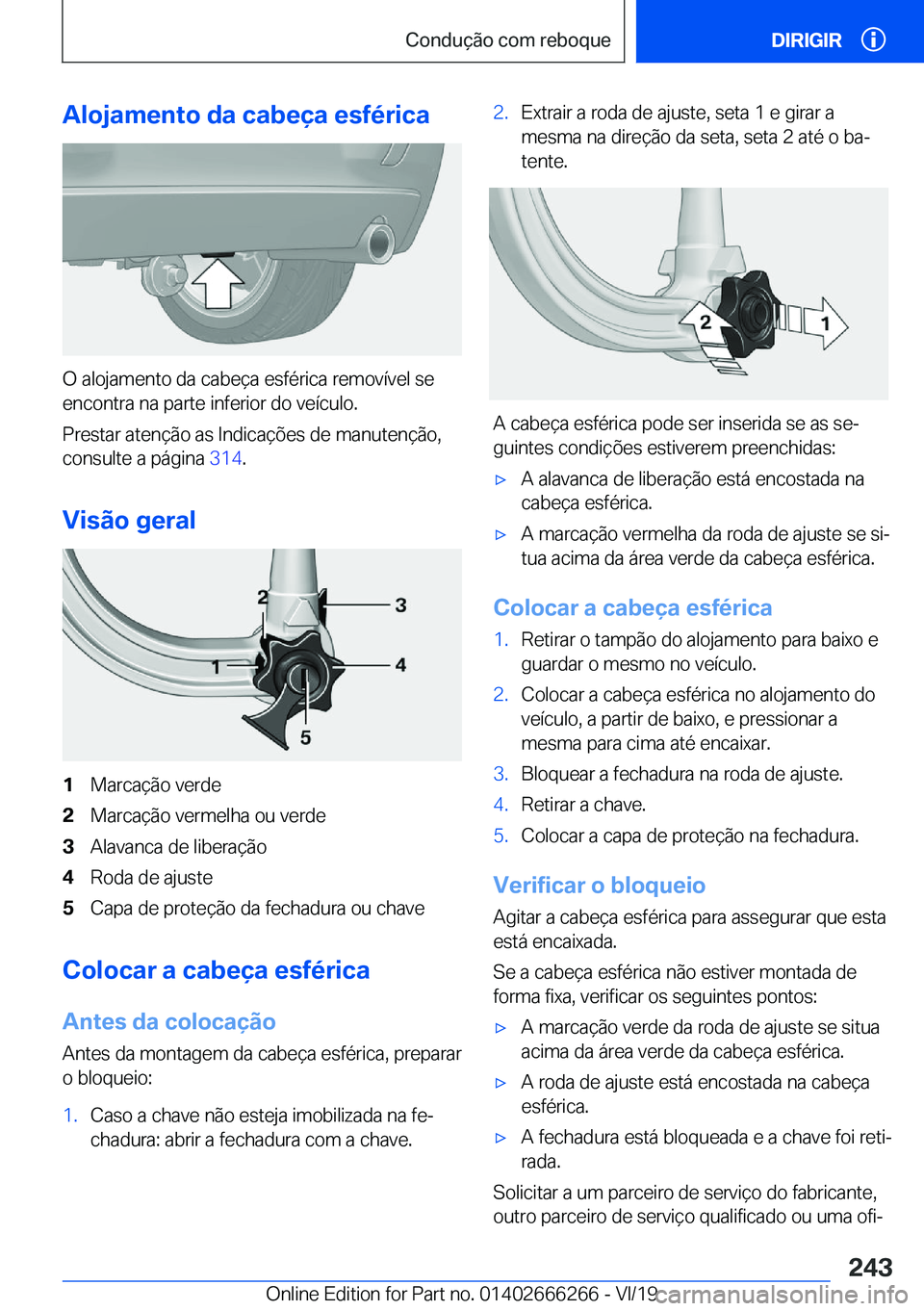 Condução com reboque

DIRIGIR

Alojamento da cabeça esférica

O alojamento da cabeça esférica removível se encontra na parte inferior do veículo.

Prestar atenção as Indicações de manutenção, consulte a página 314.

Visão geral

2
3
1
4
5

1 Marcação verde
2 Marcação vermelha ou verde
3 Alavanca de liberação
4 Roda de ajuste
5 Capa de proteção da fechadura ou chave

Colocar a cabeça esférica

Antes da colocação

Antes da montagem da cabeça esférica, preparar o bloqueio:

1. Caso a chave não esteja imobilizada na fechadura: abrir a fechadura com a chave.

2. Extrair a roda de ajuste, seta 1 e girar a mesma na direção da seta, seta 2 até o batente.

2
1

A cabeça esférica pode ser inserida se as seguintes condições estiverem preenchidas:

▷ A alavanca de liberação está encostada na cabeça esférica.

▷ A marcação vermelha da roda de ajuste se situa acima da área verde da cabeça esférica.

Colocar a cabeça esférica

1. Retirar o tampão do alojamento para baixo e guardar o mesmo no veículo.
2. Colocar a cabeça esférica no alojamento do veículo, a partir de baixo, e pressionar a mesma para cima até encaixar.
3. Bloquear a fechadura na roda de ajuste.
4. Retirar a chave.
5. Colocar a capa de proteção na fechadura.

Verificar o bloqueio

Agitar a cabeça esférica para assegurar que esta está encaixada.

Se a cabeça esférica não estiver montada de forma fixa, verificar os seguintes pontos:

▷ A marcação verde da roda de ajuste se situa acima da área verde da cabeça esférica.

▷ A roda de ajuste está encostada na cabeça esférica.

▷ A fechadura está bloqueada e a chave foi retirada.

Solicitar a um parceiro de serviço do fabricante, outro parceiro de serviço qualificado ou uma ofi-

243

Online Edition for Part no. 01402666266 - VI/19

carmanualsonline.info