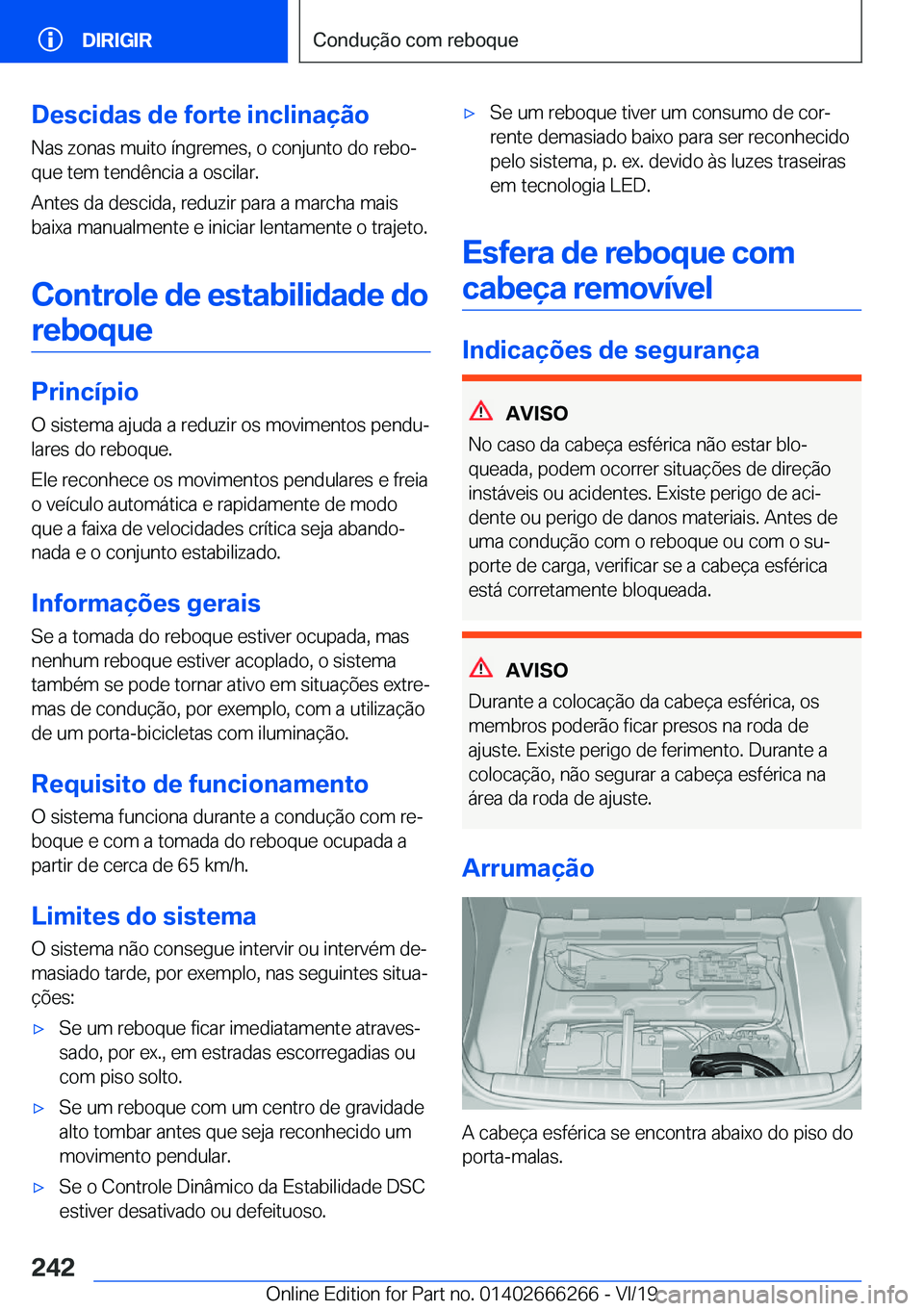 DIRIGIR

Condução com reboque

Descidas de forte inclinação

Nas zonas muito íngremes, o conjunto do reboque tem tendência a oscilar.

Antes da descida, reduzir para a marcha mais baixa manualmente e iniciar lentamente o trajeto.

Controle de estabilidade do reboque

Princípio

O sistema ajuda a reduzir os movimentos pendulares do reboque.

Ele reconhece os movimentos pendulares e freia o veículo automática e rapidamente de modo que a faixa de velocidades crítica seja abandonada e o conjunto estabilizado.

Informações gerais

Se a tomada do reboque estiver ocupada, mas nenhum reboque estiver acoplado, o sistema também se pode tornar ativo em situações extremas de condução, por exemplo, com a utilização de um porta-bicicletas com iluminação.

Requisito de funcionamento

O sistema funciona durante a condução com reboque e com a tomada do reboque ocupada a partir de cerca de 65 km/h.

Limites do sistema

O sistema não consegue intervir ou intervém demasiado tarde, por exemplo, nas seguintes situações:

▷ Se um reboque ficar imediatamente atravessado, por ex., em estradas escorregadias ou com piso solto.

▷ Se um reboque com um centro de gravidade alto tombar antes que seja reconhecido um movimento pendular.

▷ Se o Controle Dinâmico da Estabilidade DSC estiver desativado ou defeituoso.

▷ Se um reboque tiver um consumo de corrente demasiado baixo para ser reconhecido pelo sistema, p. ex. devido às luzes traseiras em tecnologia LED.

Esfera de reboque com cabeça removível

Indicações de segurança

AVISO

No caso da cabeça esférica não estar bloqueada, podem ocorrer situações de direção instáveis ou acidentes. Existe perigo de acidente ou perigo de danos materiais. Antes de uma condução com o reboque ou com o suporte de carga, verificar se a cabeça esférica está corretamente bloqueada.

AVISO

Durante a colocação da cabeça esférica, os membros poderão ficar presos na roda de ajuste. Existe perigo de ferimento. Durante a colocação, não segurar a cabeça esférica na área da roda de ajuste.

Arrumação

A cabeça esférica se encontra abaixo do piso do porta-malas.

242

Online Edition for Part no. 01402666266 - VI/19

carmanualsonline.info