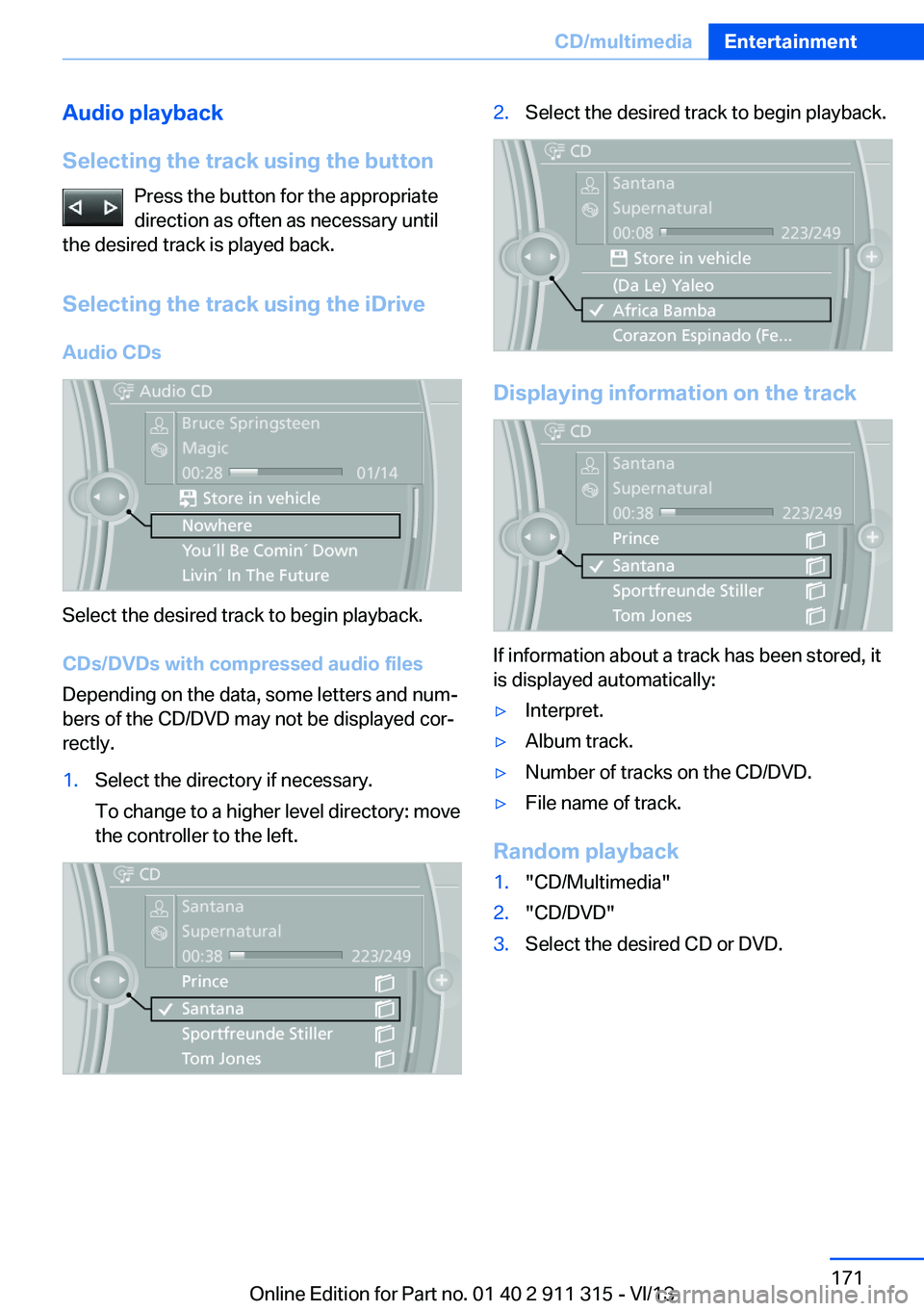 CD/multimedia Entertainment

Audio playback

Selecting the track using the button

Press the button for the appropriate direction as often as necessary until the desired track is played back.

Selecting the track using the iDrive

Audio CDs

Audio CD
Bruce Springsteen
Magic
00:28 01/14
Store in vehicle
Nowhere
You´ll Be Comin´ Down
Livin´ In The Future

Select the desired track to begin playback.

CDs/DVDs with compressed audio files

Depending on the data, some letters and numbers of the CD/DVD may not be displayed correctly.

1. Select the directory if necessary.

To change to a higher level directory: move the controller to the left.

CD
Santana
Supernatural
00:38 223/249
Prince
Santana
Sportfreunde Stiller
Tom Jones

2. Select the desired track to begin playback.

CD
Santana
Supernatural
00:08 223/249
Store in vehicle
(Da Le) Yaleo
Africa Bamba
Corazon Espinado (Fe...

Displaying information on the track

CD
Santana
Supernatural
00:38 223/249
Prince
Santana
Sportfreunde Stiller
Tom Jones

If information about a track has been stored, it is displayed automatically:

▷ Interpret.
▷ Album track.
▷ Number of tracks on the CD/DVD.
▷ File name of track.

Random playback

1. "CD/Multimedia"
2. "CD/DVD"
3. Select the desired CD or DVD.

171

Online Edition for Part no. 01 40 2 911 315 - VI/13

carmanualsonline.info