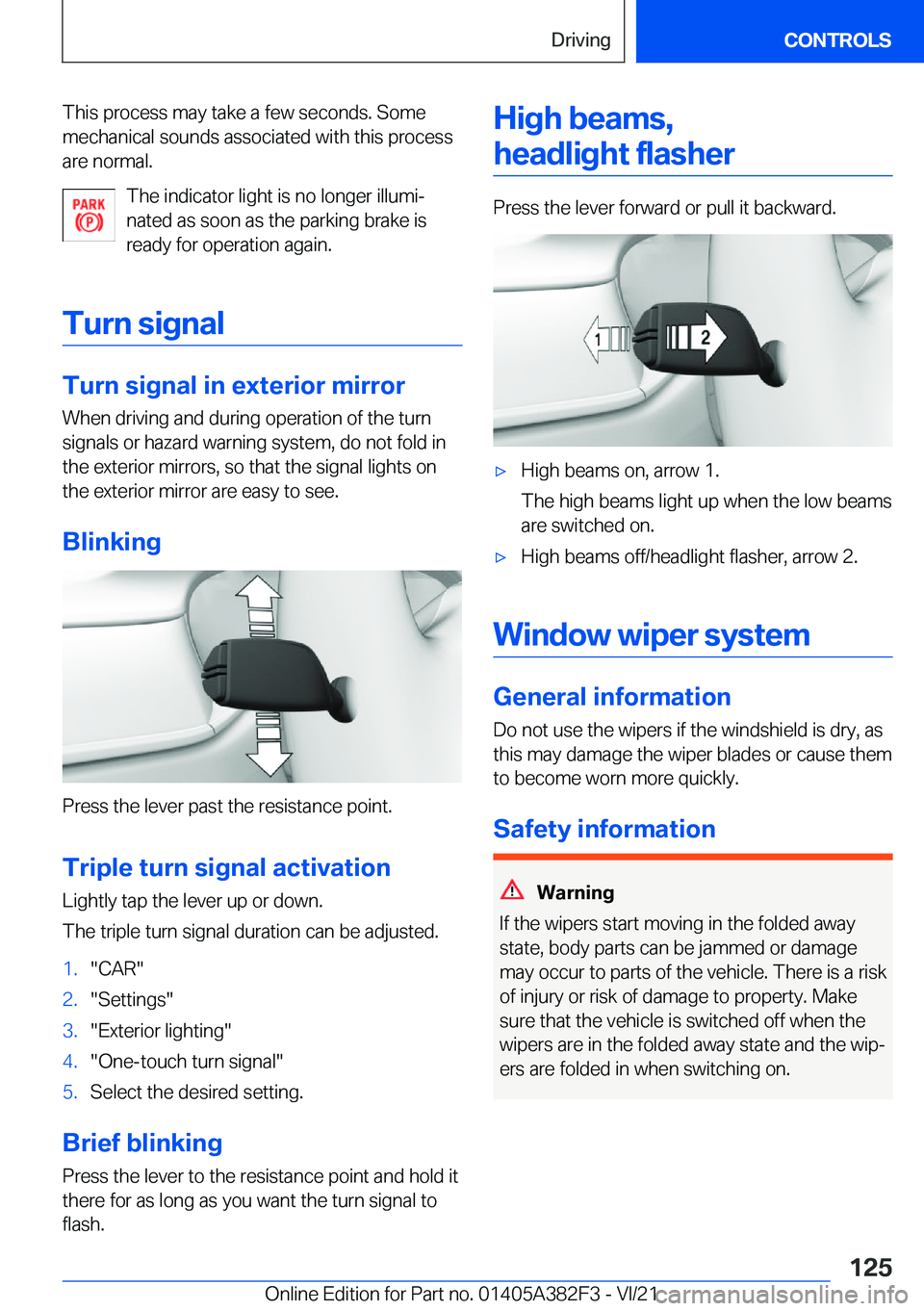 Driving CONTROLS

This process may take a few seconds. Some mechanical sounds associated with this process are normal.

PARK (P)

The indicator light is no longer illuminated as soon as the parking brake is ready for operation again.

Turn signal

Turn signal in exterior mirror

When driving and during operation of the turn signals or hazard warning system, do not fold in the exterior mirrors, so that the signal lights on the exterior mirror are easy to see.

Blinking

Press the lever past the resistance point.

Triple turn signal activation

Lightly tap the lever up or down.

The triple turn signal duration can be adjusted.

1. "CAR"
2. "Settings"
3. "Exterior lighting"
4. "One-touch turn signal"
5. Select the desired setting.

Brief blinking

Press the lever to the resistance point and hold it there for as long as you want the turn signal to flash.

High beams, headlight flasher

Press the lever forward or pull it backward.

1 2

▷ High beams on, arrow 1.

The high beams light up when the low beams are switched on.

▷ High beams off/headlight flasher, arrow 2.

Window wiper system

General information

Do not use the wipers if the windshield is dry, as this may damage the wiper blades or cause them to become worn more quickly.

Safety information

Warning

If the wipers start moving in the folded away state, body parts can be jammed or damage may occur to parts of the vehicle. There is a risk of injury or risk of damage to property. Make sure that the vehicle is switched off when the wipers are in the folded away state and the wipers are folded in when switching on.

125

Online Edition for Part no. 01405A382F3 - VI/21 carmanualsonline.info