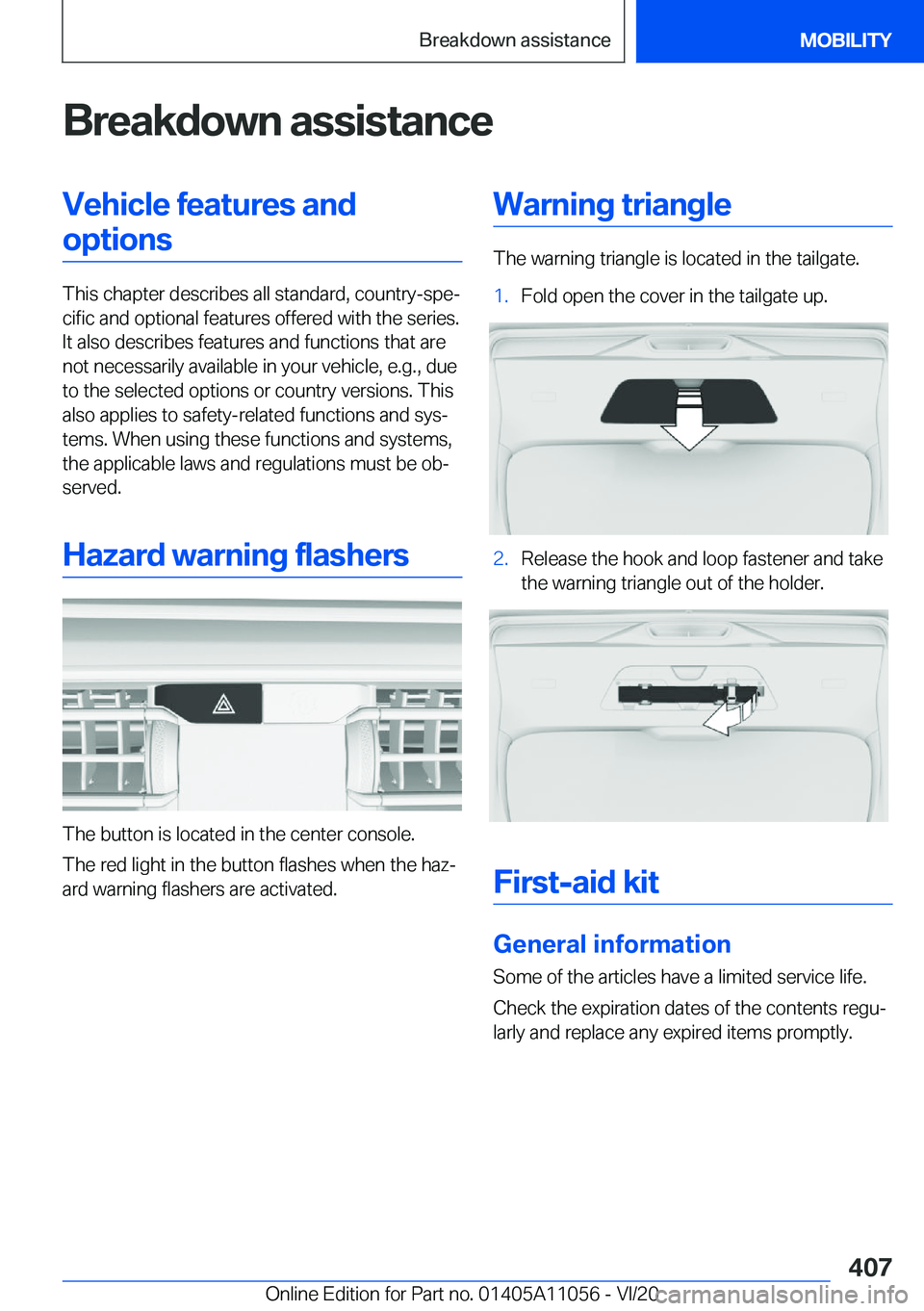 Breakdown assistance MOBILITY

Breakdown assistance

Vehicle features and options

This chapter describes all standard, country-specific and optional features offered with the series. It also describes features and functions that are not necessarily available in your vehicle, e.g., due to the selected options or country versions. This also applies to safety-related functions and systems. When using these functions and systems, the applicable laws and regulations must be observed.

Hazard warning flashers

The button is located in the center console.

The red light in the button flashes when the hazard warning flashers are activated.

Warning triangle

The warning triangle is located in the tailgate.

1. Fold open the cover in the tailgate up.

2. Release the hook and loop fastener and take the warning triangle out of the holder.

First-aid kit

General information

Some of the articles have a limited service life.

Check the expiration dates of the contents regularly and replace any expired items promptly.

407

Online Edition for Part no. 01405A11056 - VI/20

carmanualsonline.info